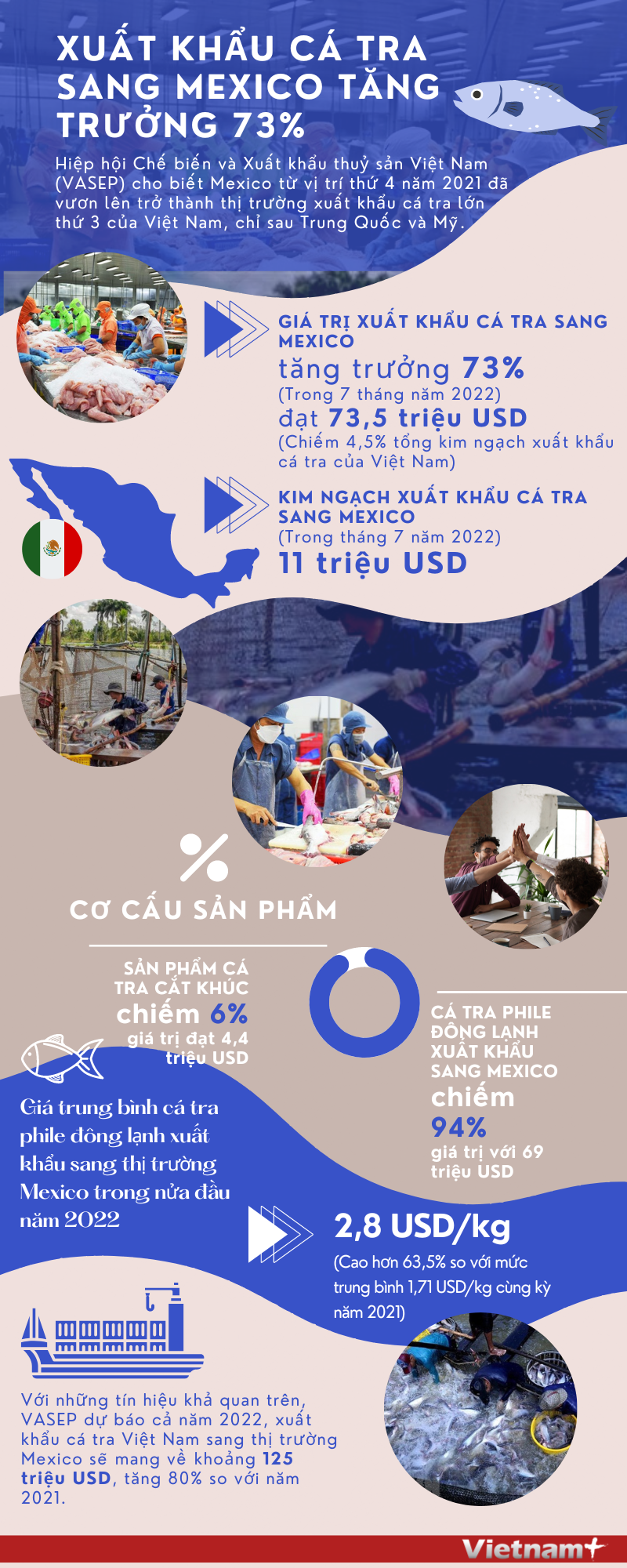 XUẤT KHẨU CÁ TRA SANG MEXICO TĂNG TRƯỞNG 73%

Hiệp hội Chế biến và Xuất khẩu thuỷ sản Việt Nam (VASEP) cho biết Mexico từ vị trí thứ 4 năm 2021 đã vươn lên trở thành thị trường xuất khẩu cá tra lớn thứ 3 của Việt Nam, chỉ sau Trung Quốc và Mỹ.

GIÁ TRỊ XUẤT KHẨU CÁ TRA SANG MEXICO
tăng trưởng 73%
(Trong 7 tháng năm 2022)
đạt 73,5 triệu USD
(Chiếm 4,5% tổng kim ngạch xuất khẩu cá tra của Việt Nam)

KIM NGẠCH XUẤT KHẨU CÁ TRA SANG MEXICO
(Trong tháng 7 năm 2022)
11 triệu USD

%
CƠ CẤU SẢN PHẨM

SẢN PHẨM CÁ TRA CẮT KHÚC
chiếm 6%
giá trị đạt 4,4 triệu USD

CÁ TRA PHILE ĐÔNG LẠNH XUẤT KHẨU SANG MEXICO
chiếm
94%
giá trị với 69 triệu USD

Giá trung bình cá tra phile đông lạnh xuất khẩu sang thị trường Mexico trong nửa đầu năm 2022

2,8 USD/kg
(Cao hơn 63,5% so với mức trung bình 1,71 USD/kg cùng kỳ năm 2021)

Với những tín hiệu khả quan trên, VASEP dự báo cả năm 2022, xuất khẩu cá tra Việt Nam sang thị trường Mexico sẽ mang về khoảng 125 triệu USD, tăng 80% so với năm 2021.

Vietnam+