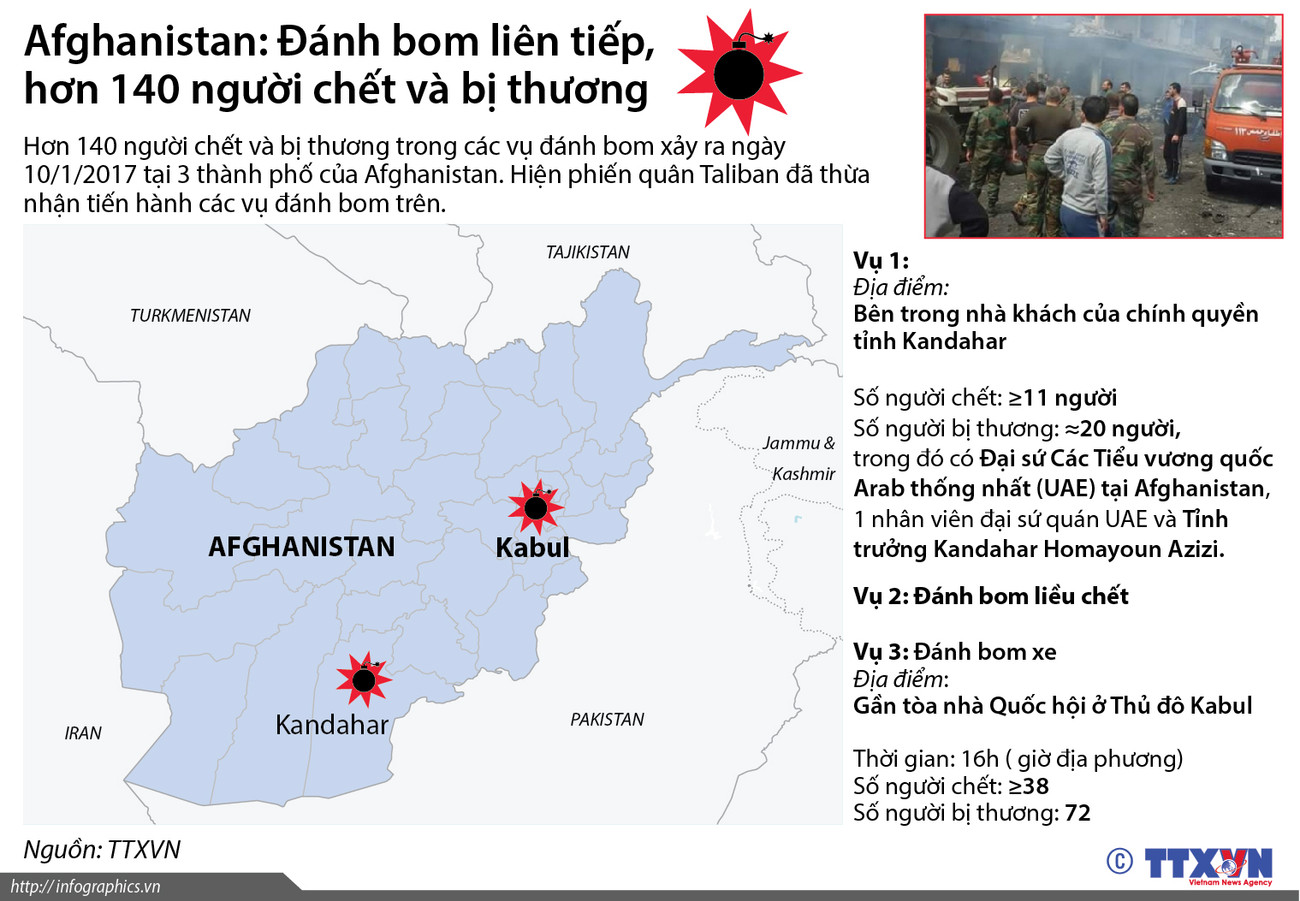 Afghanistan: Đánh bom liên tiếp, hơn 140 người chết và bị thương

Hơn 140 người chết và bị thương trong các vụ đánh bom xảy ra ngày 10/1/2017 tại 3 thành phố của Afghanistan. Hiện phiến quân Taliban đã thừa nhận tiến hành các vụ đánh bom trên.

TAJIKISTAN
TURKMENISTAN
Jammu & Kashmir
AFGHANISTAN
Kabul
Kandahar
IRAN
PAKISTAN

Vụ 1:
Địa điểm:
Bên trong nhà khách của chính quyền tỉnh Kandahar

Số người chết: ≥11 người
Số người bị thương: ≈20 người, trong đó có Đại sứ Các Tiểu vương quốc Arab thống nhất (UAE) tại Afghanistan, 1 nhân viên đại sứ quán UAE và Tỉnh trưởng Kandahar Homayoun Azizi.

Vụ 2: Đánh bom liều chết

Vụ 3: Đánh bom xe
Địa điểm:
Gần tòa nhà Quốc hội ở Thủ đô Kabul

Thời gian: 16h ( giờ địa phương)
Số người chết: ≥38
Số người bị thương: 72

Nguồn: TTXVN

http://infographics.vn

© TTXVN
Vietnam News Agency