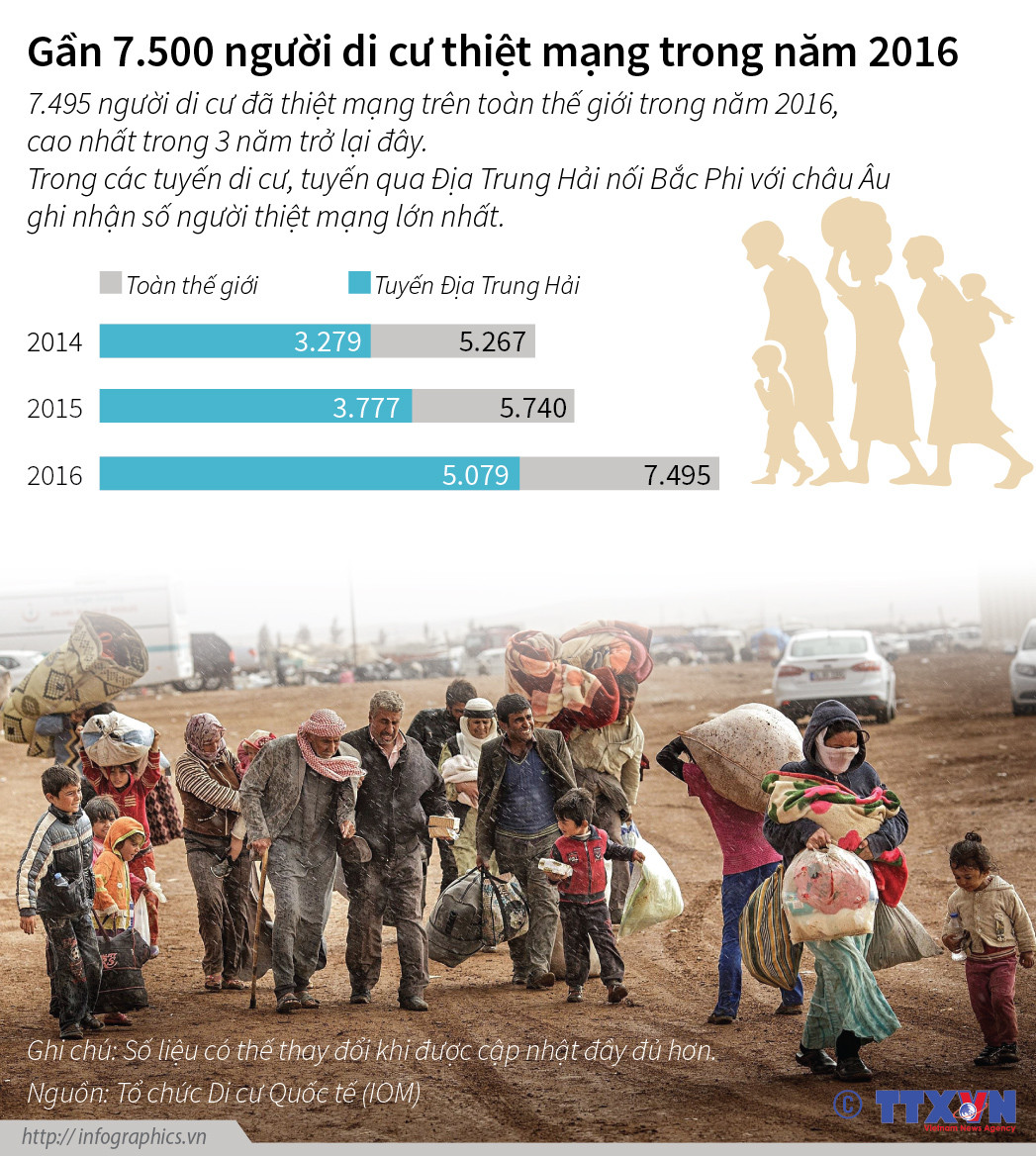 Gần 7.500 người di cư thiệt mạng trong năm 2016

7.495 người di cư đã thiệt mạng trên toàn thế giới trong năm 2016, cao nhất trong 3 năm trở lại đây.
Trong các tuyến di cư, tuyến qua Địa Trung Hải nối Bắc Phi với châu Âu ghi nhận số người thiệt mạng lớn nhất.

Toàn thế giới
Tuyến Địa Trung Hải

2014 3.279 5.267
2015 3.777 5.740
2016 5.079 7.495

Ghi chú: Số liệu có thể thay đổi khi được cập nhật đầy đủ hơn.
Nguồn: Tổ chức Di cư Quốc tế (IOM)

© TTXVN Vietnam News Agency

http://infographics.vn