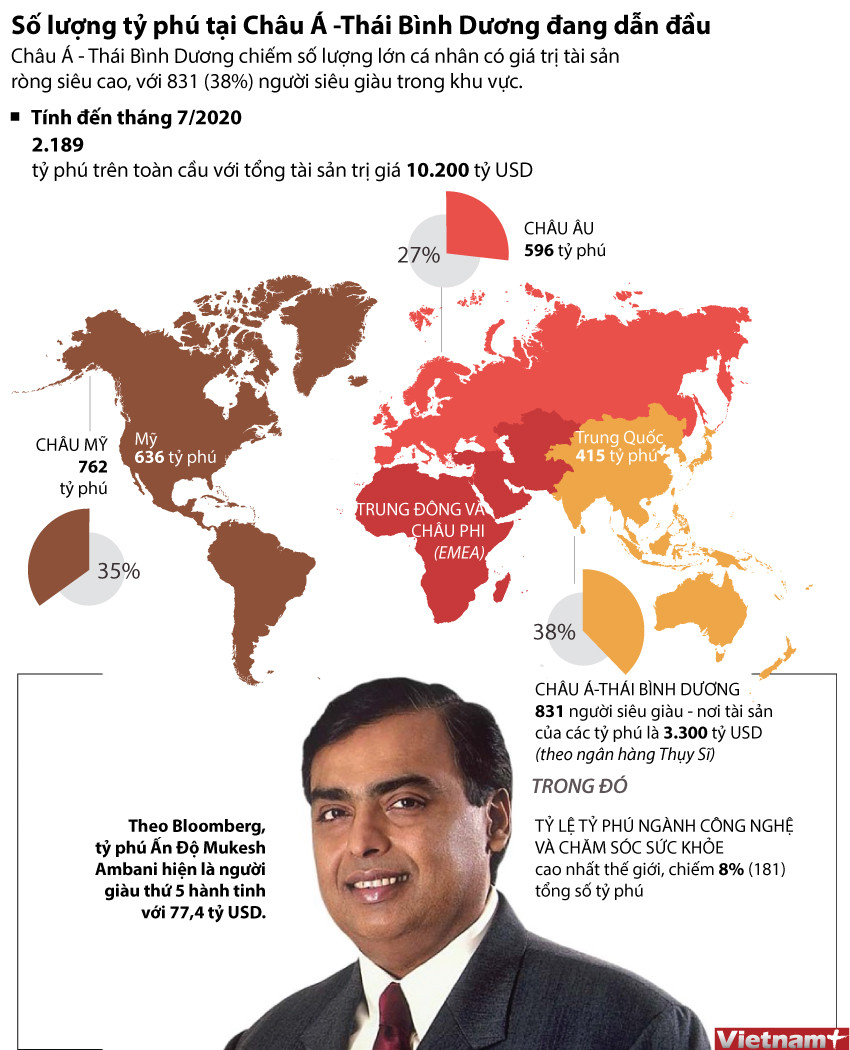 Số lượng tỷ phú tại Châu Á -Thái Bình Dương đang dẫn đầu

Châu Á - Thái Bình Dương chiếm số lượng lớn cá nhân có giá trị tài sản ròng siêu cao, với 831 (38%) người siêu giàu trong khu vực.

Tính đến tháng 7/2020

2.189

tỷ phú trên toàn cầu với tổng tài sản trị giá 10.200 tỷ USD

27%

CHÂU ÂU
596 tỷ phú

CHÂU MỸ
762
tỷ phú

Mỹ
636 tỷ phú

35%

Trung Quốc
415 tỷ phú

TRUNG ĐÔNG VÀ CHÂU PHI
(EMEA)

38%

CHÂU Á-THÁI BÌNH DƯƠNG
831 người siêu giàu - nơi tài sản của các tỷ phú là 3.300 tỷ USD
(theo ngân hàng Thụy Sĩ)

TRONG ĐÓ

TỶ LỆ TỶ PHÚ NGÀNH CÔNG NGHỆ VÀ CHĂM SÓC SỨC KHỎE
cao nhất thế giới, chiếm 8% (181) tổng số tỷ phú

Theo Bloomberg, tỷ phú Ấn Độ Mukesh Ambani hiện là người giàu thứ 5 hành tinh với 77,4 tỷ USD.

Vietnam+