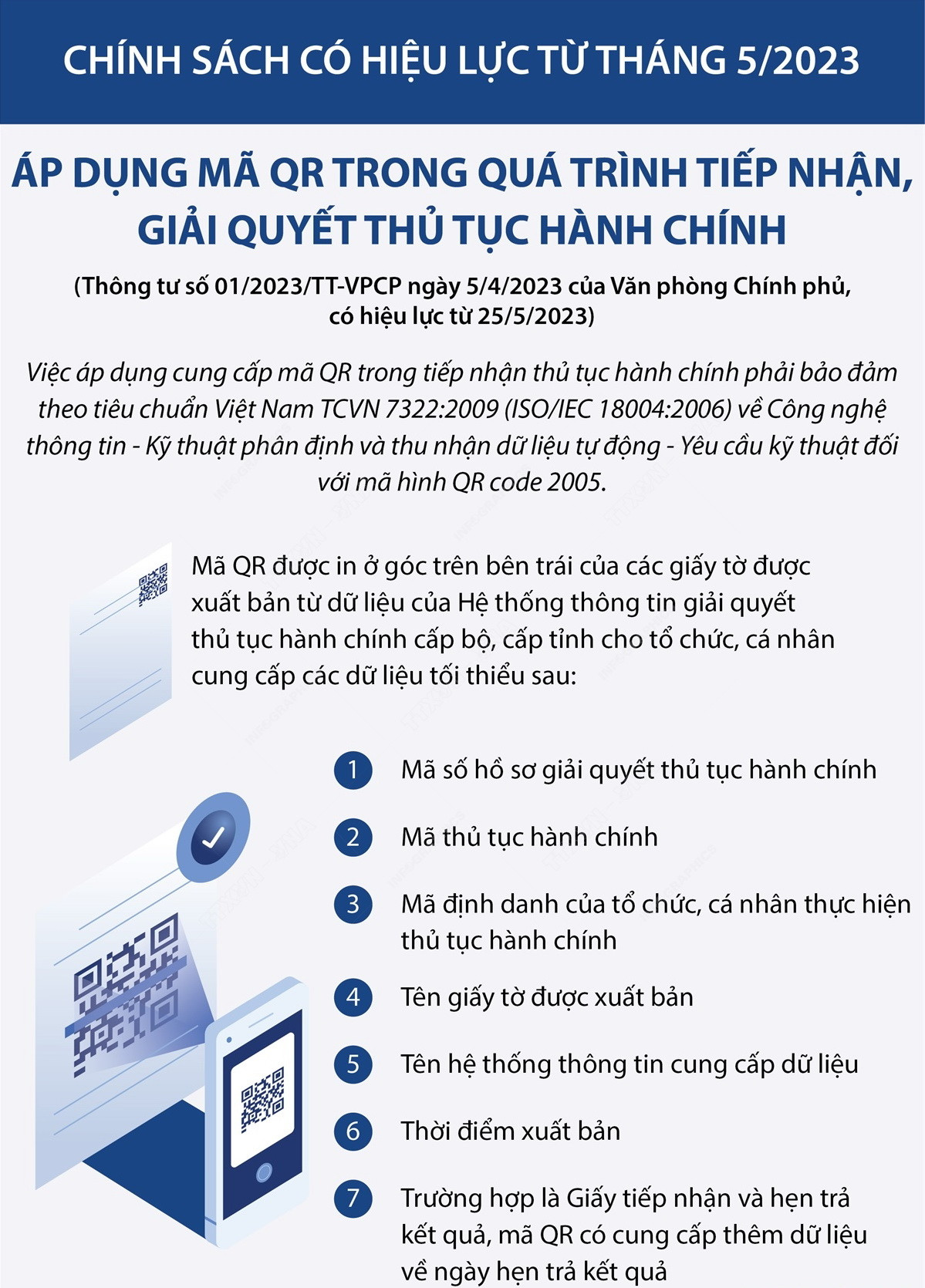 CHÍNH SÁCH CÓ HIỆU LỰC TỪ THÁNG 5/2023

ÁP DỤNG MÃ QR TRONG QUÁ TRÌNH TIẾP NHẬN, GIẢI QUYẾT THỦ TỤC HÀNH CHÍNH

(Thông tư số 01/2023/TT-VPCP ngày 5/4/2023 của Văn phòng Chính phủ, có hiệu lực từ 25/5/2023)

Việc áp dụng cung cấp mã QR trong tiếp nhận thủ tục hành chính phải bảo đảm theo tiêu chuẩn Việt Nam TCVN 7322:2009 (ISO/IEC 18004:2006) về Công nghệ thông tin - Kỹ thuật phân định và thu nhận dữ liệu tự động - Yêu cầu kỹ thuật đối với mã hình QR code 2005.

Mã QR được in ở góc trên bên trái của các giấy tờ được xuất bản từ dữ liệu của Hệ thống thông tin giải quyết thủ tục hành chính cấp bộ, cấp tỉnh cho tổ chức, cá nhân cung cấp các dữ liệu tối thiểu sau:

1 Mã số hồ sơ giải quyết thủ tục hành chính

2 Mã thủ tục hành chính

3 Mã định danh của tổ chức, cá nhân thực hiện thủ tục hành chính

4 Tên giấy tờ được xuất bản

5 Tên hệ thống thông tin cung cấp dữ liệu

6 Thời điểm xuất bản

7 Trường hợp là Giấy tiếp nhận và hẹn trả kết quả, mã QR có cung cấp thêm dữ liệu về ngày hẹn trả kết quả