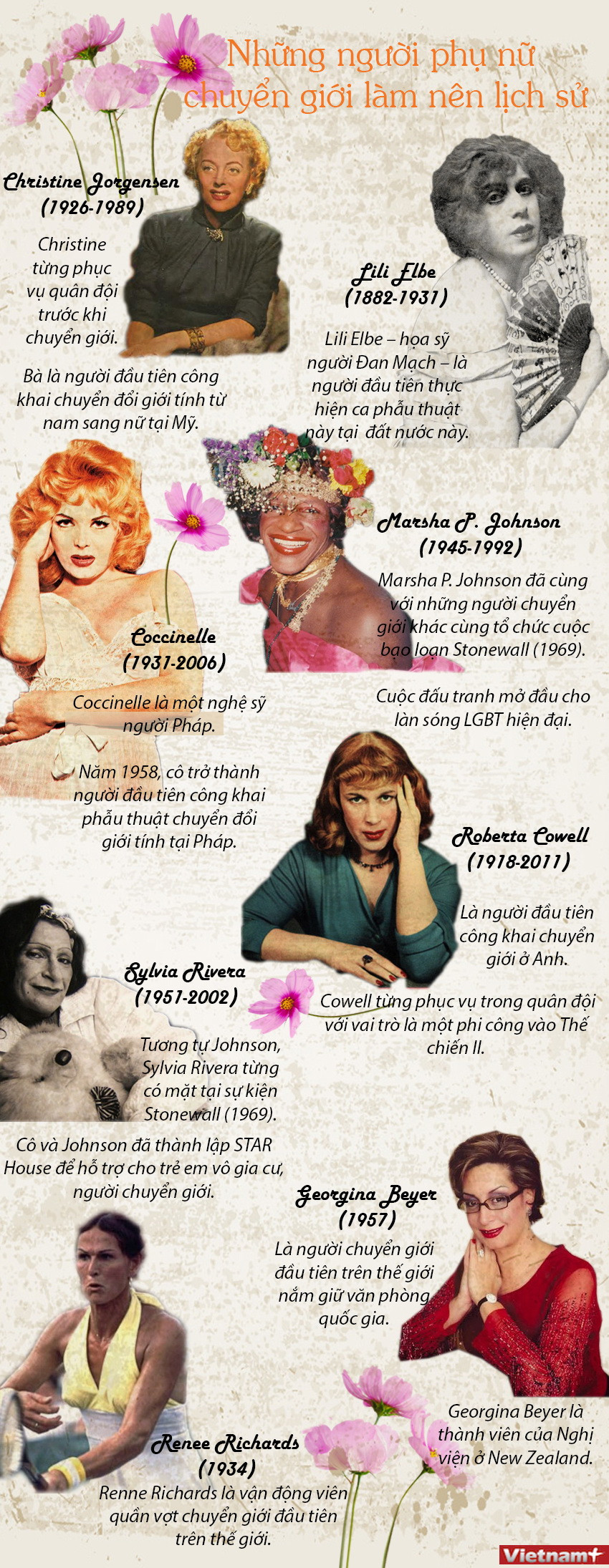 Những người phụ nữ chuyển giới làm nên lịch sử

Christine Jorgensen (1926-1989)

Christine từng phục vụ quân đội trước khi chuyển giới.

Bà là người đầu tiên công khai chuyển đổi giới tính từ nam sang nữ tại Mỹ.

Lili Elbe (1882-1931)

Lili Elbe – họa sỹ người Đan Mạch – là người đầu tiên thực hiện ca phẫu thuật này tại đất nước này.

Marsha P. Johnson (1945-1992)

Marsha P. Johnson đã cùng với những người chuyển giới khác cùng tổ chức cuộc bạo loạn Stonewall (1969).

Cuộc đấu tranh mở đầu cho làn sóng LGBT hiện đại.

Coccinelle (1931-2006)

Coccinelle là một nghệ sỹ người Pháp.

Năm 1958, cô trở thành người đầu tiên công khai phẫu thuật chuyển đổi giới tính tại Pháp.

Roberta Cowell (1918-2011)

Là người đầu tiên công khai chuyển giới ở Anh.

Cowell từng phục vụ trong quân đội với vai trò là một phi công vào Thế chiến II.

Sylvia Rivera (1951-2002)

Tương tự Johnson, Sylvia Rivera từng có mặt tại sự kiện Stonewall (1969).

Cô và Johnson đã thành lập STAR House để hỗ trợ cho trẻ em vô gia cư, người chuyển giới.

Georgina Beyer (1957)

Là người chuyển giới đầu tiên trên thế giới nắm giữ văn phòng quốc gia.

Georgina Beyer là thành viên của Nghị viện ở New Zealand.

Renee Richards (1934)

Renne Richards là vận động viên quần vợt chuyển giới đầu tiên trên thế giới.

Vietnam+