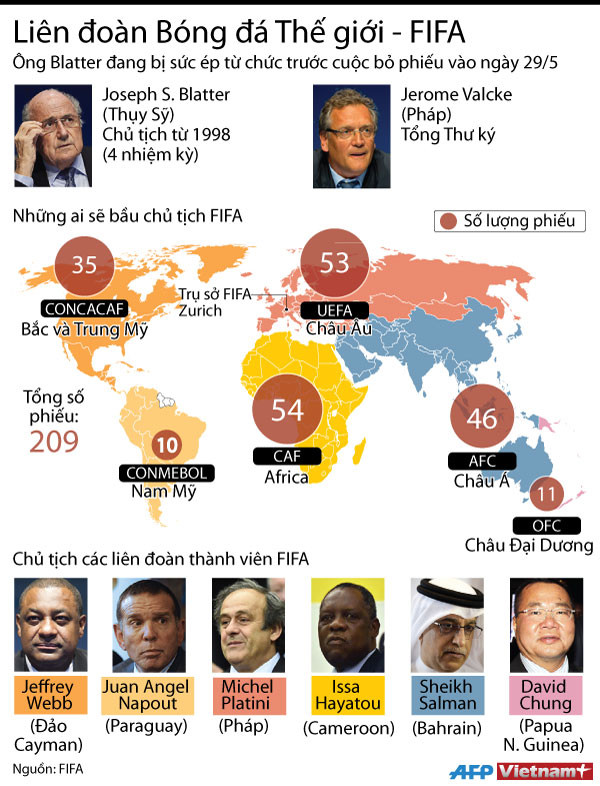 Liên đoàn Bóng đá Thế giới - FIFA

Ông Blatter đang bị sức ép từ chức trước cuộc bỏ phiếu vào ngày 29/5

Joseph S. Blatter (Thụy Sỹ) Chủ tịch từ 1998 (4 nhiệm kỳ)

Jerome Valcke (Pháp) Tổng Thư ký

Những ai sẽ bầu chủ tịch FIFA

Số lượng phiếu

35
CONCACAF
Bắc và Trung Mỹ

Trụ sở FIFA Zurich

53
UEFA
Châu Âu

Tổng số phiếu:
209

10
CONMEBOL
Nam Mỹ

54
CAF
Africa

46
AFC
Châu Á

11
OFC
Châu Đại Dương

Chủ tịch các liên đoàn thành viên FIFA

Jeffrey Webb
(Đảo Cayman)

Juan Angel Napout
(Paraguay)

Michel Platini
(Pháp)

Issa Hayatou
(Cameroon)

Sheikh Salman
(Bahrain)

David Chung
(Papua N. Guinea)

Nguồn: FIFA

AFP Vietnam+