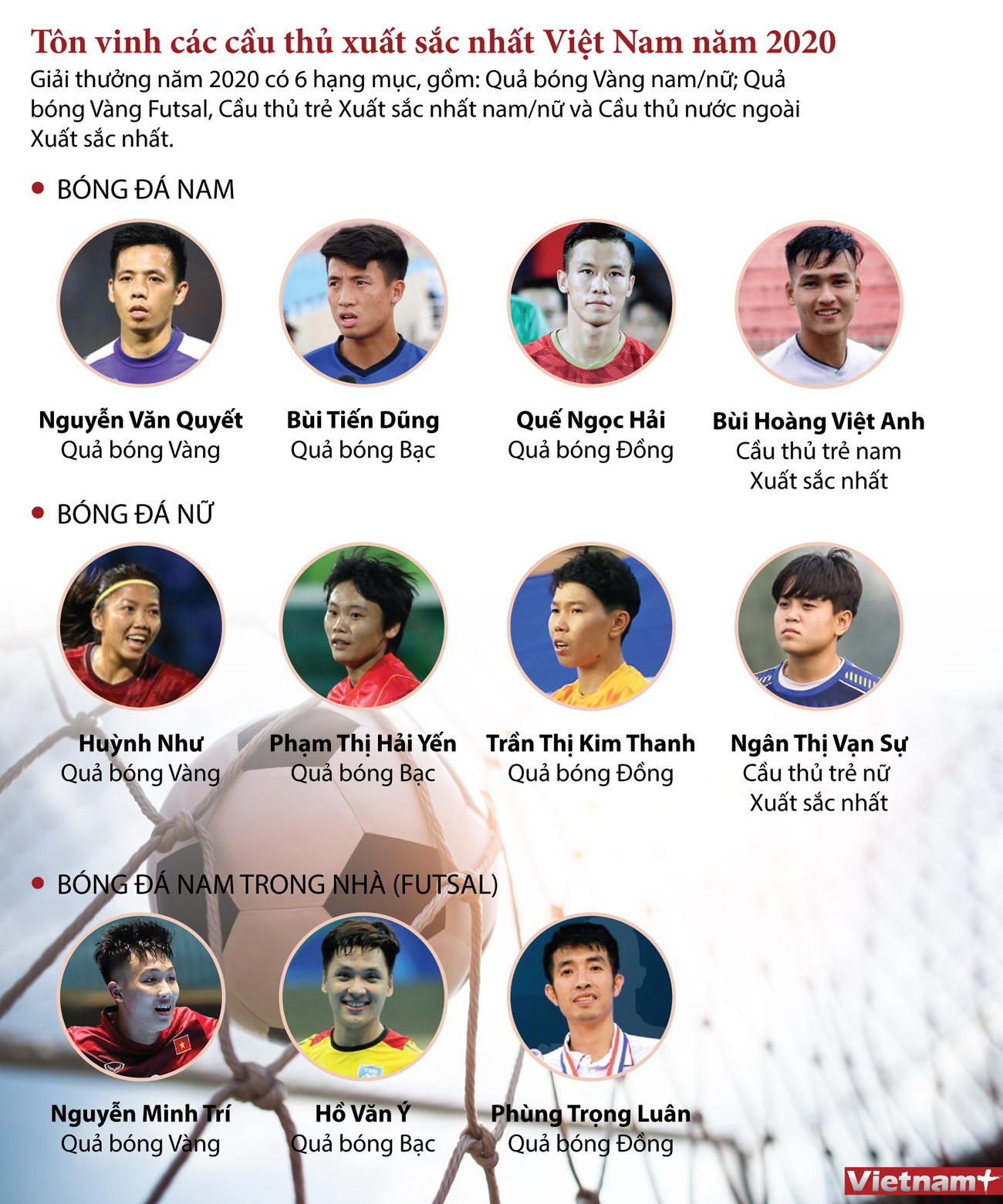 Tôn vinh các cầu thủ xuất sắc nhất Việt Nam năm 2020

Giải thưởng năm 2020 có 6 hạng mục, gồm: Quả bóng Vàng nam/nữ; Quả bóng Vàng Futsal, Cầu thủ trẻ Xuất sắc nhất nam/nữ và Cầu thủ nước ngoài Xuất sắc nhất.

BÓNG ĐÁ NAM

Nguyễn Văn Quyết
Quả bóng Vàng

Bùi Tiến Dũng
Quả bóng Bạc

Quế Ngọc Hải
Quả bóng Đồng

Bùi Hoàng Việt Anh
Cầu thủ trẻ nam Xuất sắc nhất

BÓNG ĐÁ NỮ

Huỳnh Như
Quả bóng Vàng

Phạm Thị Hải Yến
Quả bóng Bạc

Trần Thị Kim Thanh
Quả bóng Đồng

Ngân Thị Vạn Sự
Cầu thủ trẻ nữ Xuất sắc nhất

BÓNG ĐÁ NAM TRONG NHÀ (FUTSAL)

Nguyễn Minh Trí
Quả bóng Vàng

Hồ Văn Ý
Quả bóng Bạc

Phùng Trọng Luân
Quả bóng Đồng

Vietnam+