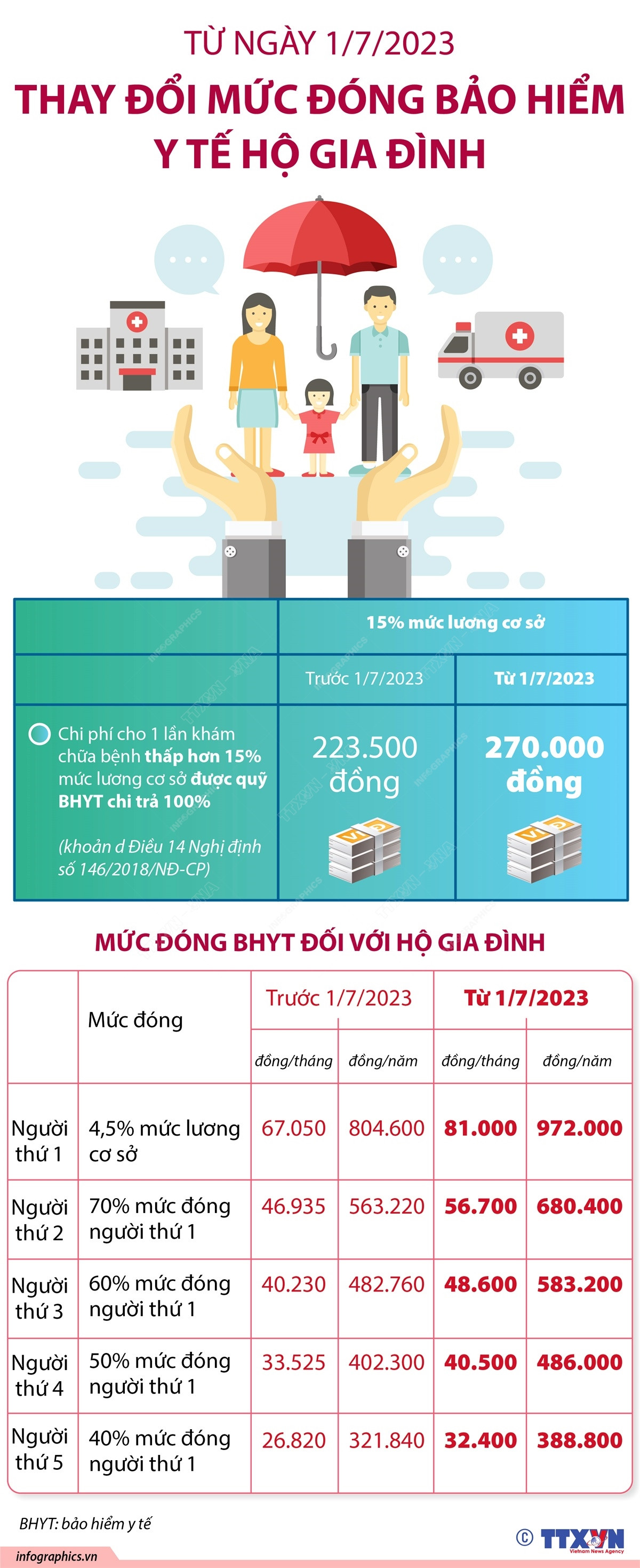 TỪ NGÀY 1/7/2023

THAY ĐỔI MỨC ĐÓNG BẢO HIỂM Y TẾ HỘ GIA ĐÌNH

| | 15% mức lương cơ sở | |
|---|---|---|
| | Trước 1/7/2023 | Từ 1/7/2023 |
| Chi phí cho 1 lần khám chữa bệnh thấp hơn 15% mức lương cơ sở được quỹ BHYT chi trả 100% (khoản d Điều 14 Nghị định số 146/2018/NĐ-CP) | 223.500 đồng | 270.000 đồng |

MỨC ĐÓNG BHYT ĐỐI VỚI HỘ GIA ĐÌNH

| | Mức đóng | Trước 1/7/2023 đồng/tháng | Trước 1/7/2023 đồng/năm | Từ 1/7/2023 đồng/tháng | Từ 1/7/2023 đồng/năm |
|---|---|---|---|---|---|
| Người thứ 1 | 4,5% mức lương cơ sở | 67.050 | 804.600 | 81.000 | 972.000 |
| Người thứ 2 | 70% mức đóng người thứ 1 | 46.935 | 563.220 | 56.700 | 680.400 |
| Người thứ 3 | 60% mức đóng người thứ 1 | 40.230 | 482.760 | 48.600 | 583.200 |
| Người thứ 4 | 50% mức đóng người thứ 1 | 33.525 | 402.300 | 40.500 | 486.000 |
| Người thứ 5 | 40% mức đóng người thứ 1 | 26.820 | 321.840 | 32.400 | 388.800 |

BHYT: bảo hiểm y tế

infographics.vn

© TTXVN Vietnam News Agency