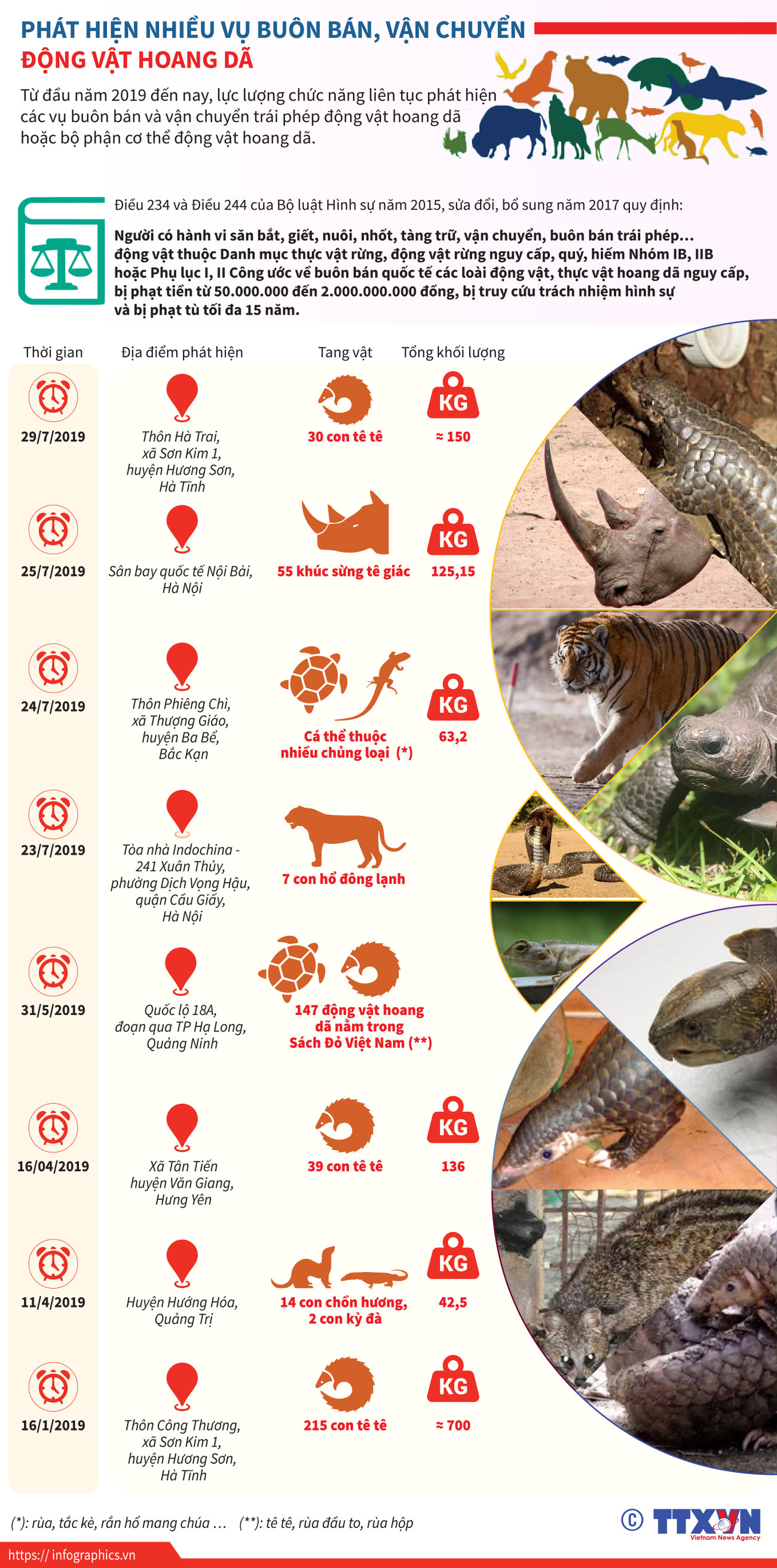 PHÁT HIỆN NHIỀU VỤ BUÔN BÁN, VẬN CHUYỂN ĐỘNG VẬT HOANG DÃ

Từ đầu năm 2019 đến nay, lực lượng chức năng liên tục phát hiện các vụ buôn bán và vận chuyển trái phép động vật hoang dã hoặc bộ phận cơ thể động vật hoang dã.

Điều 234 và Điều 244 của Bộ luật Hình sự năm 2015, sửa đổi, bổ sung năm 2017 quy định:

Người có hành vi săn bắt, giết, nuôi, nhốt, tàng trữ, vận chuyển, buôn bán trái phép... động vật thuộc Danh mục thực vật rừng, động vật rừng nguy cấp, quý, hiếm Nhóm IB, IIB hoặc Phụ lục I, II Công ước về buôn bán quốc tế các loài động vật, thực vật hoang dã nguy cấp, bị phạt tiền từ 50.000.000 đến 2.000.000.000 đồng, bị truy cứu trách nhiệm hình sự và bị phạt tù tối đa 15 năm.

| Thời gian | Địa điểm phát hiện | Tang vật | Tổng khối lượng |
|---|---|---|---|
| 29/7/2019 | Thôn Hà Trai, xã Sơn Kim 1, huyện Hương Sơn, Hà Tĩnh | 30 con tê tê | KG ≈ 150 |
| 25/7/2019 | Sân bay quốc tế Nội Bài, Hà Nội | 55 khúc sừng tê giác | KG 125,15 |
| 24/7/2019 | Thôn Phiêng Chì, xã Thượng Giáo, huyện Ba Bể, Bắc Kạn | Cá thể thuộc nhiều chủng loại (*) | KG 63,2 |
| 23/7/2019 | Tòa nhà Indochina - 241 Xuân Thủy, phường Dịch Vọng Hậu, quận Cầu Giấy, Hà Nội | 7 con hổ đông lạnh | |
| 31/5/2019 | Quốc lộ 18A, đoạn qua TP Hạ Long, Quảng Ninh | 147 động vật hoang dã nằm trong Sách Đỏ Việt Nam (**) | |
| 16/04/2019 | Xã Tân Tiến huyện Văn Giang, Hưng Yên | 39 con tê tê | KG 136 |
| 11/4/2019 | Huyện Hướng Hóa, Quảng Trị | 14 con chồn hương, 2 con kỳ đà | KG 42,5 |
| 16/1/2019 | Thôn Công Thương, xã Sơn Kim 1, huyện Hương Sơn, Hà Tĩnh | 215 con tê tê | KG ≈ 700 |

(*): rùa, tắc kè, rắn hổ mang chúa ... (**): tê tê, rùa đầu to, rùa hộp

© TTXVN Vietnam News Agency

https:// infographics.vn