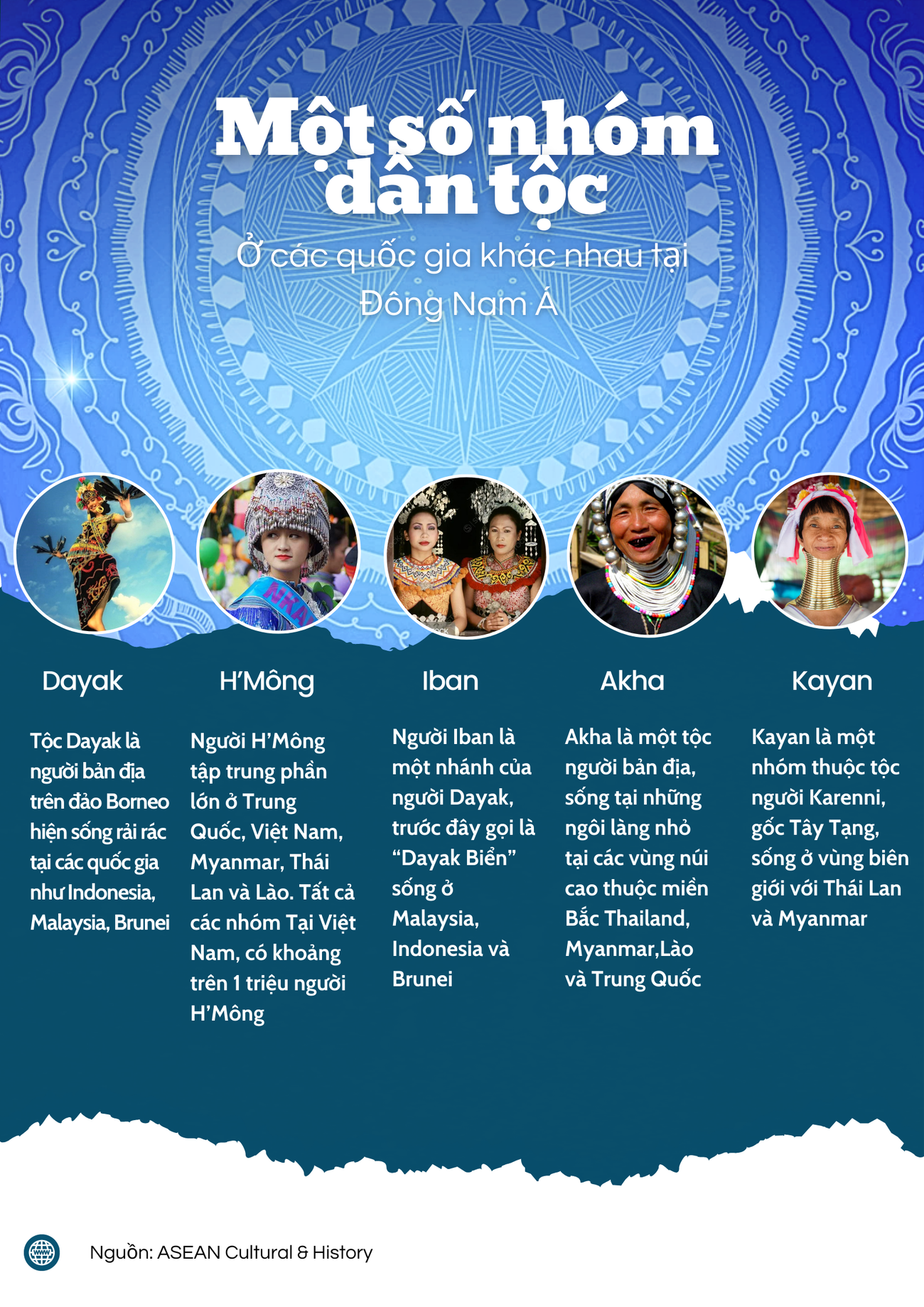 Một số nhóm dân tộc

Ở các quốc gia khác nhau tại Đông Nam Á

Dayak

Tộc Dayak là người bản địa trên đảo Borneo hiện sống rải rác tại các quốc gia như Indonesia, Malaysia, Brunei

H'Mông

Người H'Mông tập trung phần lớn ở Trung Quốc, Việt Nam, Myanmar, Thái Lan và Lào. Tất cả các nhóm Tại Việt Nam, có khoảng trên 1 triệu người H'Mông

Iban

Người Iban là một nhánh của người Dayak, trước đây gọi là "Dayak Biển" sống ở Malaysia, Indonesia và Brunei

Akha

Akha là một tộc người bản địa, sống tại những ngôi làng nhỏ tại các vùng núi cao thuộc miền Bắc Thailand, Myanmar,Lào và Trung Quốc

Kayan

Kayan là một nhóm thuộc tộc người Karenni, gốc Tây Tạng, sống ở vùng biên giới với Thái Lan và Myanmar

Nguồn: ASEAN Cultural & History