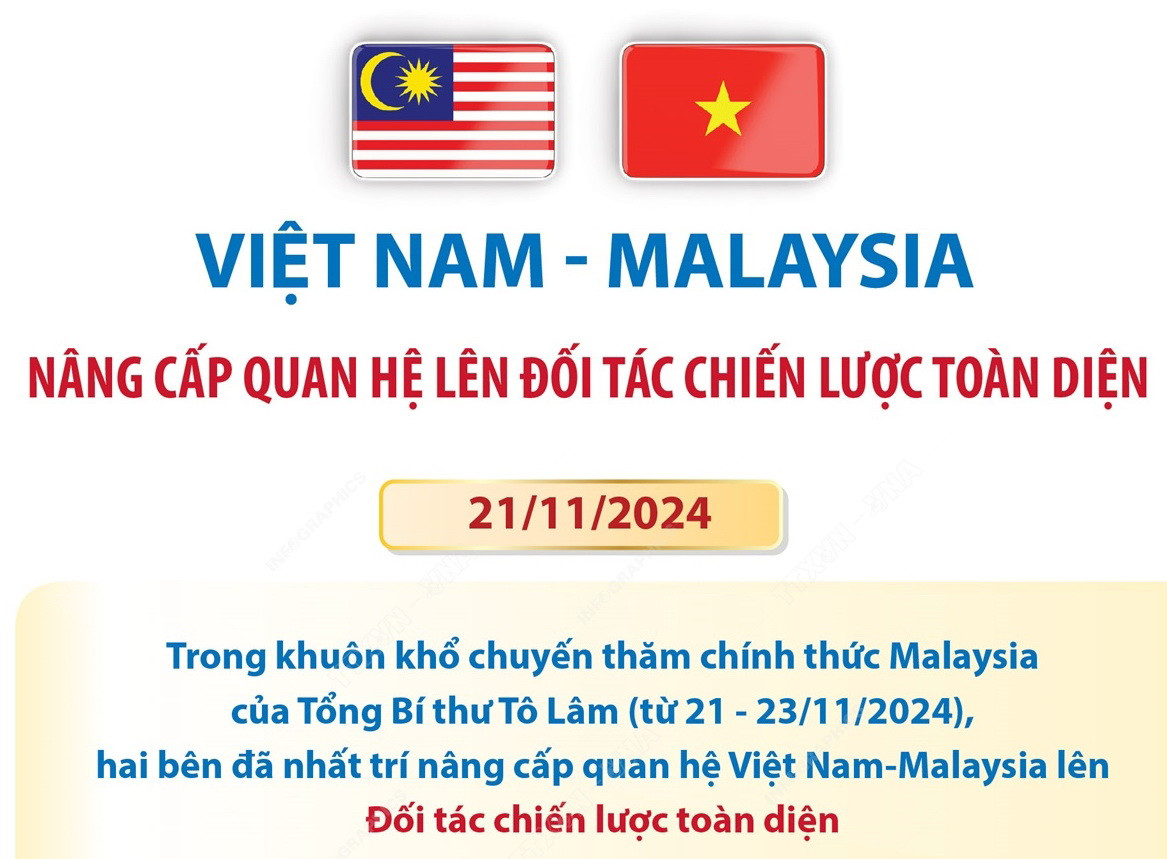 VIỆT NAM - MALAYSIA

NÂNG CẤP QUAN HỆ LÊN ĐỐI TÁC CHIẾN LƯỢC TOÀN DIỆN

21/11/2024

Trong khuôn khổ chuyến thăm chính thức Malaysia của Tổng Bí thư Tô Lâm (từ 21 - 23/11/2024), hai bên đã nhất trí nâng cấp quan hệ Việt Nam-Malaysia lên Đối tác chiến lược toàn diện