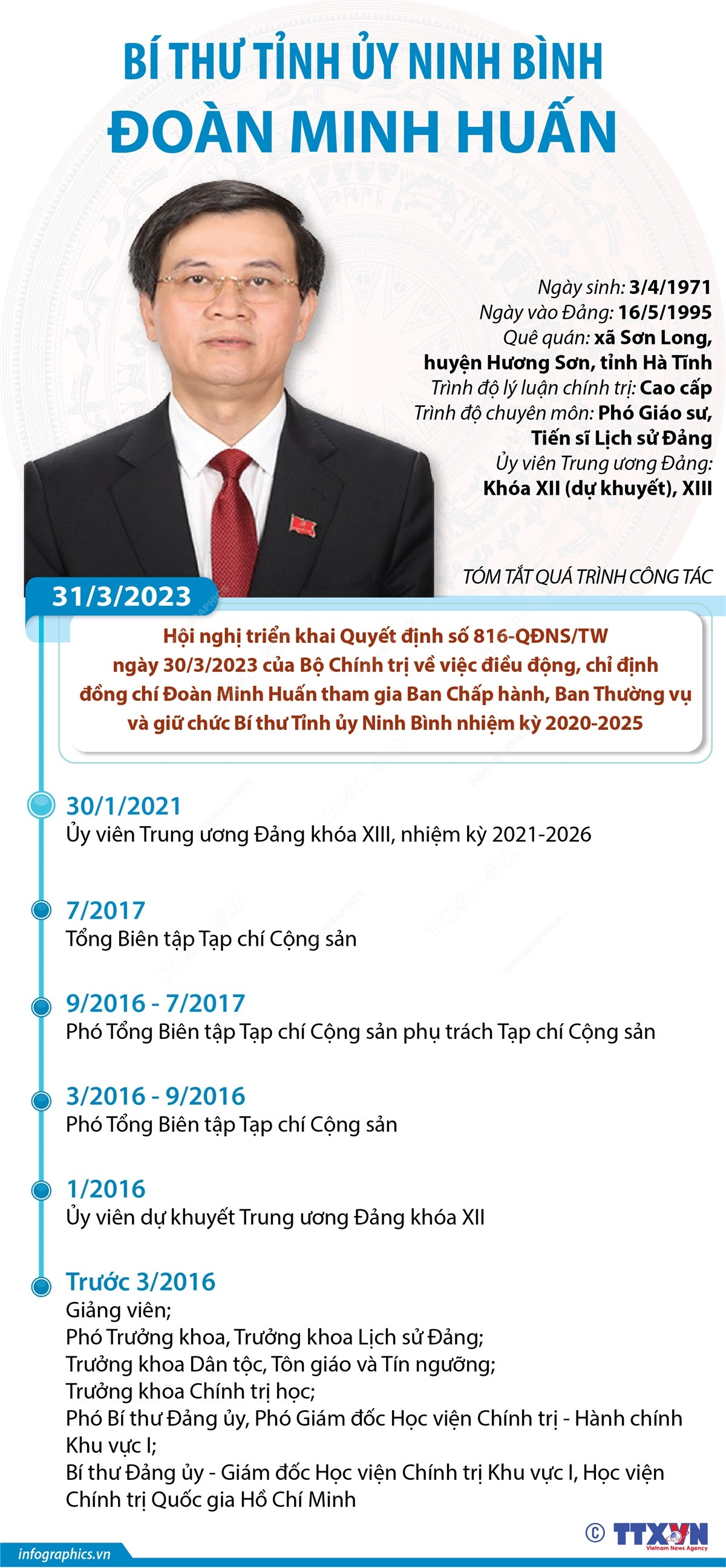 BÍ THƯ TỈNH ỦY NINH BÌNH
ĐOÀN MINH HUẤN

Ngày sinh: 3/4/1971
Ngày vào Đảng: 16/5/1995
Quê quán: xã Sơn Long, huyện Hương Sơn, tỉnh Hà Tĩnh
Trình độ lý luận chính trị: Cao cấp
Trình độ chuyên môn: Phó Giáo sư, Tiến sĩ Lịch sử Đảng
Ủy viên Trung ương Đảng: Khóa XII (dự khuyết), XIII

TÓM TẮT QUÁ TRÌNH CÔNG TÁC

31/3/2023
Hội nghị triển khai Quyết định số 816-QĐNS/TW ngày 30/3/2023 của Bộ Chính trị về việc điều động, chỉ định đồng chí Đoàn Minh Huấn tham gia Ban Chấp hành, Ban Thường vụ và giữ chức Bí thư Tỉnh ủy Ninh Bình nhiệm kỳ 2020-2025

30/1/2021
Ủy viên Trung ương Đảng khóa XIII, nhiệm kỳ 2021-2026

7/2017
Tổng Biên tập Tạp chí Cộng sản

9/2016 - 7/2017
Phó Tổng Biên tập Tạp chí Cộng sản phụ trách Tạp chí Cộng sản

3/2016 - 9/2016
Phó Tổng Biên tập Tạp chí Cộng sản

1/2016
Ủy viên dự khuyết Trung ương Đảng khóa XII

Trước 3/2016
Giảng viên;
Phó Trưởng khoa, Trưởng khoa Lịch sử Đảng;
Trưởng khoa Dân tộc, Tôn giáo và Tín ngưỡng;
Trưởng khoa Chính trị học;
Phó Bí thư Đảng ủy, Phó Giám đốc Học viện Chính trị - Hành chính Khu vực I;
Bí thư Đảng ủy - Giám đốc Học viện Chính trị Khu vực I, Học viện Chính trị Quốc gia Hồ Chí Minh

infographics.vn
© TTXVN Vietnam News Agency