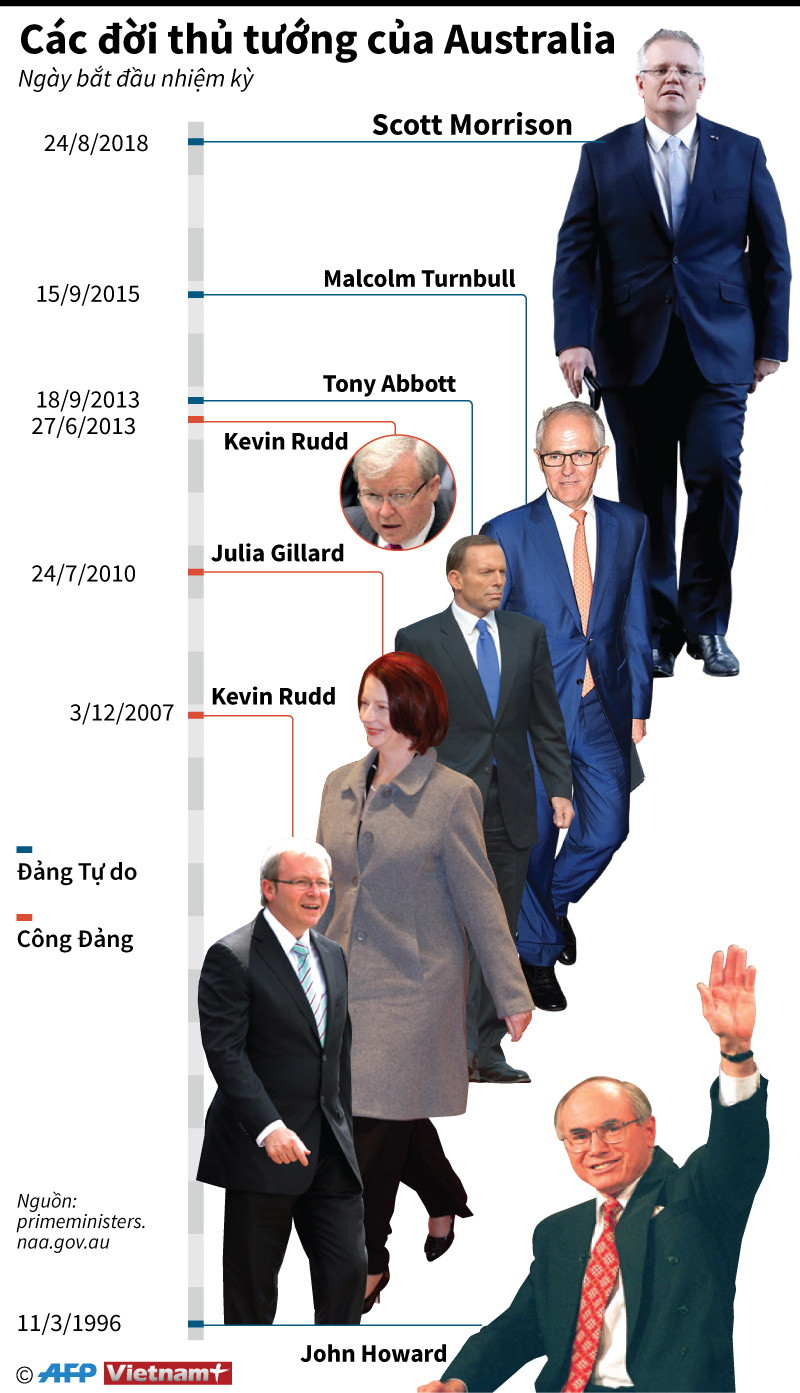 Các đời thủ tướng của Australia
Ngày bắt đầu nhiệm kỳ

24/8/2018
Scott Morrison

15/9/2015
Malcolm Turnbull

18/9/2013
Tony Abbott

27/6/2013
Kevin Rudd

24/7/2010
Julia Gillard

3/12/2007
Kevin Rudd

Đảng Tự do

Công Đảng

Nguồn: primeministers. naa.gov.au

11/3/1996
John Howard

© AFP Vietnam+