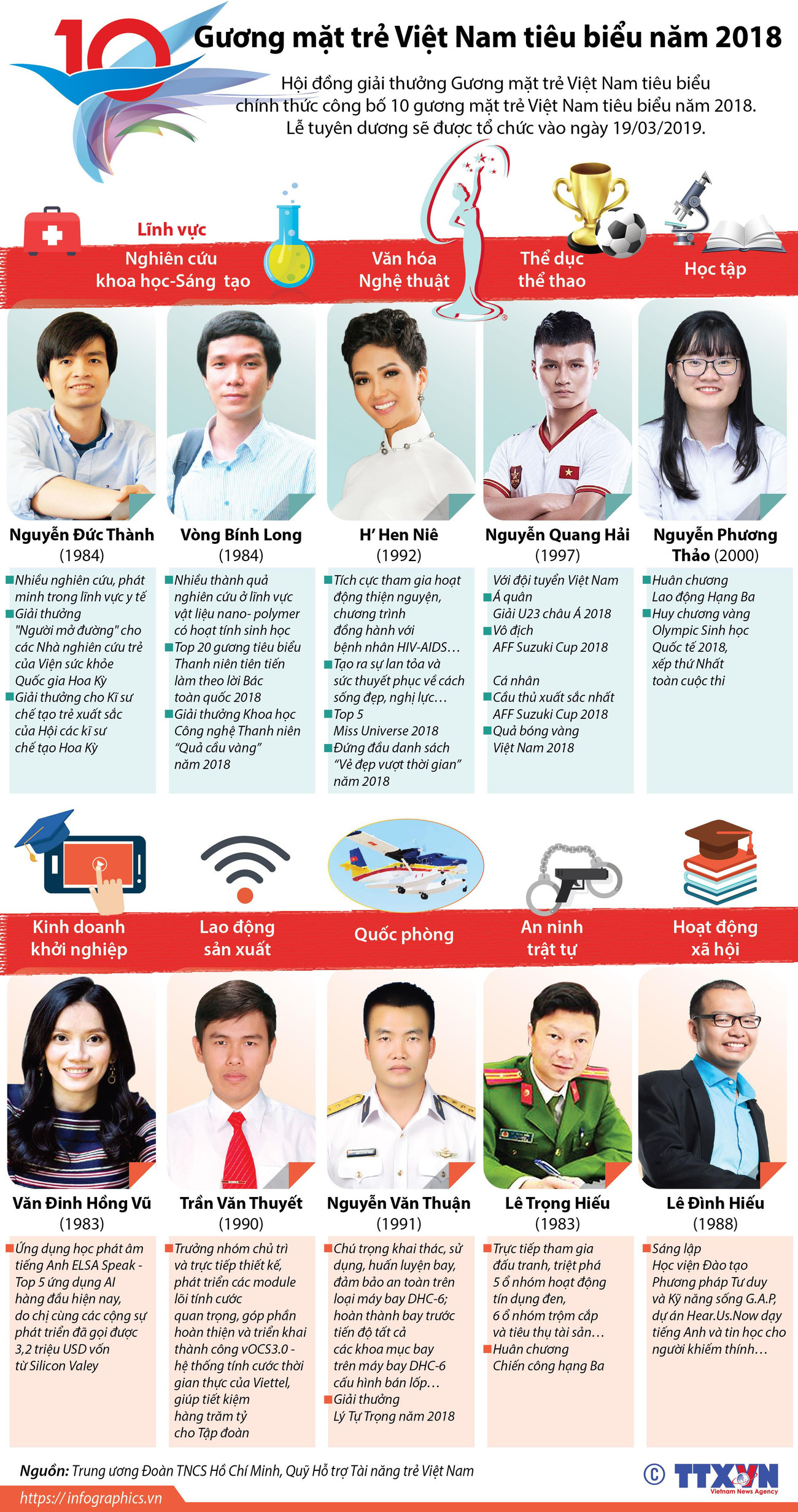 10

Gương mặt trẻ Việt Nam tiêu biểu năm 2018

Hội đồng giải thưởng Gương mặt trẻ Việt Nam tiêu biểu chính thức công bố 10 gương mặt trẻ Việt Nam tiêu biểu năm 2018. Lễ tuyên dương sẽ được tổ chức vào ngày 19/03/2019.

Lĩnh vực

Nghiên cứu khoa học-Sáng tạo

Văn hóa Nghệ thuật

Thể dục thể thao

Học tập

Nguyễn Đức Thành (1984)
Nhiều nghiên cứu, phát minh trong lĩnh vực y tế
Giải thưởng "Người mở đường" cho các Nhà nghiên cứu trẻ của Viện sức khỏe Quốc gia Hoa Kỳ
Giải thưởng cho Kĩ sư chế tạo trẻ xuất sắc của Hội các kĩ sư chế tạo Hoa Kỳ

Vòng Bính Long (1984)
Nhiều thành quả nghiên cứu ở lĩnh vực vật liệu nano- polymer có hoạt tính sinh học
Top 20 gương tiêu biểu Thanh niên tiên tiến làm theo lời Bác toàn quốc 2018
Giải thưởng Khoa học Công nghệ Thanh niên "Quả cầu vàng" năm 2018

H' Hen Niê (1992)
Tích cực tham gia hoạt động thiện nguyện, chương trình đồng hành với bệnh nhân HIV-AIDS…
Tạo ra sự lan tỏa và sức thuyết phục về cách sống đẹp, nghị lực…
Top 5 Miss Universe 2018
Đứng đầu danh sách "Vẻ đẹp vượt thời gian" năm 2018

Nguyễn Quang Hải (1997)
Với đội tuyển Việt Nam
Á quân Giải U23 châu Á 2018
Vô địch AFF Suzuki Cup 2018
Cá nhân
Cầu thủ xuất sắc nhất AFF Suzuki Cup 2018
Quả bóng vàng Việt Nam 2018

Nguyễn Phương Thảo (2000)
Huân chương Lao động Hạng Ba
Huy chương vàng Olympic Sinh học Quốc tế 2018, xếp thứ Nhất toàn cuộc thi

Kinh doanh khởi nghiệp

Lao động sản xuất

Quốc phòng

An ninh trật tự

Hoạt động xã hội

Văn Đinh Hồng Vũ (1983)
Ứng dụng học phát âm tiếng Anh ELSA Speak - Top 5 ứng dụng AI hàng đầu hiện nay, do chị cùng các cộng sự phát triển đã gọi được 3,2 triệu USD vốn từ Silicon Valey

Trần Văn Thuyết (1990)
Trưởng nhóm chủ trì và trực tiếp thiết kế, phát triển các module lõi tính cước quan trọng, góp phần hoàn thiện và triển khai thành công vOCS3.0 - hệ thống tính cước thời gian thực của Viettel, giúp tiết kiệm hàng trăm tỷ cho Tập đoàn

Nguyễn Văn Thuận (1991)
Chú trọng khai thác, sử dụng, huấn luyện bay, đảm bảo an toàn trên loại máy bay DHC-6; hoàn thành bay trước tiến độ tất cả các khoa mục bay trên máy bay DHC-6 cấu hình bán lốp…
Giải thưởng Lý Tự Trọng năm 2018

Lê Trọng Hiếu (1983)
Trực tiếp tham gia đấu tranh, triệt phá 5 ổ nhóm hoạt động tín dụng đen, 6 ổ nhóm trộm cắp và tiêu thụ tài sản…
Huân chương Chiến công hạng Ba

Lê Đình Hiếu (1988)
Sáng lập Học viện Đào tạo Phương pháp Tư duy và Kỹ năng sống G.A.P, dự án Hear.Us.Now dạy tiếng Anh và tin học cho người khiếm thính…

Nguồn: Trung ương Đoàn TNCS Hồ Chí Minh, Quỹ Hỗ trợ Tài năng trẻ Việt Nam

© TTXVN Vietnam News Agency

https://infographics.vn