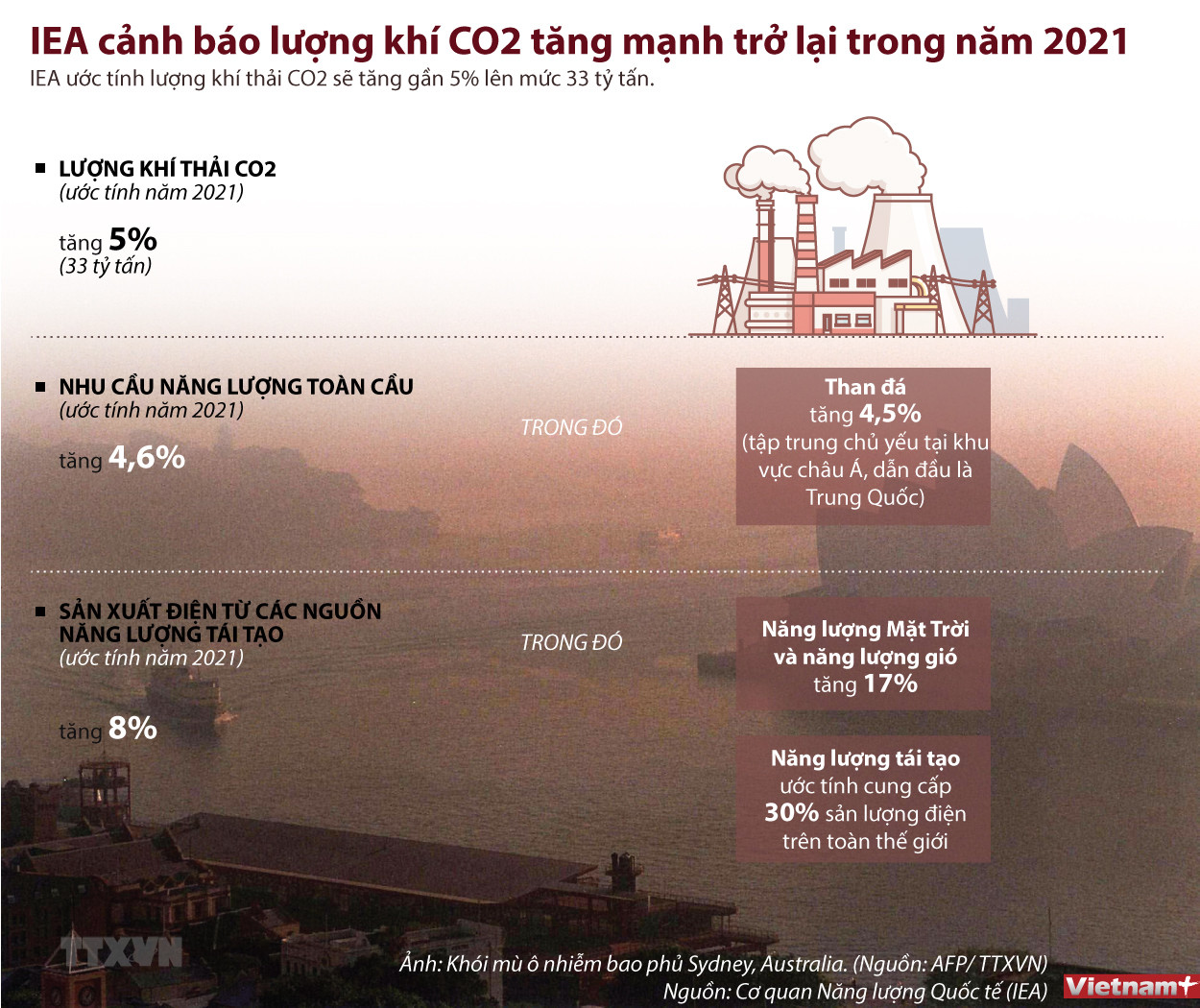 IEA cảnh báo lượng khí CO2 tăng mạnh trở lại trong năm 2021

IEA ước tính lượng khí thải CO2 sẽ tăng gần 5% lên mức 33 tỷ tấn.

LƯỢNG KHÍ THẢI CO2
(ước tính năm 2021)

tăng 5%
(33 tỷ tấn)

NHU CẦU NĂNG LƯỢNG TOÀN CẦU
(ước tính năm 2021)

tăng 4,6%

TRONG ĐÓ

Than đá
tăng 4,5%
(tập trung chủ yếu tại khu vực châu Á, dẫn đầu là Trung Quốc)

SẢN XUẤT ĐIỆN TỪ CÁC NGUỒN NĂNG LƯỢNG TÁI TẠO
(ước tính năm 2021)

tăng 8%

TRONG ĐÓ

Năng lượng Mặt Trời và năng lượng gió
tăng 17%

Năng lượng tái tạo
ước tính cung cấp
30% sản lượng điện
trên toàn thế giới

TTXVN

Ảnh: Khói mù ô nhiễm bao phủ Sydney, Australia. (Nguồn: AFP/ TTXVN)
Nguồn: Cơ quan Năng lượng Quốc tế (IEA)

Vietnam+