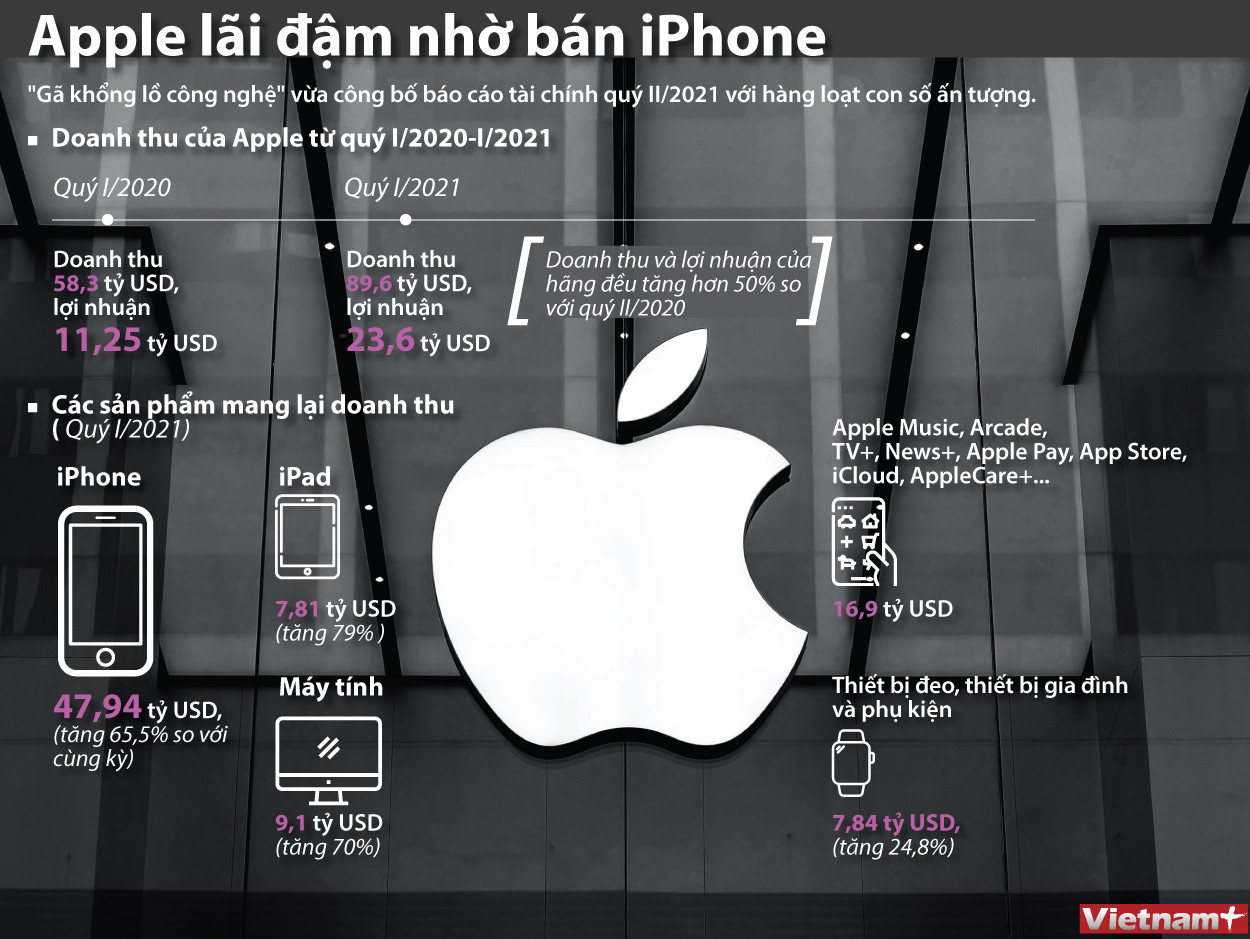 Apple lãi đậm nhờ bán iPhone

"Gã khổng lồ công nghệ" vừa công bố báo cáo tài chính quý II/2021 với hàng loạt con số ấn tượng.

Doanh thu của Apple từ quý I/2020-I/2021

Quý I/2020

Doanh thu 58,3 tỷ USD, lợi nhuận 11,25 tỷ USD

Quý I/2021

Doanh thu 89,6 tỷ USD, lợi nhuận 23,6 tỷ USD

Doanh thu và lợi nhuận của hãng đều tăng hơn 50% so với quý II/2020

Các sản phẩm mang lại doanh thu ( Quý I/2021)

iPhone

47,94 tỷ USD, (tăng 65,5% so với cùng kỳ)

iPad

7,81 tỷ USD (tăng 79% )

Máy tính

9,1 tỷ USD (tăng 70%)

Apple Music, Arcade, TV+, News+, Apple Pay, App Store, iCloud, AppleCare+...

16,9 tỷ USD

Thiết bị đeo, thiết bị gia đình và phụ kiện

7,84 tỷ USD, (tăng 24,8%)

Vietnam+