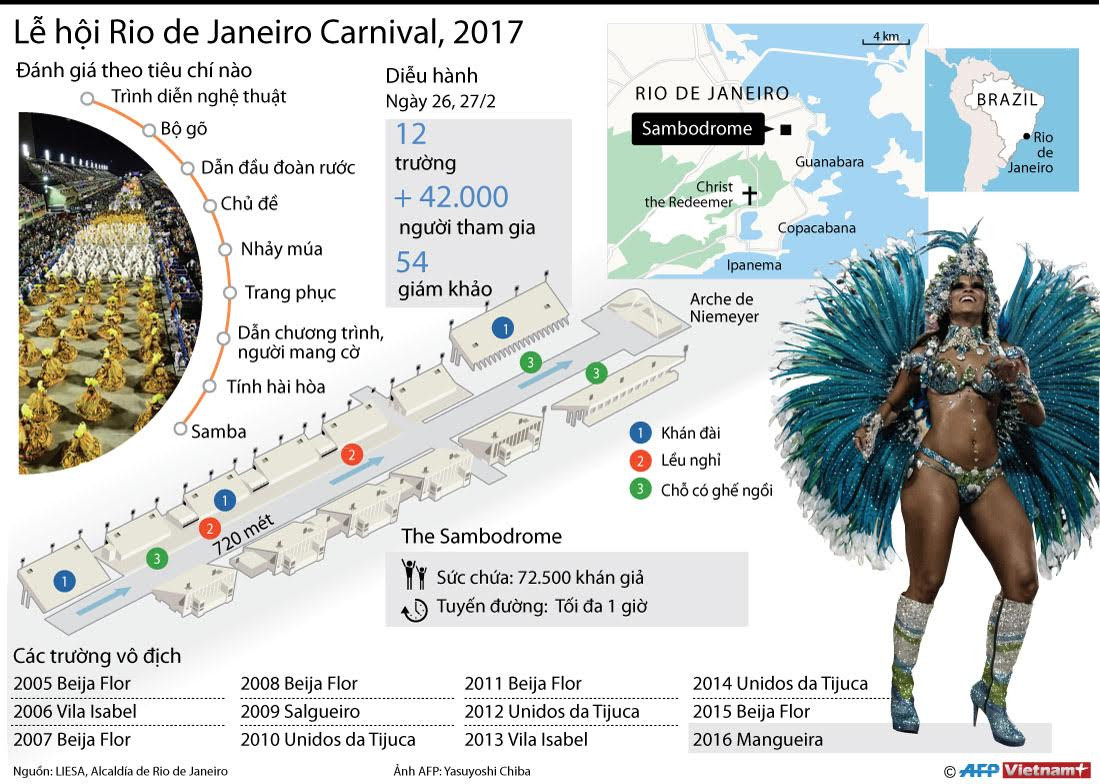 Lễ hội Rio de Janeiro Carnival, 2017

Đánh giá theo tiêu chí nào
Trình diễn nghệ thuật
Bộ gõ
Dẫn đầu đoàn rước
Chủ đề
Nhảy múa
Trang phục
Dẫn chương trình, người mang cờ
Tính hài hòa
Samba

Diễu hành
Ngày 26, 27/2
12
trường
+ 42.000
người tham gia
54
giám khảo

4 km
RIO DE JANEIRO
Sambodrome
Guanabara
Christ the Redeemer
Copacabana
Ipanema
BRAZIL
Rio de Janeiro

Arche de Niemeyer
1
3
3
2
1
2
3
1
720 mét
1 Khán đài
2 Lều nghỉ
3 Chỗ có ghế ngồi

The Sambodrome
Sức chứa: 72.500 khán giả
Tuyến đường: Tối đa 1 giờ

Các trường vô địch
2005 Beija Flor
2006 Vila Isabel
2007 Beija Flor
2008 Beija Flor
2009 Salgueiro
2010 Unidos da Tijuca
2011 Beija Flor
2012 Unidos da Tijuca
2013 Vila Isabel
2014 Unidos da Tijuca
2015 Beija Flor
2016 Mangueira

Nguồn: LIESA, Alcaldía de Rio de Janeiro
Ảnh AFP: Yasuyoshi Chiba
© AFP Vietnam+