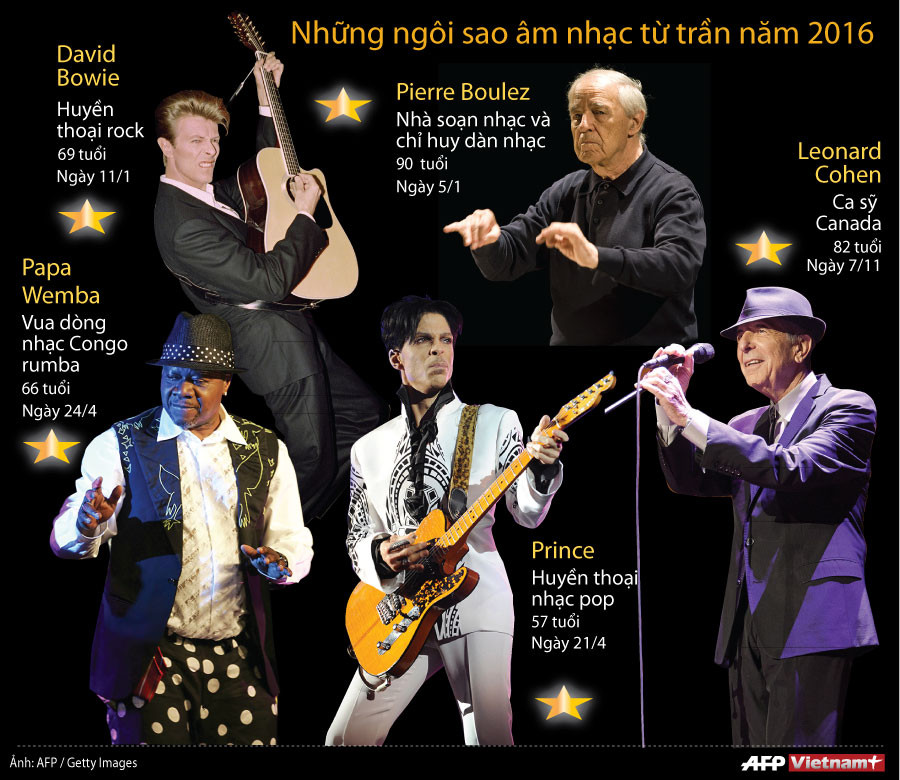 Những ngôi sao âm nhạc từ trần năm 2016

David Bowie
Huyền thoại rock
69 tuổi
Ngày 11/1

Pierre Boulez
Nhà soạn nhạc và chỉ huy dàn nhạc
90 tuổi
Ngày 5/1

Leonard Cohen
Ca sỹ Canada
82 tuổi
Ngày 7/11

Papa Wemba
Vua dòng nhạc Congo rumba
66 tuổi
Ngày 24/4

Prince
Huyền thoại nhạc pop
57 tuổi
Ngày 21/4

Ảnh: AFP / Getty Images

AFP Vietnam+