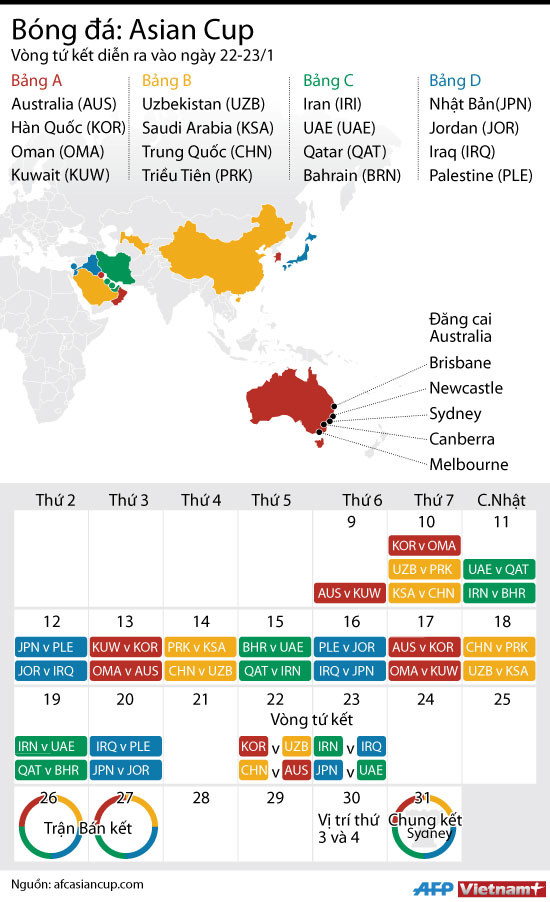 Bóng đá: Asian Cup
Vòng tứ kết diễn ra vào ngày 22-23/1

Bảng A
Australia (AUS)
Hàn Quốc (KOR)
Oman (OMA)
Kuwait (KUW)

Bảng B
Uzbekistan (UZB)
Saudi Arabia (KSA)
Trung Quốc (CHN)
Triều Tiên (PRK)

Bảng C
Iran (IRI)
UAE (UAE)
Qatar (QAT)
Bahrain (BRN)

Bảng D
Nhật Bản(JPN)
Jordan (JOR)
Iraq (IRQ)
Palestine (PLE)

Đăng cai Australia
Brisbane
Newcastle
Sydney
Canberra
Melbourne

| Thứ 2 | Thứ 3 | Thứ 4 | Thứ 5 | Thứ 6 | Thứ 7 | C.Nhật |
|---|---|---|---|---|---|---|
| | | | | 9 AUS v KUW | 10 KOR v OMA UZB v PRK KSA v CHN | 11 UAE v QAT IRN v BHR |
| 12 JPN v PLE JOR v IRQ | 13 KUW v KOR OMA v AUS | 14 PRK v KSA CHN v UZB | 15 BHR v UAE QAT v IRN | 16 PLE v JOR IRQ v JPN | 17 AUS v KOR OMA v KUW | 18 CHN v PRK UZB v KSA |
| 19 IRN v UAE QAT v BHR | 20 IRQ v PLE JPN v JOR | 21 | 22 Vòng tứ kết KOR v UZB CHN v AUS | 23 IRN v IRQ JPN v UAE | 24 | 25 |
| 26 Trận Bán kết | 27 | 28 | 29 | 30 Vị trí thứ 3 và 4 | 31 Chung kết Sydney | |

Nguồn: afcasiancup.com
AFP Vietnam+