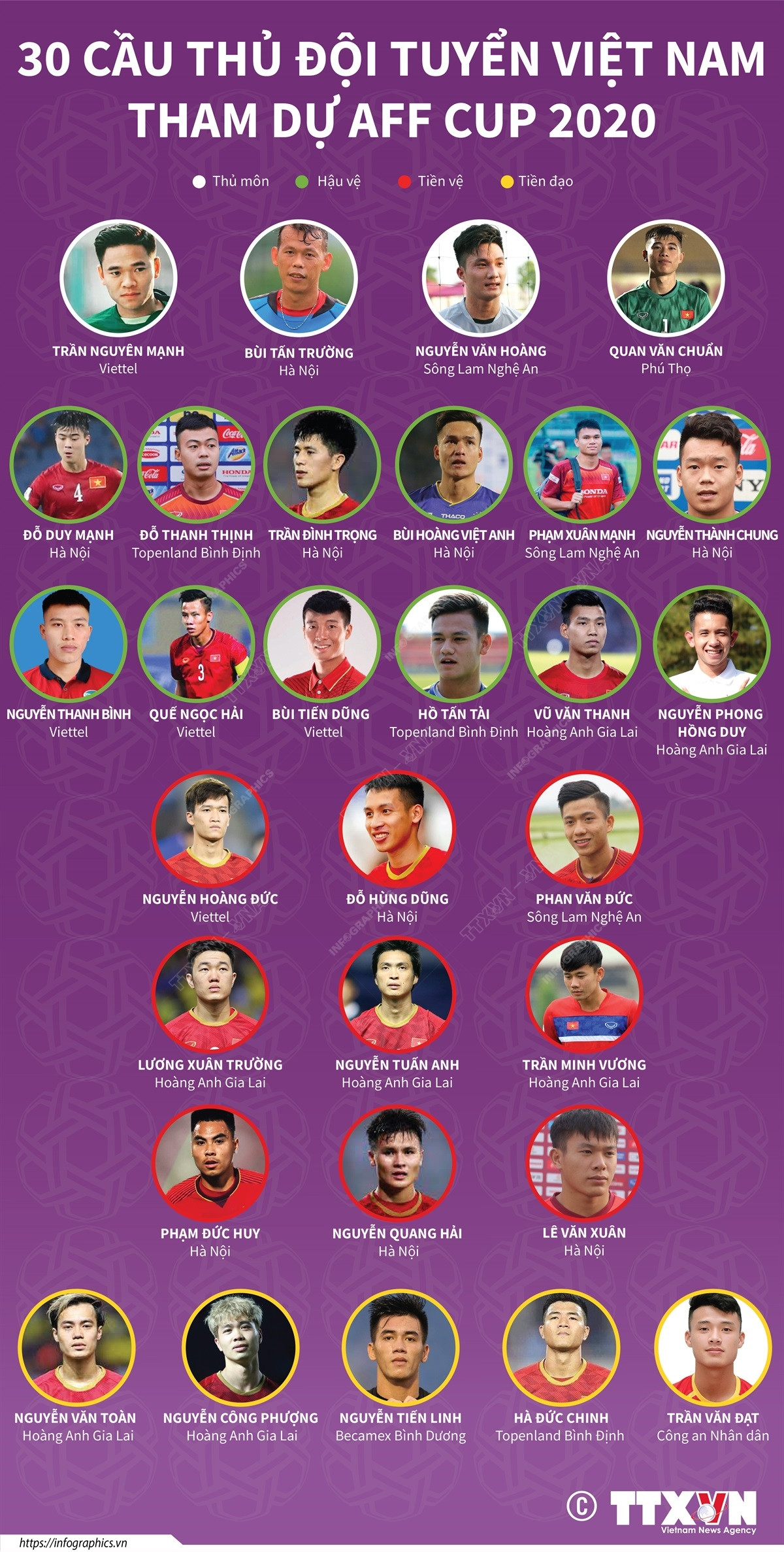 30 CẦU THỦ ĐỘI TUYỂN VIỆT NAM THAM DỰ AFF CUP 2020

Thủ môn
Hậu vệ
Tiền vệ
Tiền đạo

TRẦN NGUYÊN MẠNH
Viettel

BÙI TẤN TRƯỜNG
Hà Nội

NGUYỄN VĂN HOÀNG
Sông Lam Nghệ An

QUAN VĂN CHUẨN
Phú Thọ

ĐỖ DUY MẠNH
Hà Nội

ĐỖ THANH THỊNH
Topenland Bình Định

TRẦN ĐÌNH TRỌNG
Hà Nội

BÙI HOÀNG VIỆT ANH
Hà Nội

PHẠM XUÂN MẠNH
Sông Lam Nghệ An

NGUYỄN THÀNH CHUNG
Hà Nội

NGUYỄN THANH BÌNH
Viettel

QUẾ NGỌC HẢI
Viettel

BÙI TIẾN DŨNG
Viettel

HỒ TẤN TÀI
Topenland Bình Định

VŨ VĂN THANH
Hoàng Anh Gia Lai

NGUYỄN PHONG HỒNG DUY
Hoàng Anh Gia Lai

NGUYỄN HOÀNG ĐỨC
Viettel

ĐỖ HÙNG DŨNG
Hà Nội

PHAN VĂN ĐỨC
Sông Lam Nghệ An

LƯƠNG XUÂN TRƯỜNG
Hoàng Anh Gia Lai

NGUYỄN TUẤN ANH
Hoàng Anh Gia Lai

TRẦN MINH VƯƠNG
Hoàng Anh Gia Lai

PHẠM ĐỨC HUY
Hà Nội

NGUYỄN QUANG HẢI
Hà Nội

LÊ VĂN XUÂN
Hà Nội

NGUYỄN VĂN TOÀN
Hoàng Anh Gia Lai

NGUYỄN CÔNG PHƯỢNG
Hoàng Anh Gia Lai

NGUYỄN TIẾN LINH
Becamex Bình Dương

HÀ ĐỨC CHINH
Topenland Bình Định

TRẦN VĂN ĐẠT
Công an Nhân dân

© TTXVN
Vietnam News Agency

https://infographics.vn