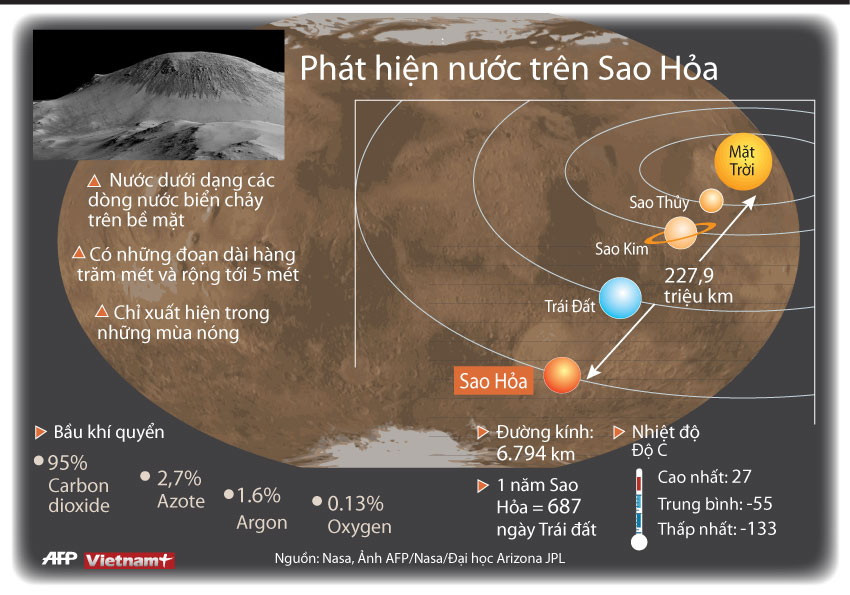 Phát hiện nước trên Sao Hỏa

Nước dưới dạng các dòng nước biển chảy trên bề mặt

Có những đoạn dài hàng trăm mét và rộng tới 5 mét

Chỉ xuất hiện trong những mùa nóng

Mặt Trời

Sao Thủy

Sao Kim

227,9 triệu km

Trái Đất

Sao Hỏa

Bầu khí quyển

95% Carbon dioxide

2,7% Azote

1.6% Argon

0.13% Oxygen

Đường kính: 6.794 km

1 năm Sao Hỏa = 687 ngày Trái đất

Nhiệt độ Độ C

Cao nhất: 27

Trung bình: -55

Thấp nhất: -133

AFP Vietnam+

Nguồn: Nasa, Ảnh AFP/Nasa/Đại học Arizona JPL