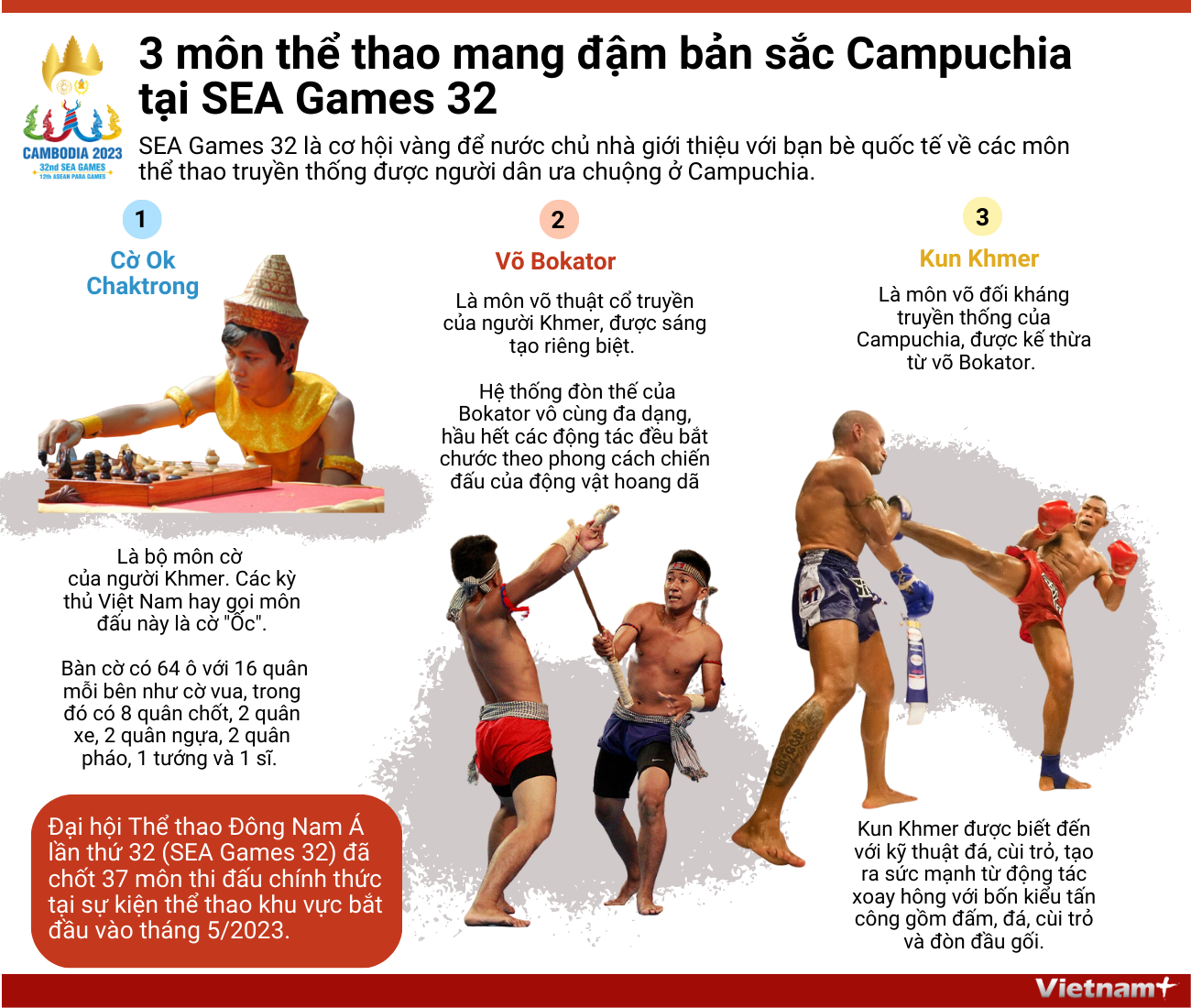 CAMBODIA 2023
32nd SEA GAMES
12th ASEAN PARA GAMES

3 môn thể thao mang đậm bản sắc Campuchia tại SEA Games 32

SEA Games 32 là cơ hội vàng để nước chủ nhà giới thiệu với bạn bè quốc tế về các môn thể thao truyền thống được người dân ưa chuộng ở Campuchia.

1
Cờ Ok Chaktrong

Là bộ môn cờ của người Khmer. Các kỳ thủ Việt Nam hay gọi môn đấu này là cờ "Ốc".

Bàn cờ có 64 ô với 16 quân mỗi bên như cờ vua, trong đó có 8 quân chốt, 2 quân xe, 2 quân ngựa, 2 quân pháo, 1 tướng và 1 sĩ.

Đại hội Thể thao Đông Nam Á lần thứ 32 (SEA Games 32) đã chốt 37 môn thi đấu chính thức tại sự kiện thể thao khu vực bắt đầu vào tháng 5/2023.

2
Võ Bokator

Là môn võ thuật cổ truyền của người Khmer, được sáng tạo riêng biệt.

Hệ thống đòn thế của Bokator vô cùng đa dạng, hầu hết các động tác đều bắt chước theo phong cách chiến đấu của động vật hoang dã

3
Kun Khmer

Là môn võ đối kháng truyền thống của Campuchia, được kế thừa từ võ Bokator.

Kun Khmer được biết đến với kỹ thuật đá, cùi trỏ, tạo ra sức mạnh từ động tác xoay hông với bốn kiểu tấn công gồm đấm, đá, cùi trỏ và đòn đầu gối.

Vietnam+