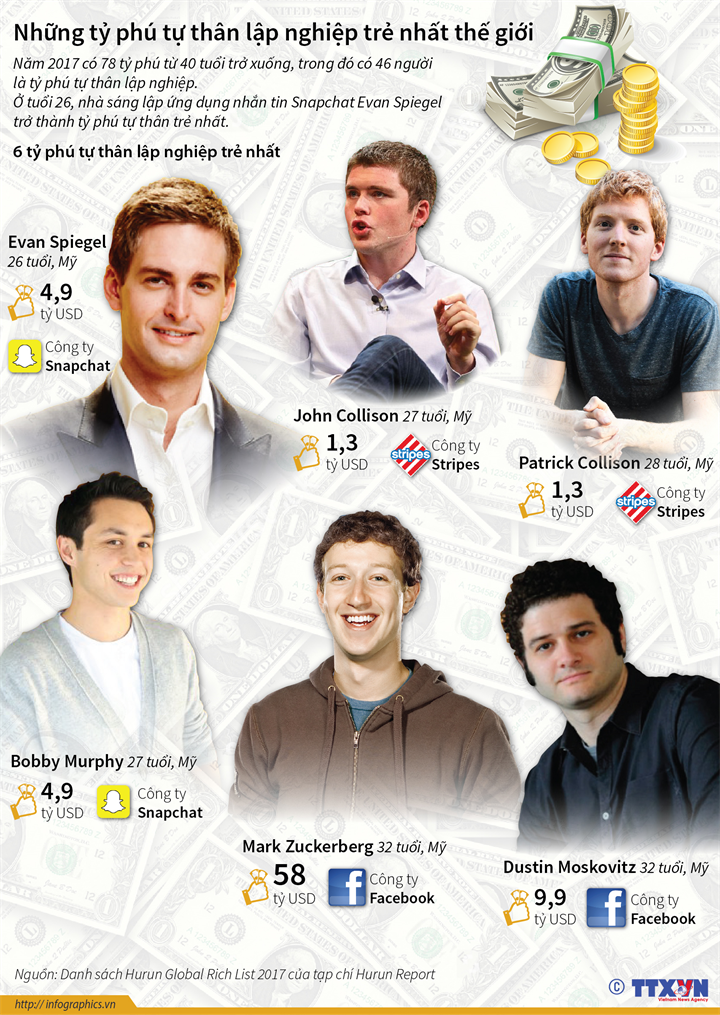 Những tỷ phú tự thân lập nghiệp trẻ nhất thế giới

Năm 2017 có 78 tỷ phú từ 40 tuổi trở xuống, trong đó có 46 người là tỷ phú tự thân lập nghiệp.
Ở tuổi 26, nhà sáng lập ứng dụng nhắn tin Snapchat Evan Spiegel trở thành tỷ phú tự thân trẻ nhất.

6 tỷ phú tự thân lập nghiệp trẻ nhất

Evan Spiegel 26 tuổi, Mỹ
4,9 tỷ USD
Công ty Snapchat

John Collison 27 tuổi, Mỹ
1,3 tỷ USD
stripes Công ty Stripes

Patrick Collison 28 tuổi, Mỹ
1,3 tỷ USD
stripes Công ty Stripes

Bobby Murphy 27 tuổi, Mỹ
4,9 tỷ USD
Công ty Snapchat

Mark Zuckerberg 32 tuổi, Mỹ
58 tỷ USD
Công ty Facebook

Dustin Moskovitz 32 tuổi, Mỹ
9,9 tỷ USD
Công ty Facebook

Nguồn: Danh sách Hurun Global Rich List 2017 của tạp chí Hurun Report

http://infographics.vn
© TTXVN Vietnam News Agency