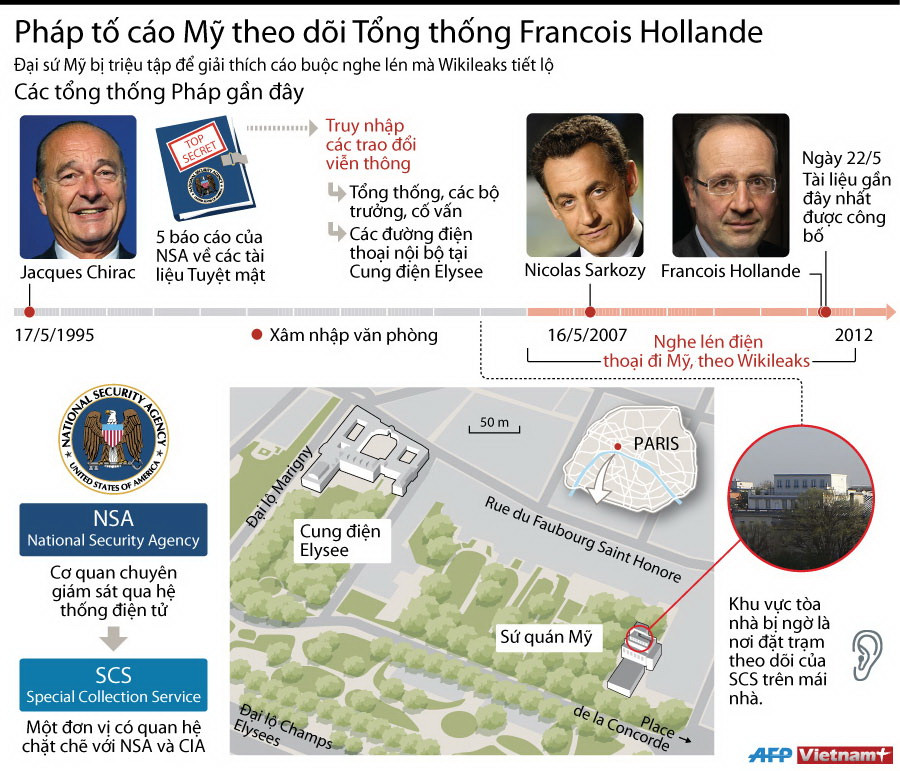 Pháp tố cáo Mỹ theo dõi Tổng thống Francois Hollande

Đại sứ Mỹ bị triệu tập để giải thích cáo buộc nghe lén mà Wikileaks tiết lộ

Các tổng thống Pháp gần đây

Jacques Chirac

TOP SECRET

5 báo cáo của NSA về các tài liệu Tuyệt mật

Truy nhập các trao đổi viễn thông

Tổng thống, các bộ trưởng, cố vấn

Các đường điện thoại nội bộ tại Cung điện Elysee

Nicolas Sarkozy

Francois Hollande

Ngày 22/5 Tài liệu gần đây nhất được công bố

17/5/1995

Xâm nhập văn phòng

16/5/2007

2012

Nghe lén điện thoại đi Mỹ, theo Wikileaks

NATIONAL SECURITY AGENCY UNITED STATES OF AMERICA

NSA
National Security Agency

Cơ quan chuyên giám sát qua hệ thống điện tử

SCS
Special Collection Service

Một đơn vị có quan hệ chặt chẽ với NSA và CIA

50 m

PARIS

Đại lộ Marigny

Cung điện Elysee

Rue du Faubourg Saint Honore

Sứ quán Mỹ

Đại lộ Champs Elysees

Place de la Concorde

Khu vực tòa nhà bị ngờ là nơi đặt trạm theo dõi của SCS trên mái nhà.

AFP Vietnam+