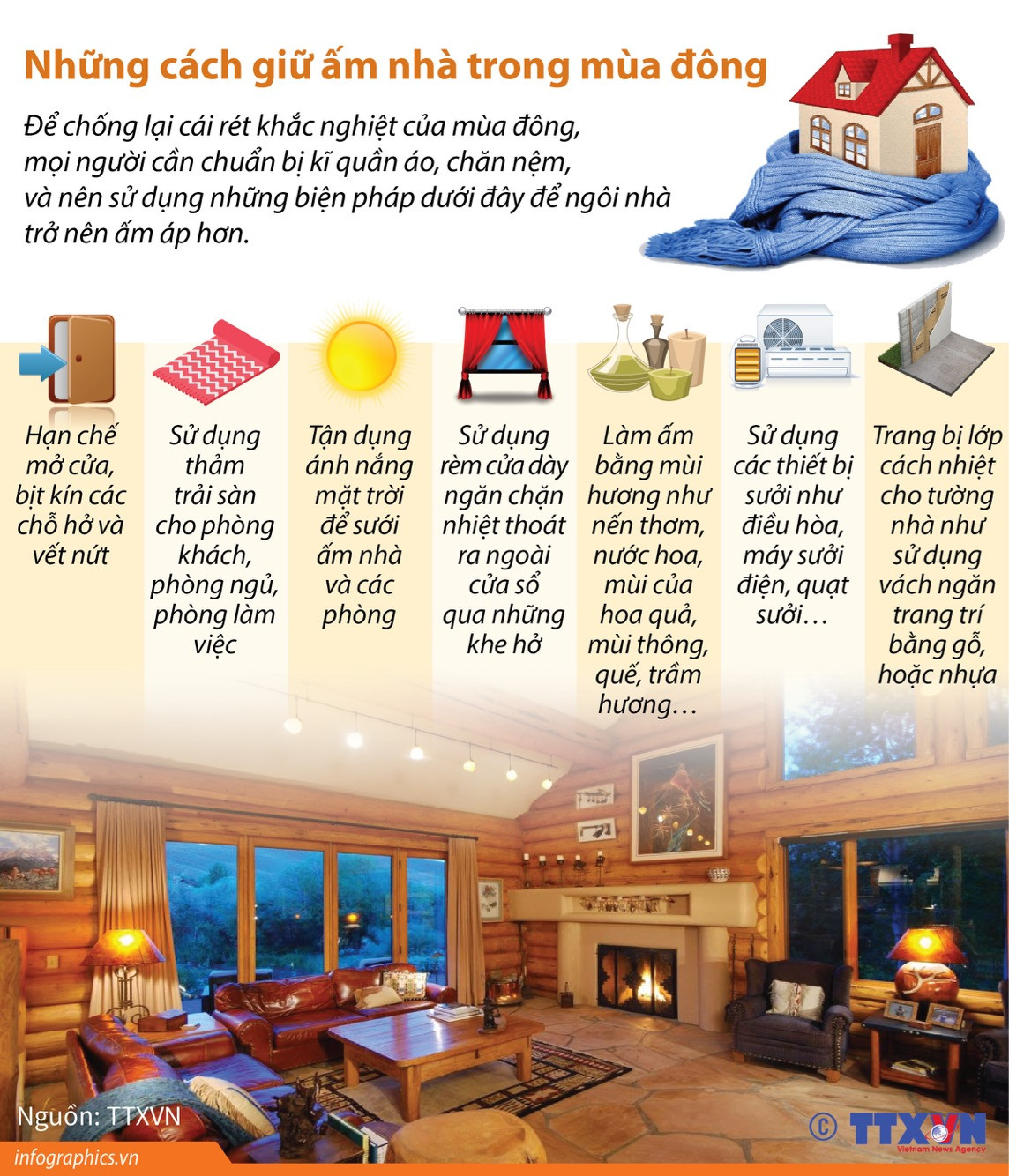 Những cách giữ ấm nhà trong mùa đông

Để chống lại cái rét khắc nghiệt của mùa đông, mọi người cần chuẩn bị kĩ quần áo, chăn nệm, và nên sử dụng những biện pháp dưới đây để ngôi nhà trở nên ấm áp hơn.

Hạn chế mở cửa, bịt kín các chỗ hở và vết nứt

Sử dụng thảm trải sàn cho phòng khách, phòng ngủ, phòng làm việc

Tận dụng ánh nắng mặt trời để sưởi ấm nhà và các phòng

Sử dụng rèm cửa dày ngăn chặn nhiệt thoát ra ngoài cửa sổ qua những khe hở

Làm ấm bằng mùi hương như nến thơm, nước hoa, mùi của hoa quả, mùi thông, quế, trầm hương…

Sử dụng các thiết bị sưởi như điều hòa, máy sưởi điện, quạt sưởi…

Trang bị lớp cách nhiệt cho tường nhà như sử dụng vách ngăn trang trí bằng gỗ, hoặc nhựa

Nguồn: TTXVN

infographics.vn

© TTXVN Vietnam News Agency