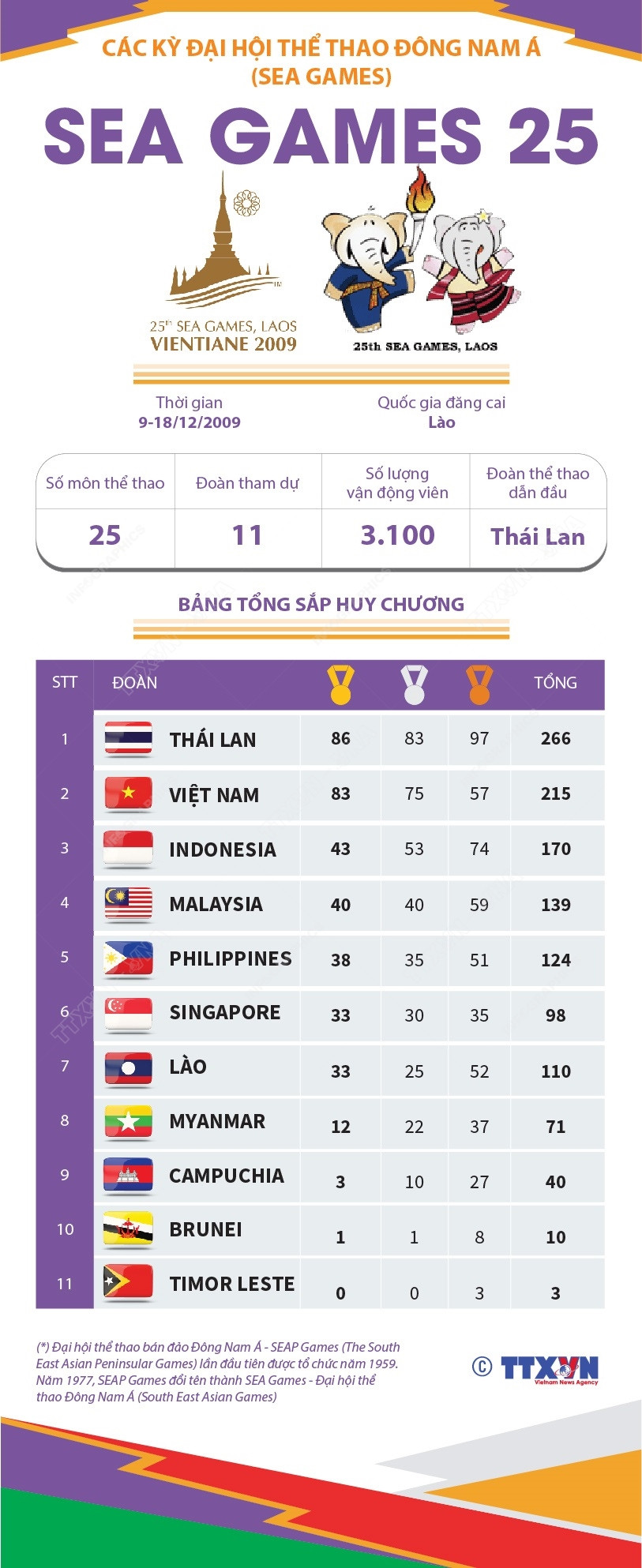 CÁC KỲ ĐẠI HỘI THỂ THAO ĐÔNG NAM Á (SEA GAMES)

SEA GAMES 25

25th SEA GAMES, LAOS
VIENTIANE 2009

25th SEA GAMES, LAOS

Thời gian
9-18/12/2009

Quốc gia đăng cai
Lào

| Số môn thể thao | Đoàn tham dự | Số lượng vận động viên | Đoàn thể thao dẫn đầu |
|---|---|---|---|
| 25 | 11 | 3.100 | Thái Lan |

BẢNG TỔNG SẮP HUY CHƯƠNG

| STT | ĐOÀN | | | | TỔNG |
|---|---|---|---|---|---|
| 1 | THÁI LAN | 86 | 83 | 97 | 266 |
| 2 | VIỆT NAM | 83 | 75 | 57 | 215 |
| 3 | INDONESIA | 43 | 53 | 74 | 170 |
| 4 | MALAYSIA | 40 | 40 | 59 | 139 |
| 5 | PHILIPPINES | 38 | 35 | 51 | 124 |
| 6 | SINGAPORE | 33 | 30 | 35 | 98 |
| 7 | LÀO | 33 | 25 | 52 | 110 |
| 8 | MYANMAR | 12 | 22 | 37 | 71 |
| 9 | CAMPUCHIA | 3 | 10 | 27 | 40 |
| 10 | BRUNEI | 1 | 1 | 8 | 10 |
| 11 | TIMOR LESTE | 0 | 0 | 3 | 3 |

(*) Đại hội thể thao bán đảo Đông Nam Á - SEAP Games (The South East Asian Peninsular Games) lần đầu tiên được tổ chức năm 1959. Năm 1977, SEAP Games đổi tên thành SEA Games - Đại hội thể thao Đông Nam Á (South East Asian Games)

© TTXVN Vietnam News Agency