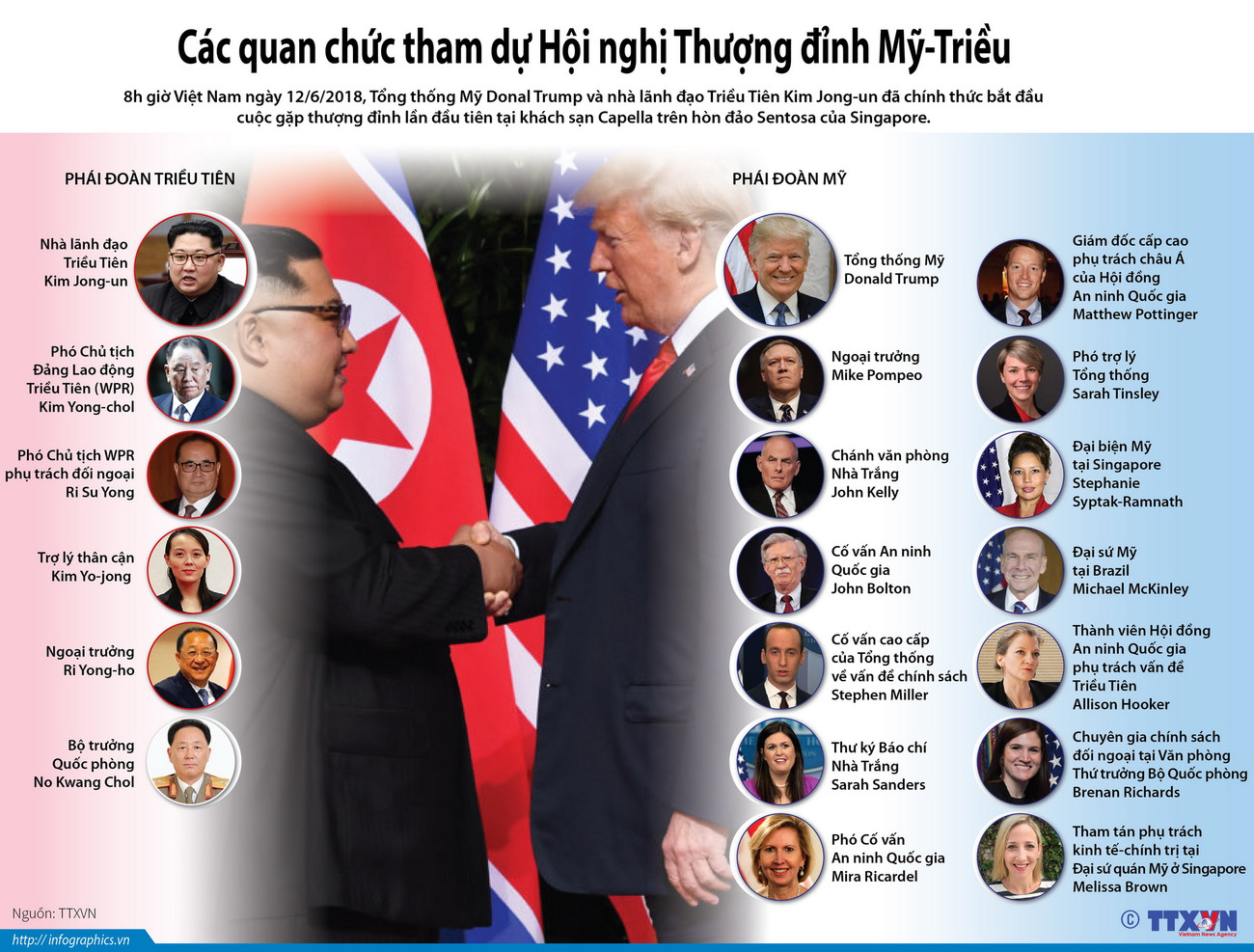 Các quan chức tham dự Hội nghị Thượng đỉnh Mỹ-Triều

8h giờ Việt Nam ngày 12/6/2018, Tổng thống Mỹ Donal Trump và nhà lãnh đạo Triều Tiên Kim Jong-un đã chính thức bắt đầu cuộc gặp thượng đỉnh lần đầu tiên tại khách sạn Capella trên hòn đảo Sentosa của Singapore.

PHÁI ĐOÀN TRIỀU TIÊN

Nhà lãnh đạo Triều Tiên Kim Jong-un

Phó Chủ tịch Đảng Lao động Triều Tiên (WPR) Kim Yong-chol

Phó Chủ tịch WPR phụ trách đối ngoại Ri Su Yong

Trợ lý thân cận Kim Yo-jong

Ngoại trưởng Ri Yong-ho

Bộ trưởng Quốc phòng No Kwang Chol

PHÁI ĐOÀN MỸ

Tổng thống Mỹ Donald Trump

Ngoại trưởng Mike Pompeo

Chánh văn phòng Nhà Trắng John Kelly

Cố vấn An ninh Quốc gia John Bolton

Cố vấn cao cấp của Tổng thống về vấn đề chính sách Stephen Miller

Thư ký Báo chí Nhà Trắng Sarah Sanders

Phó Cố vấn An ninh Quốc gia Mira Ricardel

Giám đốc cấp cao phụ trách châu Á của Hội đồng An ninh Quốc gia Matthew Pottinger

Phó trợ lý Tổng thống Sarah Tinsley

Đại biện Mỹ tại Singapore Stephanie Syptak-Ramnath

Đại sứ Mỹ tại Brazil Michael McKinley

Thành viên Hội đồng An ninh Quốc gia phụ trách vấn đề Triều Tiên Allison Hooker

Chuyên gia chính sách đối ngoại tại Văn phòng Thứ trưởng Bộ Quốc phòng Brenan Richards

Tham tán phụ trách kinh tế-chính trị tại Đại sứ quán Mỹ ở Singapore Melissa Brown

Nguồn: TTXVN

http:// infographics.vn

© TTXVN Vietnam News Agency