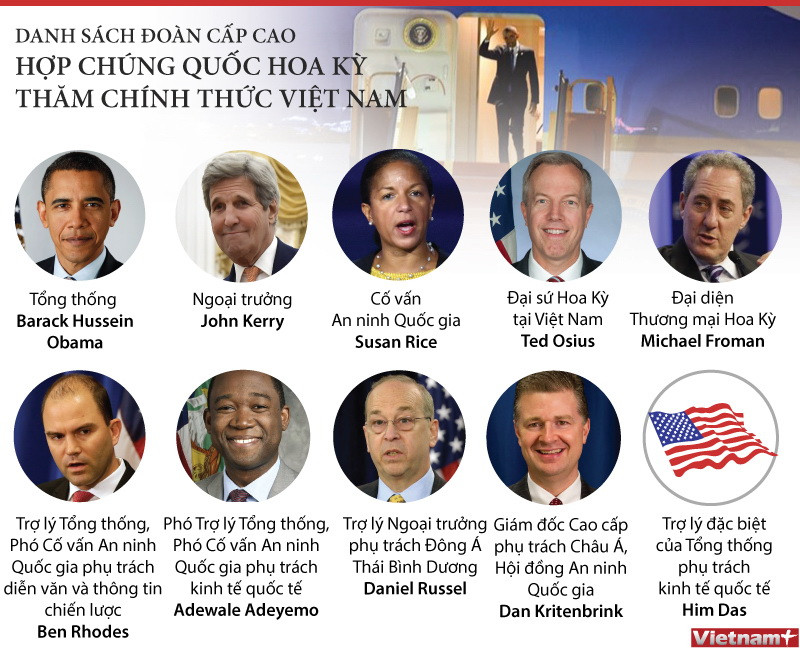 DANH SÁCH ĐOÀN CẤP CAO
HỢP CHÚNG QUỐC HOA KỲ
THĂM CHÍNH THỨC VIỆT NAM

Tổng thống
Barack Hussein Obama

Ngoại trưởng
John Kerry

Cố vấn
An ninh Quốc gia
Susan Rice

Đại sứ Hoa Kỳ
tại Việt Nam
Ted Osius

Đại diện
Thương mại Hoa Kỳ
Michael Froman

Trợ lý Tổng thống, Phó Cố vấn An ninh Quốc gia phụ trách diễn văn và thông tin chiến lược
Ben Rhodes

Phó Trợ lý Tổng thống, Phó Cố vấn An ninh Quốc gia phụ trách kinh tế quốc tế
Adewale Adeyemo

Trợ lý Ngoại trưởng phụ trách Đông Á Thái Bình Dương
Daniel Russel

Giám đốc Cao cấp phụ trách Châu Á, Hội đồng An ninh Quốc gia
Dan Kritenbrink

Trợ lý đặc biệt của Tổng thống phụ trách kinh tế quốc tế
Him Das

Vietnam+