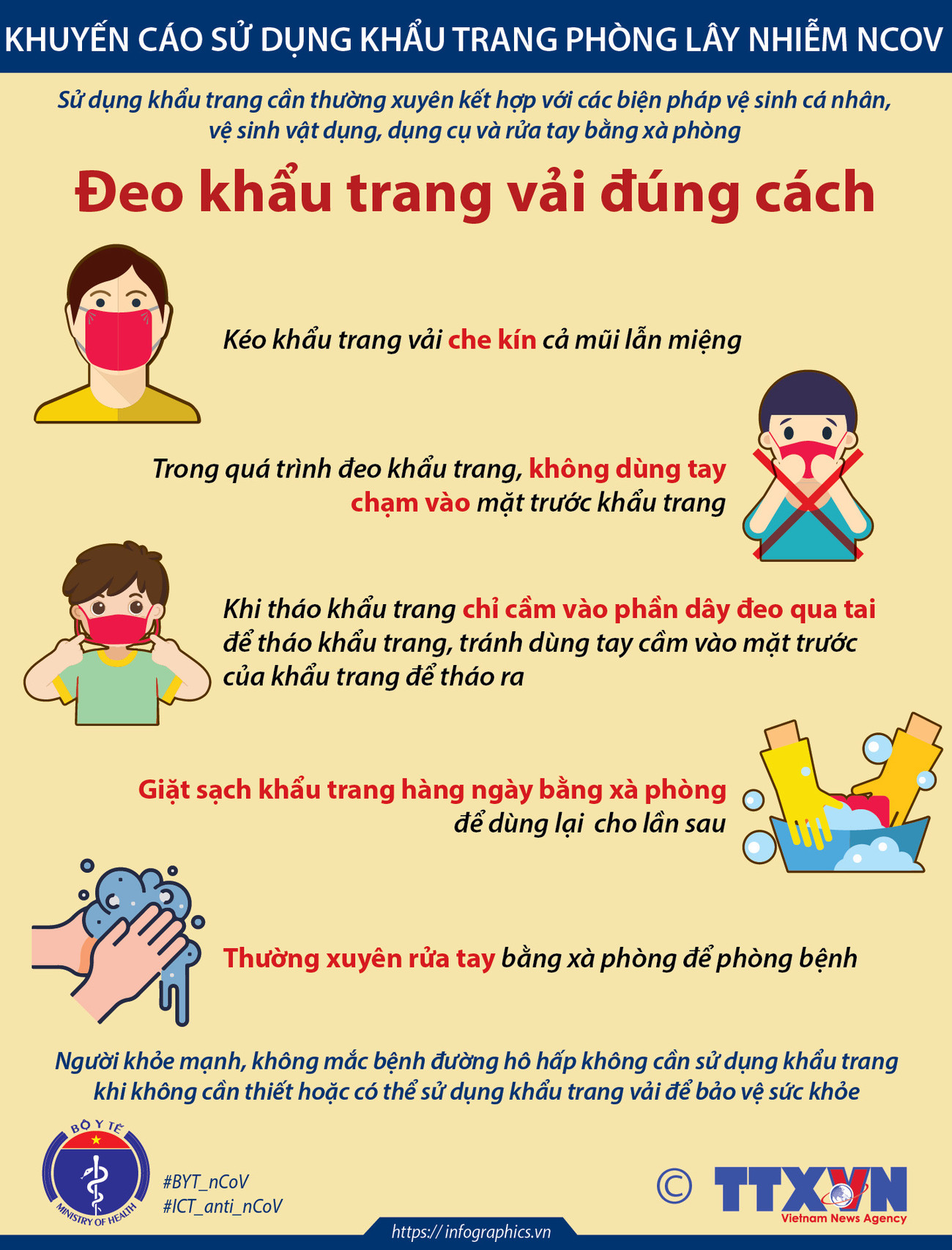 KHUYẾN CÁO SỬ DỤNG KHẨU TRANG PHÒNG LÂY NHIỄM NCOV

Sử dụng khẩu trang cần thường xuyên kết hợp với các biện pháp vệ sinh cá nhân, vệ sinh vật dụng, dụng cụ và rửa tay bằng xà phòng

Đeo khẩu trang vải đúng cách

Kéo khẩu trang vải che kín cả mũi lẫn miệng

Trong quá trình đeo khẩu trang, không dùng tay chạm vào mặt trước khẩu trang

Khi tháo khẩu trang chỉ cầm vào phần dây đeo qua tai để tháo khẩu trang, tránh dùng tay cầm vào mặt trước của khẩu trang để tháo ra

Giặt sạch khẩu trang hàng ngày bằng xà phòng để dùng lại cho lần sau

Thường xuyên rửa tay bằng xà phòng để phòng bệnh

Người khỏe mạnh, không mắc bệnh đường hô hấp không cần sử dụng khẩu trang khi không cần thiết hoặc có thể sử dụng khẩu trang vải để bảo vệ sức khỏe

BỘ Y TẾ
MINISTRY OF HEALTH

#BYT_nCoV
#ICT_anti_nCoV

©

TTXVN
Vietnam News Agency

https:// infographics.vn