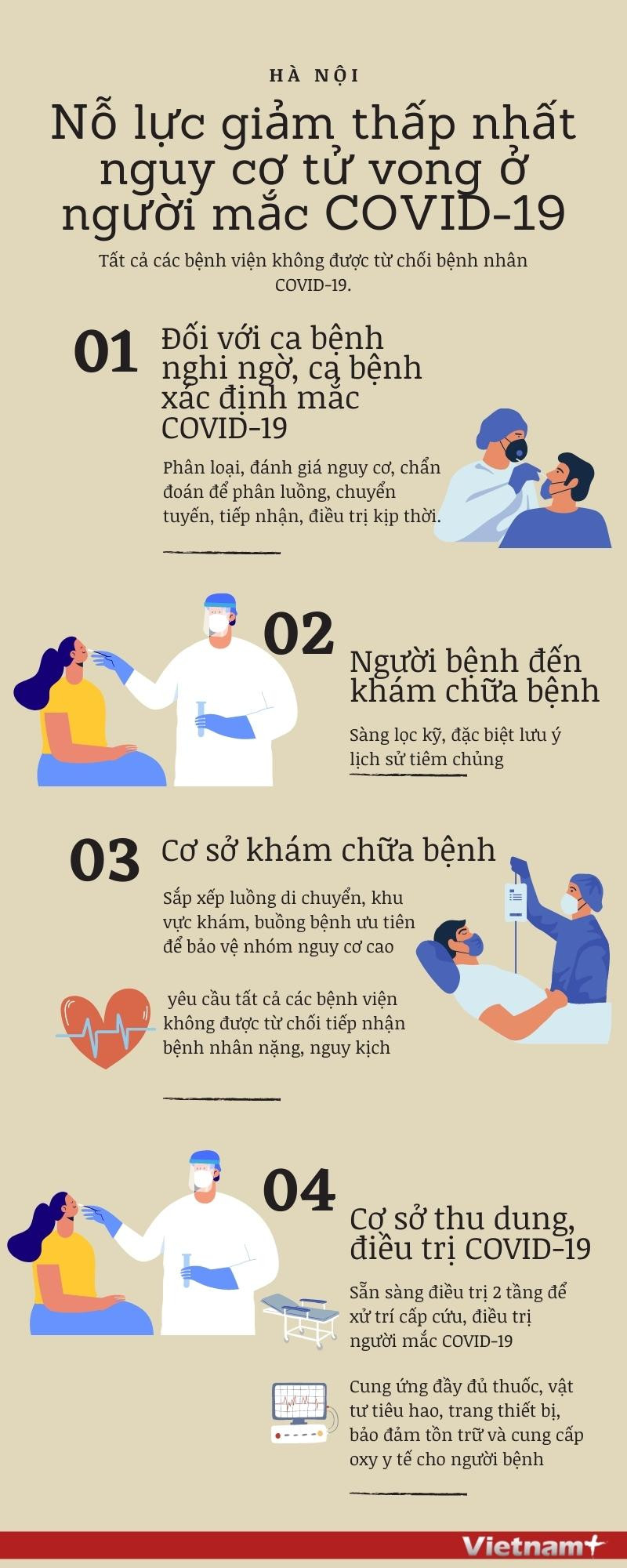 HÀ NỘI

Nỗ lực giảm thấp nhất nguy cơ tử vong ở người mắc COVID-19

Tất cả các bệnh viện không được từ chối bệnh nhân COVID-19.

01

Đối với ca bệnh nghi ngờ, ca bệnh xác định mắc COVID-19

Phân loại, đánh giá nguy cơ, chẩn đoán để phân luồng, chuyển tuyến, tiếp nhận, điều trị kịp thời.

02

Người bệnh đến khám chữa bệnh

Sàng lọc kỹ, đặc biệt lưu ý lịch sử tiêm chủng

03

Cơ sở khám chữa bệnh

Sắp xếp luồng di chuyển, khu vực khám, buồng bệnh ưu tiên để bảo vệ nhóm nguy cơ cao

yêu cầu tất cả các bệnh viện không được từ chối tiếp nhận bệnh nhân nặng, nguy kịch

04

Cơ sở thu dung, điều trị COVID-19

Sẵn sàng điều trị 2 tầng để xử trí cấp cứu, điều trị người mắc COVID-19

Cung ứng đầy đủ thuốc, vật tư tiêu hao, trang thiết bị, bảo đảm tồn trữ và cung cấp oxy y tế cho người bệnh

Vietnam+