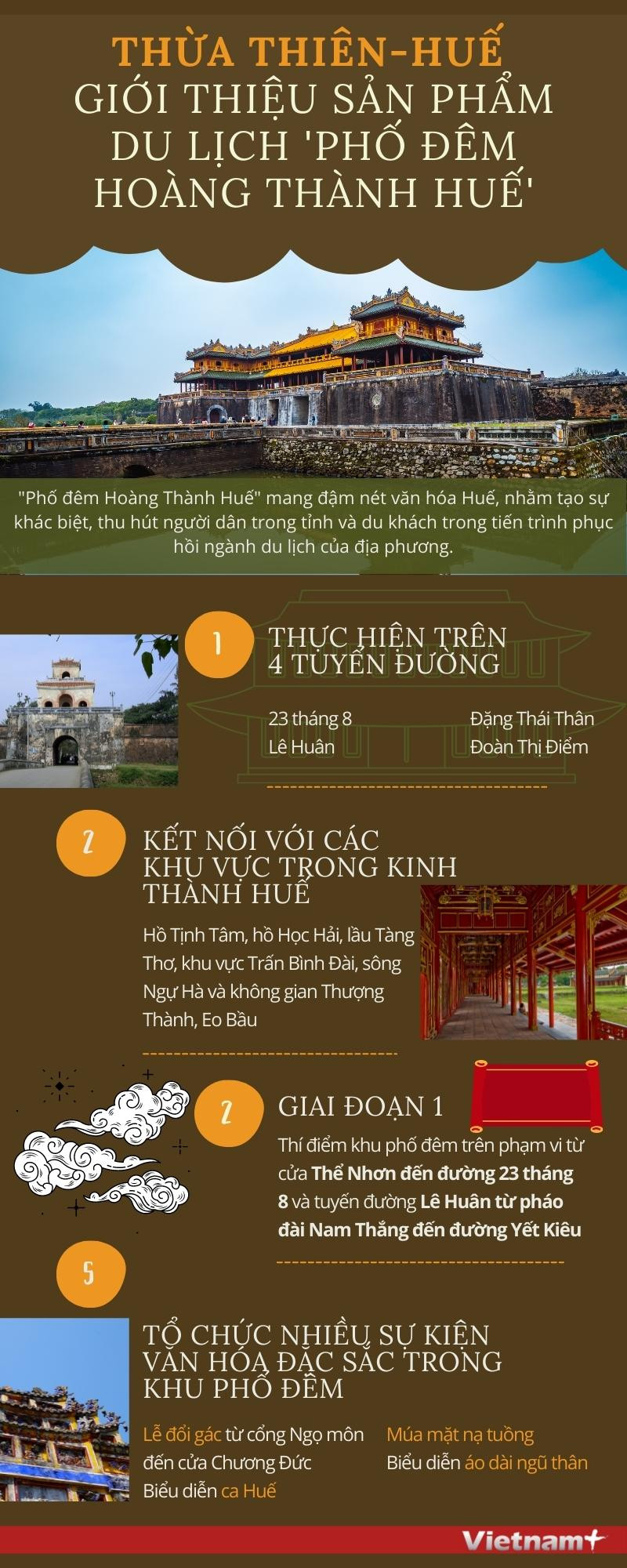 THỪA THIÊN-HUẾ
GIỚI THIỆU SẢN PHẨM DU LỊCH 'PHỐ ĐÊM HOÀNG THÀNH HUẾ'

"Phố đêm Hoàng Thành Huế" mang đậm nét văn hóa Huế, nhằm tạo sự khác biệt, thu hút người dân trong tỉnh và du khách trong tiến trình phục hồi ngành du lịch của địa phương.

1

THỰC HIỆN TRÊN 4 TUYẾN ĐƯỜNG

23 tháng 8
Lê Huân
Đặng Thái Thân
Đoàn Thị Điểm

2

KẾT NỐI VỚI CÁC KHU VỰC TRONG KINH THÀNH HUẾ

Hồ Tịnh Tâm, hồ Học Hải, lầu Tàng Thơ, khu vực Trấn Bình Đài, sông Ngự Hà và không gian Thượng Thành, Eo Bầu

2

GIAI ĐOẠN 1

Thí điểm khu phố đêm trên phạm vi từ cửa Thể Nhơn đến đường 23 tháng 8 và tuyến đường Lê Huân từ pháo đài Nam Thắng đến đường Yết Kiêu

5

TỔ CHỨC NHIỀU SỰ KIỆN VĂN HÓA ĐẶC SẮC TRONG KHU PHỐ ĐÊM

Lễ đổi gác từ cổng Ngọ môn đến cửa Chương Đức
Biểu diễn ca Huế
Múa mặt nạ tuồng
Biểu diễn áo dài ngũ thân

Vietnam+