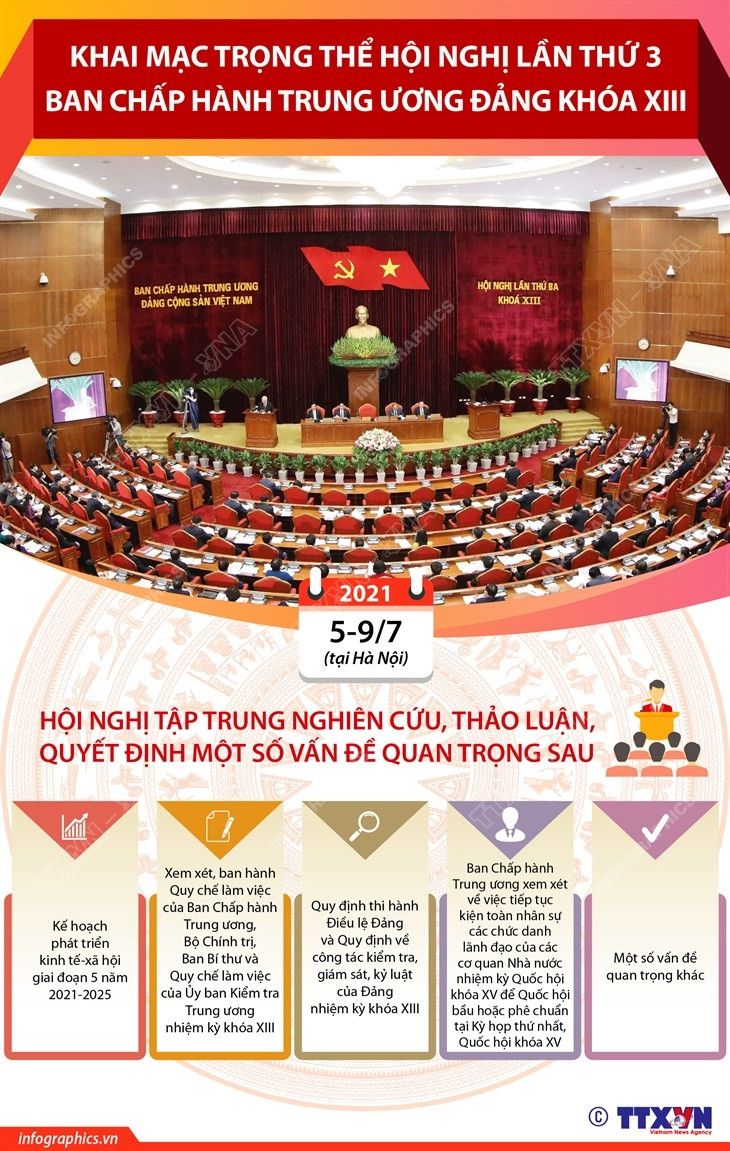 KHAI MẠC TRỌNG THỂ HỘI NGHỊ LẦN THỨ 3
BAN CHẤP HÀNH TRUNG ƯƠNG ĐẢNG KHÓA XIII

BAN CHẤP HÀNH TRUNG ƯƠNG
ĐẢNG CỘNG SẢN VIỆT NAM

HỘI NGHỊ LẦN THỨ BA
KHOÁ XIII

2021
5-9/7
(tại Hà Nội)

HỘI NGHỊ TẬP TRUNG NGHIÊN CỨU, THẢO LUẬN, QUYẾT ĐỊNH MỘT SỐ VẤN ĐỀ QUAN TRỌNG SAU

Kế hoạch phát triển kinh tế-xã hội giai đoạn 5 năm 2021-2025

Xem xét, ban hành Quy chế làm việc của Ban Chấp hành Trung ương, Bộ Chính trị, Ban Bí thư và Quy chế làm việc của Ủy ban Kiểm tra Trung ương nhiệm kỳ khóa XIII

Quy định thi hành Điều lệ Đảng và Quy định về công tác kiểm tra, giám sát, kỷ luật của Đảng nhiệm kỳ khóa XIII

Ban Chấp hành Trung ương xem xét về việc tiếp tục kiện toàn nhân sự các chức danh lãnh đạo của các cơ quan Nhà nước nhiệm kỳ Quốc hội khóa XV để Quốc hội bầu hoặc phê chuẩn tại Kỳ họp thứ nhất, Quốc hội khóa XV

Một số vấn đề quan trọng khác

infographics.vn
© TTXVN
Vietnam News Agency