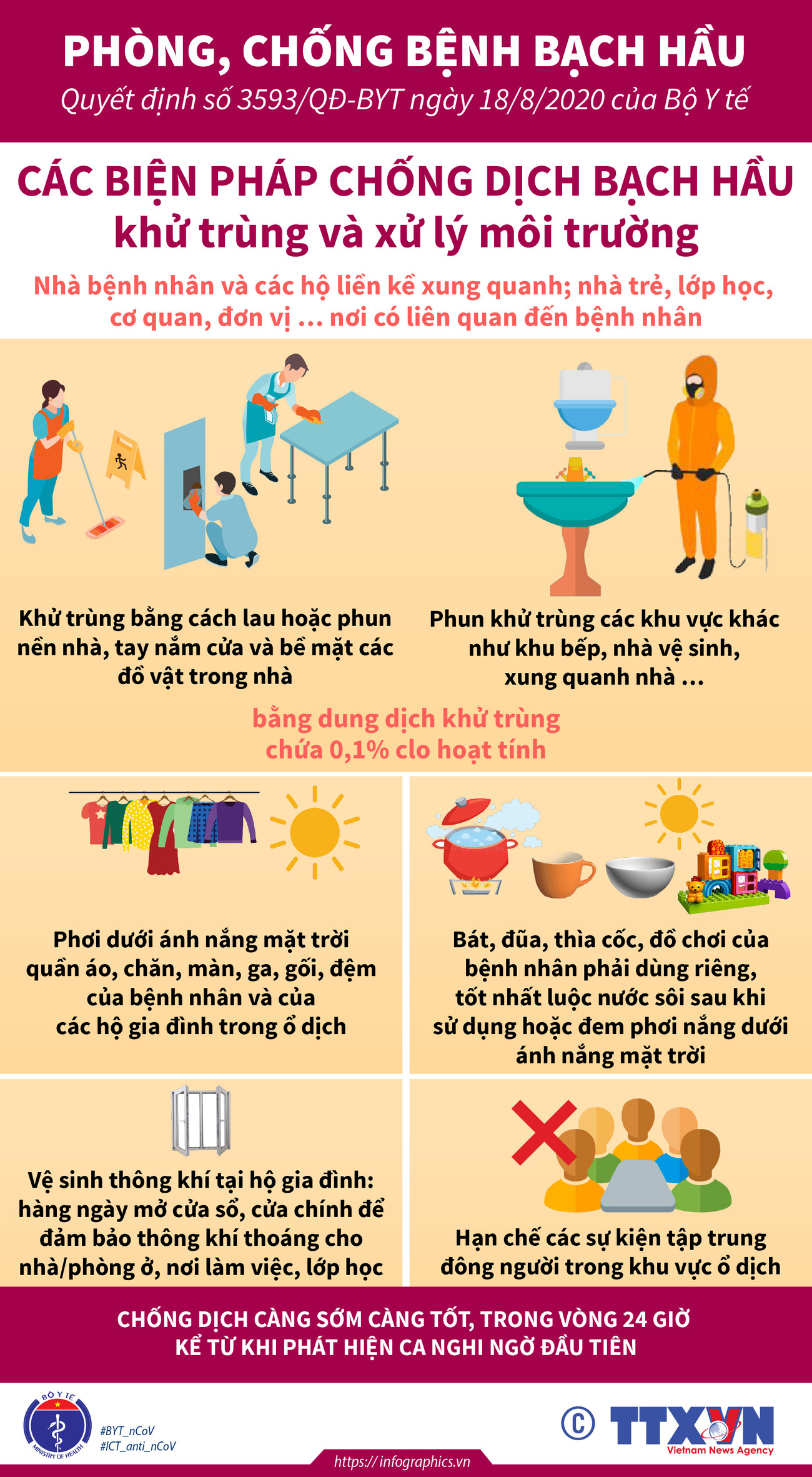 PHÒNG, CHỐNG BỆNH BẠCH HẦU
Quyết định số 3593/QĐ-BYT ngày 18/8/2020 của Bộ Y tế

CÁC BIỆN PHÁP CHỐNG DỊCH BẠCH HẦU
khử trùng và xử lý môi trường

Nhà bệnh nhân và các hộ liền kề xung quanh; nhà trẻ, lớp học, cơ quan, đơn vị ... nơi có liên quan đến bệnh nhân

Khử trùng bằng cách lau hoặc phun nền nhà, tay nắm cửa và bề mặt các đồ vật trong nhà

Phun khử trùng các khu vực khác như khu bếp, nhà vệ sinh, xung quanh nhà ...

bằng dung dịch khử trùng chứa 0,1% clo hoạt tính

Phơi dưới ánh nắng mặt trời quần áo, chăn, màn, ga, gối, đệm của bệnh nhân và của các hộ gia đình trong ổ dịch

Bát, đũa, thìa cốc, đồ chơi của bệnh nhân phải dùng riêng, tốt nhất luộc nước sôi sau khi sử dụng hoặc đem phơi nắng dưới ánh nắng mặt trời

Vệ sinh thông khí tại hộ gia đình: hàng ngày mở cửa sổ, cửa chính để đảm bảo thông khí thoáng cho nhà/phòng ở, nơi làm việc, lớp học

Hạn chế các sự kiện tập trung đông người trong khu vực ổ dịch

CHỐNG DỊCH CÀNG SỚM CÀNG TỐT, TRONG VÒNG 24 GIỜ KỂ TỪ KHI PHÁT HIỆN CA NGHI NGỜ ĐẦU TIÊN

BỘ Y TẾ
MINISTRY OF HEALTH
#BYT_nCoV
#ICT_anti_nCoV
https://infographics.vn
© TTXVN
Vietnam News Agency