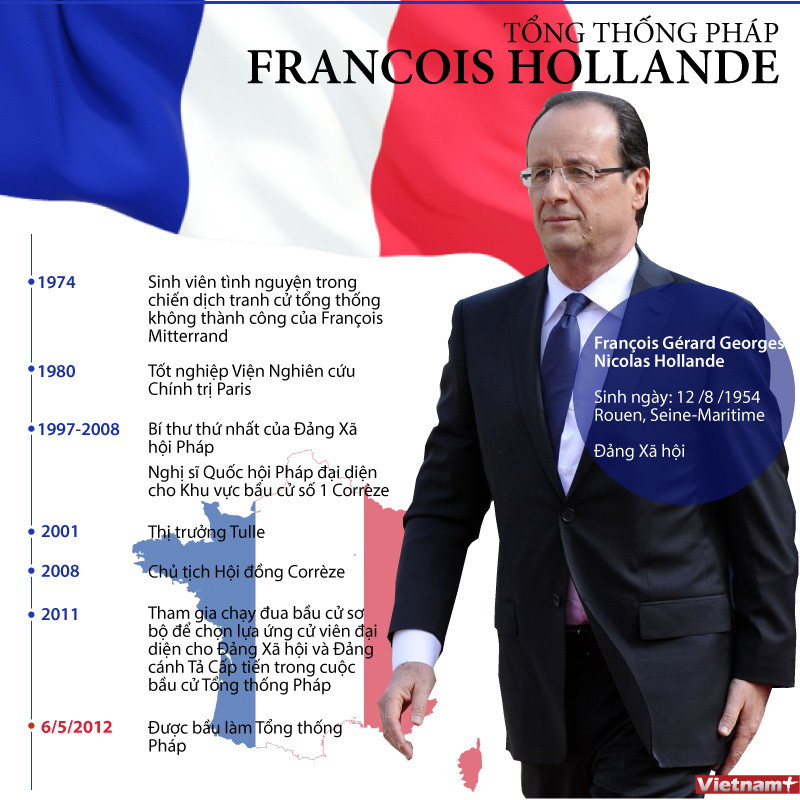 TỔNG THỐNG PHÁP
FRANCOIS HOLLANDE

1974
Sinh viên tình nguyện trong chiến dịch tranh cử tổng thống không thành công của François Mitterrand

1980
Tốt nghiệp Viện Nghiên cứu Chính trị Paris

1997-2008
Bí thư thứ nhất của Đảng Xã hội Pháp

Nghị sĩ Quốc hội Pháp đại diện cho Khu vực bầu cử số 1 Corrèze

2001
Thị trưởng Tulle

2008
Chủ tịch Hội đồng Corrèze

2011
Tham gia chạy đua bầu cử sơ bộ để chọn lựa ứng cử viên đại diện cho Đảng Xã hội và Đảng cánh Tả Cấp tiến trong cuộc bầu cử Tổng thống Pháp

6/5/2012
Được bầu làm Tổng thống Pháp

François Gérard Georges Nicolas Hollande

Sinh ngày: 12 /8 /1954
Rouen, Seine-Maritime

Đảng Xã hội

Vietnam+