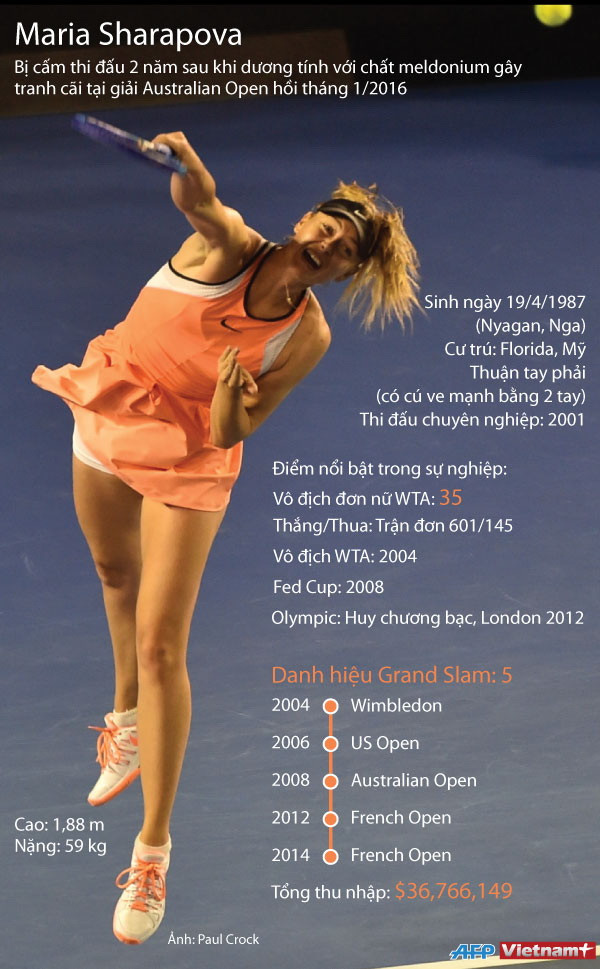 Maria Sharapova
Bị cấm thi đấu 2 năm sau khi dương tính với chất meldonium gây tranh cãi tại giải Australian Open hồi tháng 1/2016

Sinh ngày 19/4/1987
(Nyagan, Nga)
Cư trú: Florida, Mỹ
Thuận tay phải
(có cú ve mạnh bằng 2 tay)
Thi đấu chuyên nghiệp: 2001

Điểm nổi bật trong sự nghiệp:
Vô địch đơn nữ WTA: 35
Thắng/Thua: Trận đơn 601/145
Vô địch WTA: 2004
Fed Cup: 2008
Olympic: Huy chương bạc, London 2012

Danh hiệu Grand Slam: 5
2004 Wimbledon
2006 US Open
2008 Australian Open
2012 French Open
2014 French Open

Tổng thu nhập: $36,766,149

Cao: 1,88 m
Nặng: 59 kg

Ảnh: Paul Crock

AFP Vietnam+