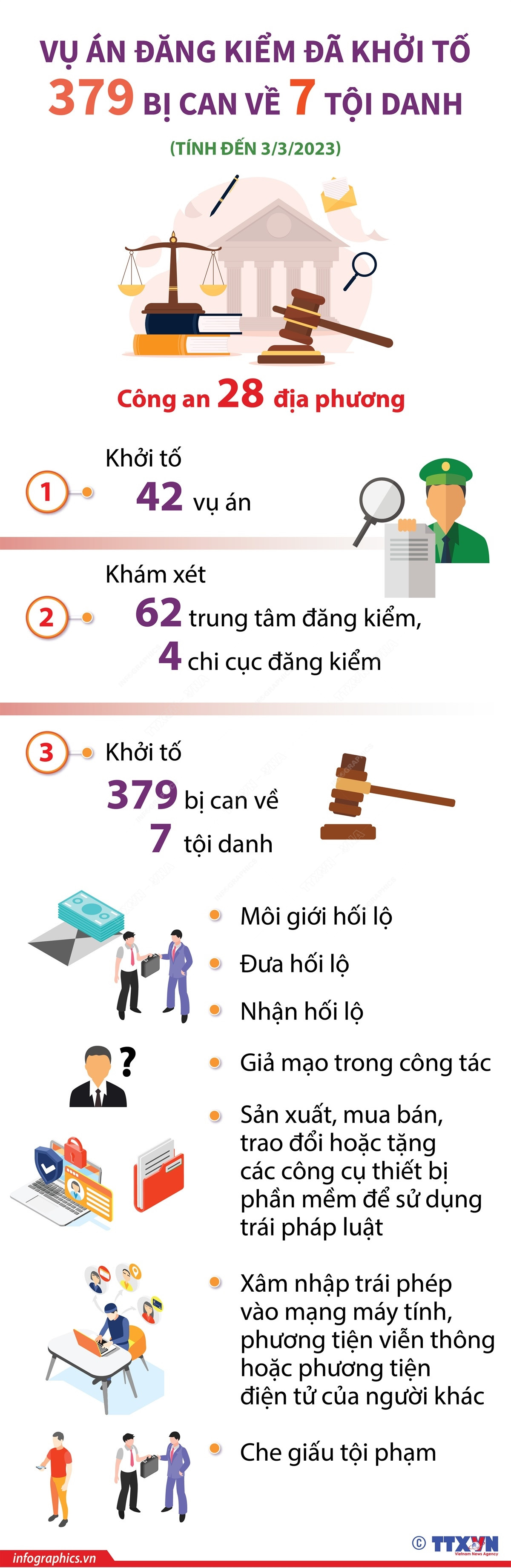 VỤ ÁN ĐĂNG KIỂM ĐÃ KHỞI TỐ
379 BỊ CAN VỀ 7 TỘI DANH
(TÍNH ĐẾN 3/3/2023)

Công an 28 địa phương

1 Khởi tố
42 vụ án

2 Khám xét
62 trung tâm đăng kiểm,
4 chi cục đăng kiểm

3 Khởi tố
379 bị can về
7 tội danh

Môi giới hối lộ

Đưa hối lộ

Nhận hối lộ

Giả mạo trong công tác

Sản xuất, mua bán, trao đổi hoặc tặng các công cụ thiết bị phần mềm để sử dụng trái pháp luật

Xâm nhập trái phép vào mạng máy tính, phương tiện viễn thông hoặc phương tiện điện tử của người khác

Che giấu tội phạm

infographics.vn
© TTXVN Vietnam News Agency