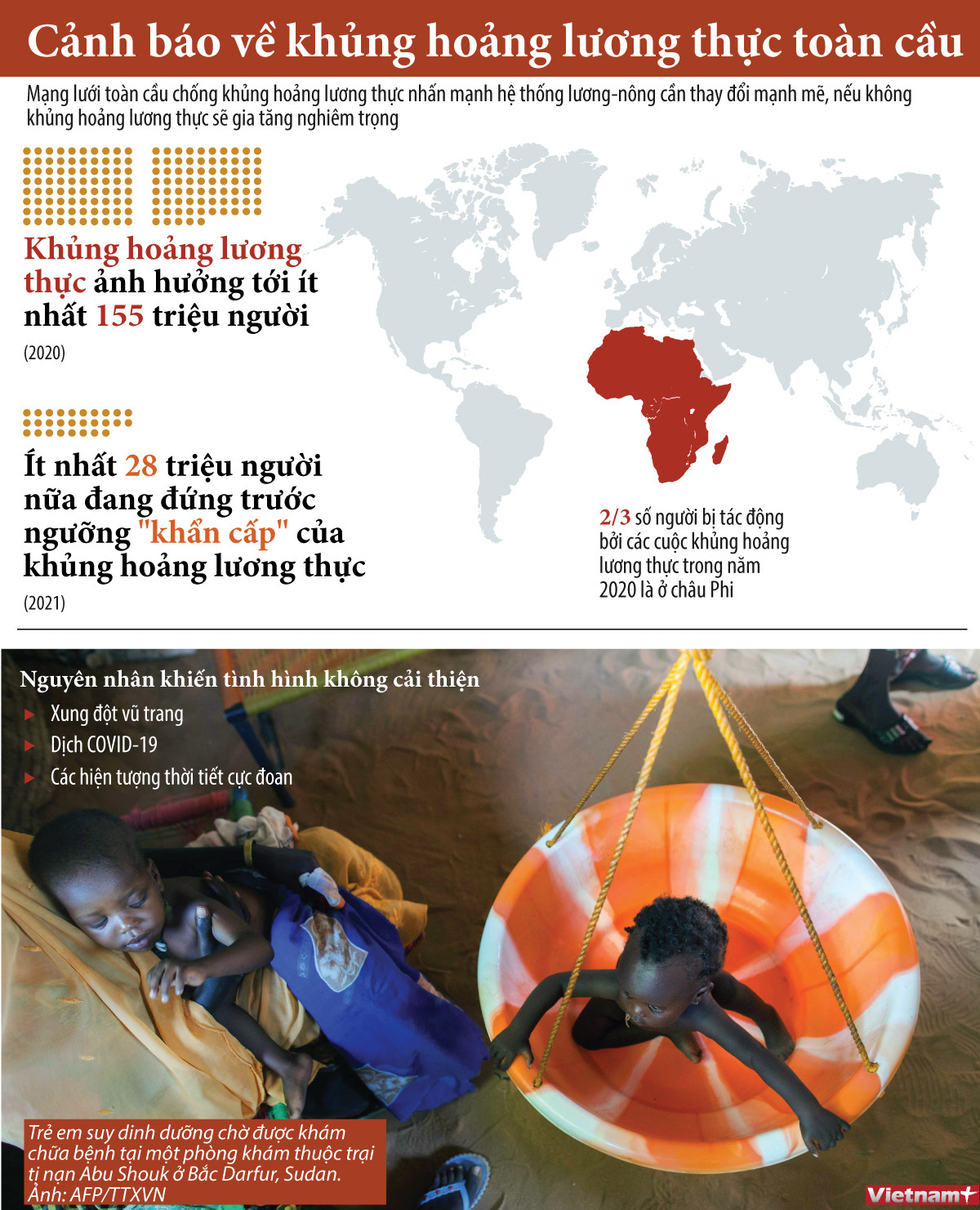 Cảnh báo về khủng hoảng lương thực toàn cầu

Mạng lưới toàn cầu chống khủng hoảng lương thực nhấn mạnh hệ thống lương-nông cần thay đổi mạnh mẽ, nếu không khủng hoảng lương thực sẽ gia tăng nghiêm trọng

Khủng hoảng lương thực ảnh hưởng tới ít nhất 155 triệu người

(2020)

Ít nhất 28 triệu người nữa đang đứng trước ngưỡng "khẩn cấp" của khủng hoảng lương thực

(2021)

2/3 số người bị tác động bởi các cuộc khủng hoảng lương thực trong năm 2020 là ở châu Phi

Nguyên nhân khiến tình hình không cải thiện

Xung đột vũ trang

Dịch COVID-19

Các hiện tượng thời tiết cực đoan

Trẻ em suy dinh dưỡng chờ được khám chữa bệnh tại một phòng khám thuộc trại tị nạn Abu Shouk ở Bắc Darfur, Sudan. Ảnh: AFP/TTXVN

Vietnam+