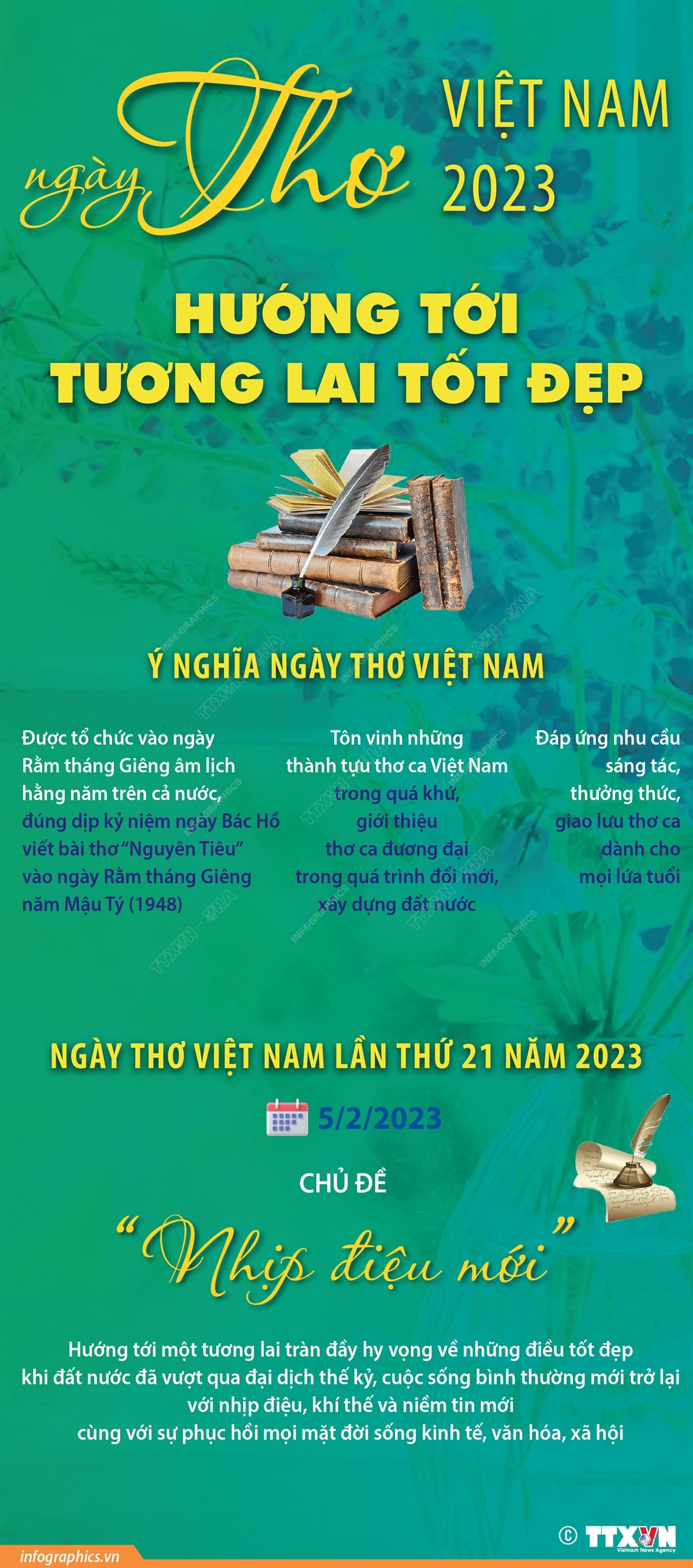 ngày Thơ VIỆT NAM 2023

HƯỚNG TỚI TƯƠNG LAI TỐT ĐẸP

Ý NGHĨA NGÀY THƠ VIỆT NAM

Được tổ chức vào ngày Rằm tháng Giêng âm lịch hằng năm trên cả nước, đúng dịp kỷ niệm ngày Bác Hồ viết bài thơ "Nguyên Tiêu" vào ngày Rằm tháng Giêng năm Mậu Tý (1948)

Tôn vinh những thành tựu thơ ca Việt Nam trong quá khứ, giới thiệu thơ ca đương đại trong quá trình đổi mới, xây dựng đất nước

Đáp ứng nhu cầu sáng tác, thưởng thức, giao lưu thơ ca dành cho mọi lứa tuổi

NGÀY THƠ VIỆT NAM LẦN THỨ 21 NĂM 2023

5/2/2023

CHỦ ĐỀ

"Nhịp điệu mới"

Hướng tới một tương lai tràn đầy hy vọng về những điều tốt đẹp khi đất nước đã vượt qua đại dịch thế kỷ, cuộc sống bình thường mới trở lại với nhịp điệu, khí thế và niềm tin mới cùng với sự phục hồi mọi mặt đời sống kinh tế, văn hóa, xã hội

infographics.vn

© TTXVN Vietnam News Agency