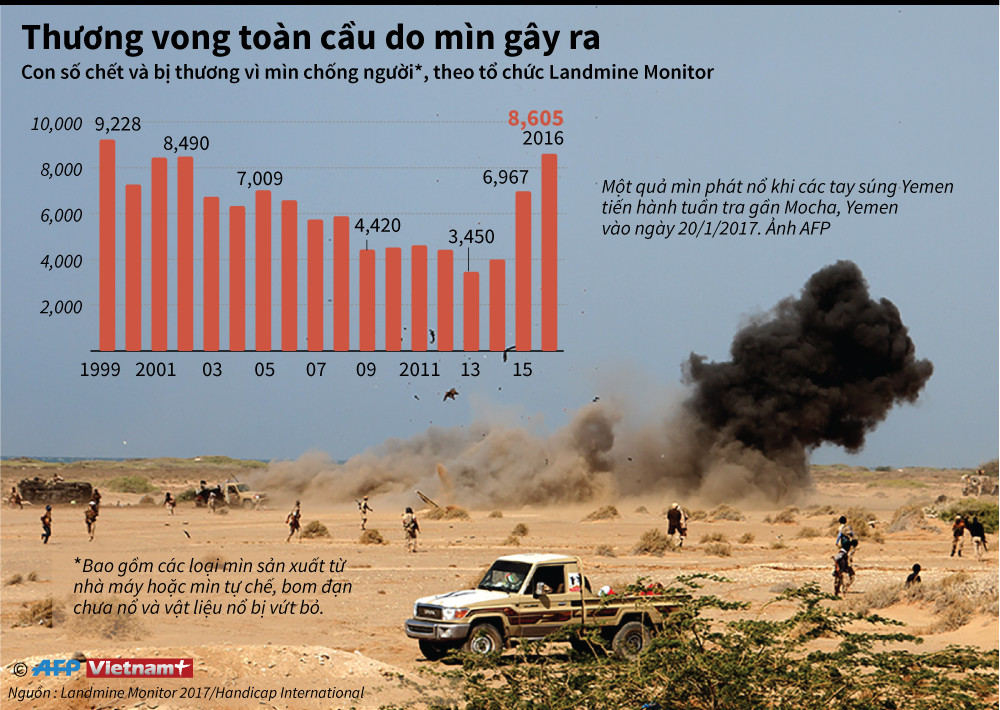 Thương vong toàn cầu do mìn gây ra

Con số chết và bị thương vì mìn chống người*, theo tổ chức Landmine Monitor

10,000
8,000
6,000
4,000
2,000

9,228
8,490
7,009
4,420
3,450
6,967
8,605
2016

1999
2001
03
05
07
09
2011
13
15

Một quả mìn phát nổ khi các tay súng Yemen tiến hành tuần tra gần Mocha, Yemen vào ngày 20/1/2017. Ảnh AFP

*Bao gồm các loại mìn sản xuất từ nhà máy hoặc mìn tự chế, bom đạn chưa nổ và vật liệu nổ bị vứt bỏ.

© AFP Vietnam+

Nguồn : Landmine Monitor 2017/Handicap International