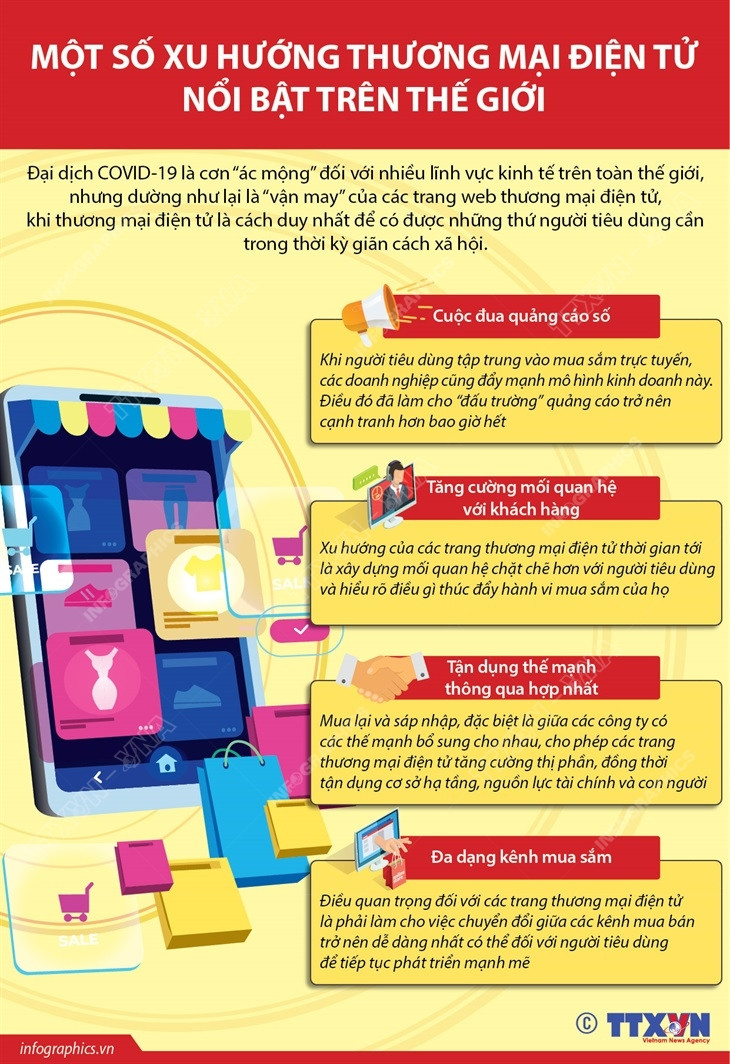 MỘT SỐ XU HƯỚNG THƯƠNG MẠI ĐIỆN TỬ NỔI BẬT TRÊN THẾ GIỚI

Đại dịch COVID-19 là cơn "ác mộng" đối với nhiều lĩnh vực kinh tế trên toàn thế giới, nhưng dường như lại là "vận may" của các trang web thương mại điện tử, khi thương mại điện tử là cách duy nhất để có được những thứ người tiêu dùng cần trong thời kỳ giãn cách xã hội.

Cuộc đua quảng cáo số

Khi người tiêu dùng tập trung vào mua sắm trực tuyến, các doanh nghiệp cũng đẩy mạnh mô hình kinh doanh này. Điều đó đã làm cho "đấu trường" quảng cáo trở nên cạnh tranh hơn bao giờ hết

Tăng cường mối quan hệ với khách hàng

Xu hướng của các trang thương mại điện tử thời gian tới là xây dựng mối quan hệ chặt chẽ hơn với người tiêu dùng và hiểu rõ điều gì thúc đẩy hành vi mua sắm của họ

Tận dụng thế mạnh thông qua hợp nhất

Mua lại và sáp nhập, đặc biệt là giữa các công ty có các thế mạnh bổ sung cho nhau, cho phép các trang thương mại điện tử tăng cường thị phần, đồng thời tận dụng cơ sở hạ tầng, nguồn lực tài chính và con người

Đa dạng kênh mua sắm

Điều quan trọng đối với các trang thương mại điện tử là phải làm cho việc chuyển đổi giữa các kênh mua bán trở nên dễ dàng nhất có thể đối với người tiêu dùng để tiếp tục phát triển mạnh mẽ

SALE

SALE

SALE

infographics.vn

© TTXVN Vietnam News Agency