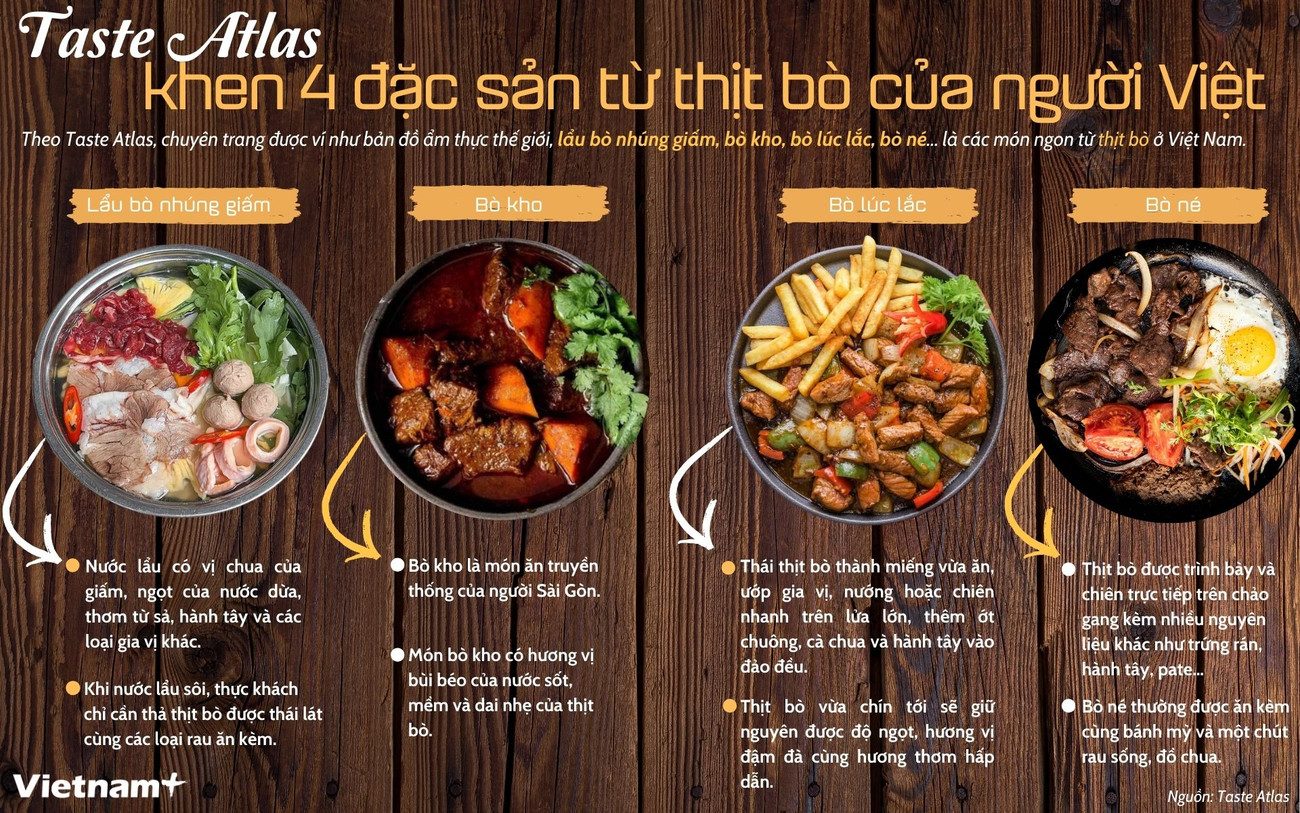 Taste Atlas
khen 4 đặc sản từ thịt bò của người Việt

Theo Taste Atlas, chuyên trang được ví như bản đồ ẩm thực thế giới, lẩu bò nhúng giấm, bò kho, bò lúc lắc, bò né... là các món ngon từ thịt bò ở Việt Nam.

Lẩu bò nhúng giấm

Nước lẩu có vị chua của giấm, ngọt của nước dừa, thơm từ sả, hành tây và các loại gia vị khác.

Khi nước lẩu sôi, thực khách chỉ cần thả thịt bò được thái lát cùng các loại rau ăn kèm.

Bò kho

Bò kho là món ăn truyền thống của người Sài Gòn.

Món bò kho có hương vị bùi béo của nước sốt, mềm và dai nhẹ của thịt bò.

Bò lúc lắc

Thái thịt bò thành miếng vừa ăn, ướp gia vị, nướng hoặc chiên nhanh trên lửa lớn, thêm ớt chuông, cà chua và hành tây vào đảo đều.

Thịt bò vừa chín tới sẽ giữ nguyên được độ ngọt, hương vị đậm đà cùng hương thơm hấp dẫn.

Bò né

Thịt bò được trình bày và chiên trực tiếp trên chảo gang kèm nhiều nguyên liệu khác như trứng rán, hành tây, pate...

Bò né thường được ăn kèm cùng bánh mỳ và một chút rau sống, đồ chua.

Vietnam+

Nguồn: Taste Atlas