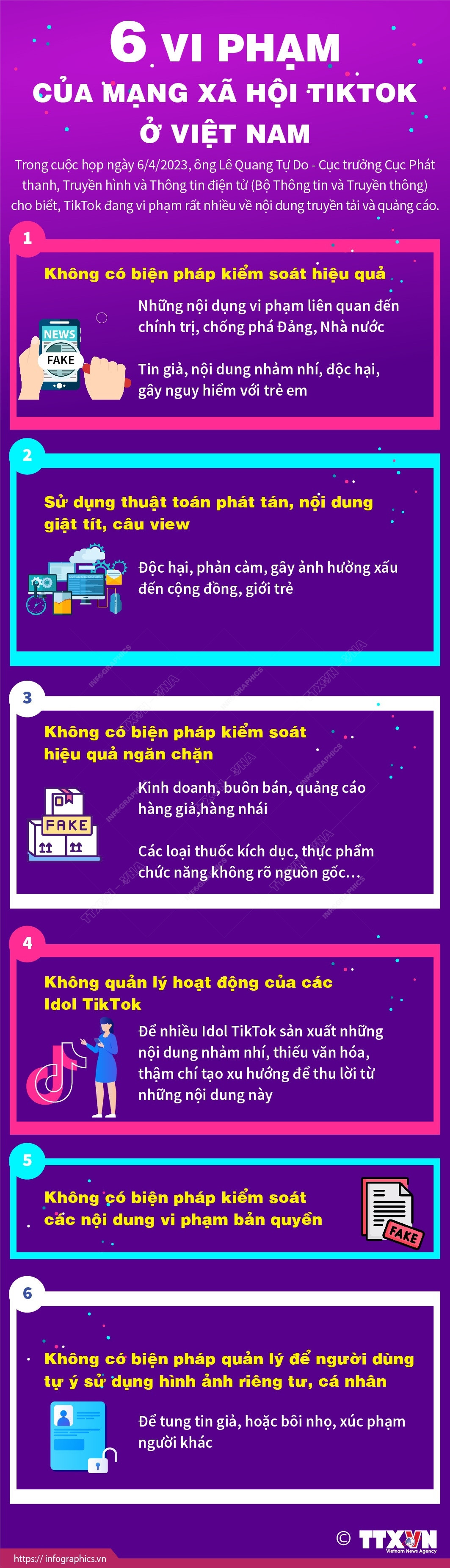 6 VI PHẠM
CỦA MẠNG XÃ HỘI TIKTOK
Ở VIỆT NAM

Trong cuộc họp ngày 6/4/2023, ông Lê Quang Tự Do - Cục trưởng Cục Phát thanh, Truyền hình và Thông tin điện tử (Bộ Thông tin và Truyền thông) cho biết, TikTok đang vi phạm rất nhiều về nội dung truyền tải và quảng cáo.

1
Không có biện pháp kiểm soát hiệu quả
NEWS
FAKE
Những nội dụng vi phạm liên quan đến chính trị, chống phá Đảng, Nhà nước
Tin giả, nội dung nhảm nhí, độc hại, gây nguy hiểm với trẻ em

2
Sử dụng thuật toán phát tán, nội dung giật tít, câu view
Độc hại, phản cảm, gây ảnh hưởng xấu đến cộng đồng, giới trẻ

3
Không có biện pháp kiểm soát hiệu quả ngăn chặn
FAKE
Kinh doanh, buôn bán, quảng cáo hàng giả,hàng nhái
Các loại thuốc kích dục, thực phẩm chức năng không rõ nguồn gốc...

4
Không quản lý hoạt động của các Idol TikTok
Để nhiều Idol TikTok sản xuất những nội dung nhảm nhí, thiếu văn hóa, thậm chí tạo xu hướng để thu lời từ những nội dung này

5
Không có biện pháp kiểm soát các nội dung vi phạm bản quyền
FAKE

6
Không có biện pháp quản lý để người dùng tự ý sử dụng hình ảnh riêng tư, cá nhân
Để tung tin giả, hoặc bôi nhọ, xúc phạm người khác

© TTXVN
Vietnam News Agency
https://infographics.vn