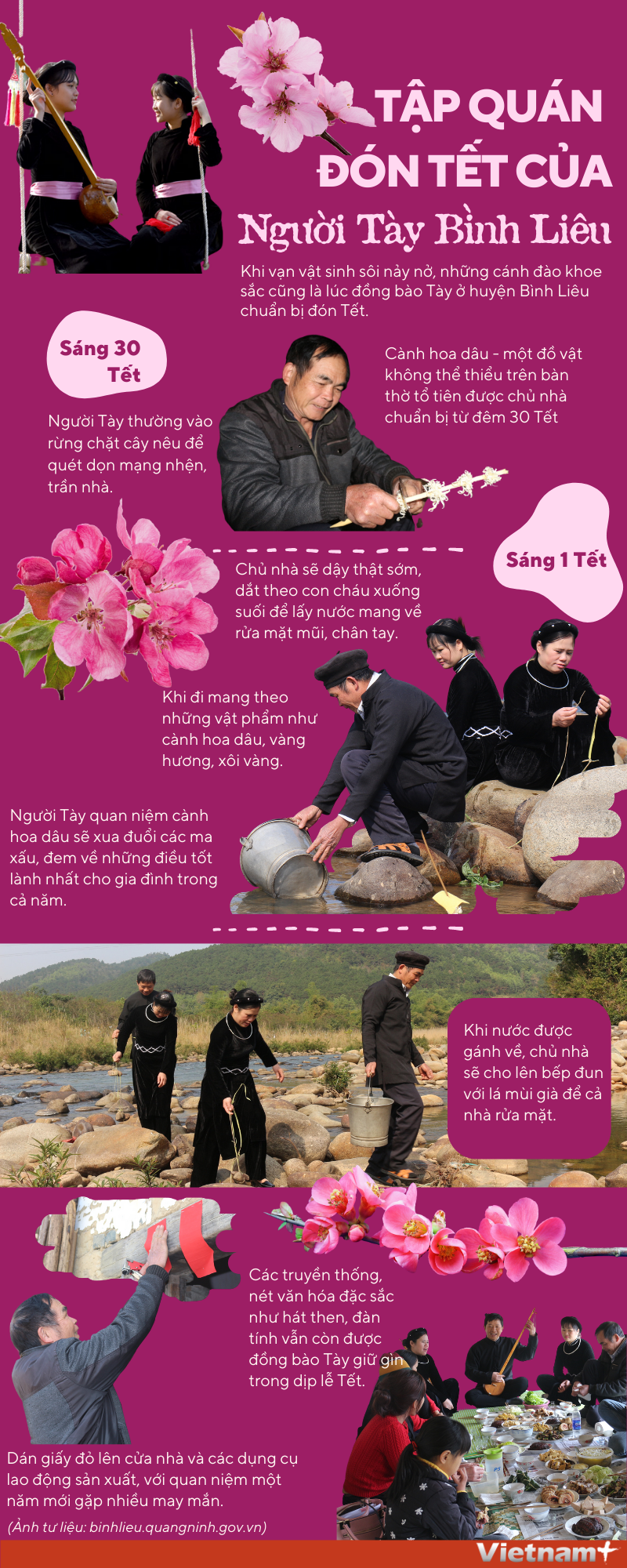 TẬP QUÁN ĐÓN TẾT CỦA Người Tày Bình Liêu

Khi vạn vật sinh sôi nảy nở, những cánh đào khoe sắc cũng là lúc đồng bào Tày ở huyện Bình Liêu chuẩn bị đón Tết.

Sáng 30 Tết

Người Tày thường vào rừng chặt cây nêu để quét dọn mạng nhện, trần nhà.

Cành hoa dâu - một đồ vật không thể thiếu trên bàn thờ tổ tiên được chủ nhà chuẩn bị từ đêm 30 Tết

Sáng 1 Tết

Chủ nhà sẽ dậy thật sớm, dắt theo con cháu xuống suối để lấy nước mang về rửa mặt mũi, chân tay.

Khi đi mang theo những vật phẩm như cành hoa dâu, vàng hương, xôi vàng.

Người Tày quan niệm cành hoa dâu sẽ xua đuổi các ma xấu, đem về những điều tốt lành nhất cho gia đình trong cả năm.

Khi nước được gánh về, chủ nhà sẽ cho lên bếp đun với lá mùi già để cả nhà rửa mặt.

Các truyền thống, nét văn hóa đặc sắc như hát then, đàn tính vẫn còn được đồng bào Tày giữ gìn trong dịp lễ Tết.

Dán giấy đỏ lên cửa nhà và các dụng cụ lao động sản xuất, với quan niệm một năm mới gặp nhiều may mắn.

(Ảnh tư liệu: binhlieu.quangninh.gov.vn)

Vietnam+