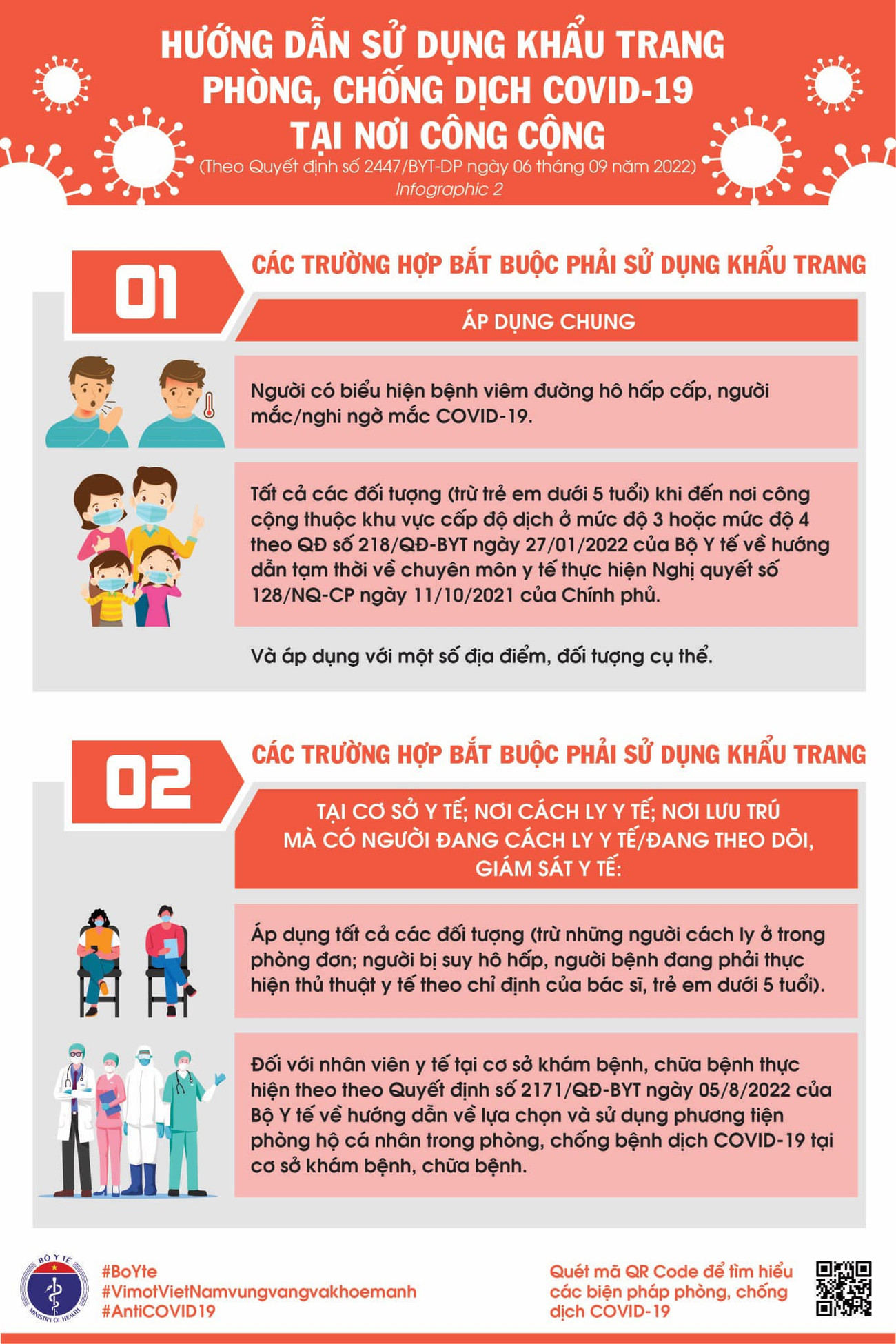 HƯỚNG DẪN SỬ DỤNG KHẨU TRANG PHÒNG, CHỐNG DỊCH COVID-19 TẠI NƠI CÔNG CỘNG
(Theo Quyết định số 2447/BYT-DP ngày 06 tháng 09 năm 2022)
Infographic 2

01
CÁC TRƯỜNG HỢP BẮT BUỘC PHẢI SỬ DỤNG KHẨU TRANG

ÁP DỤNG CHUNG

Người có biểu hiện bệnh viêm đường hô hấp cấp, người mắc/nghi ngờ mắc COVID-19.

Tất cả các đối tượng (trừ trẻ em dưới 5 tuổi) khi đến nơi công cộng thuộc khu vực cấp độ dịch ở mức độ 3 hoặc mức độ 4 theo QĐ số 218/QĐ-BYT ngày 27/01/2022 của Bộ Y tế về hướng dẫn tạm thời về chuyên môn y tế thực hiện Nghị quyết số 128/NQ-CP ngày 11/10/2021 của Chính phủ.

Và áp dụng với một số địa điểm, đối tượng cụ thể.

02
CÁC TRƯỜNG HỢP BẮT BUỘC PHẢI SỬ DỤNG KHẨU TRANG

TẠI CƠ SỞ Y TẾ; NƠI CÁCH LY Y TẾ; NƠI LƯU TRÚ MÀ CÓ NGƯỜI ĐANG CÁCH LY Y TẾ/ĐANG THEO DÕI, GIÁM SÁT Y TẾ:

Áp dụng tất cả các đối tượng (trừ những người cách ly ở trong phòng đơn; người bị suy hô hấp, người bệnh đang phải thực hiện thủ thuật y tế theo chỉ định của bác sĩ, trẻ em dưới 5 tuổi).

Đối với nhân viên y tế tại cơ sở khám bệnh, chữa bệnh thực hiện theo theo Quyết định số 2171/QĐ-BYT ngày 05/8/2022 của Bộ Y tế về hướng dẫn về lựa chọn và sử dụng phương tiện phòng hộ cá nhân trong phòng, chống bệnh dịch COVID-19 tại cơ sở khám bệnh, chữa bệnh.

BỘ Y TẾ
MINISTRY OF HEALTH
#BoYte
#VimotVietNamvungvangvakhoemanh
#AntiCOVID19

Quét mã QR Code để tìm hiểu các biện pháp phòng, chống dịch COVID-19