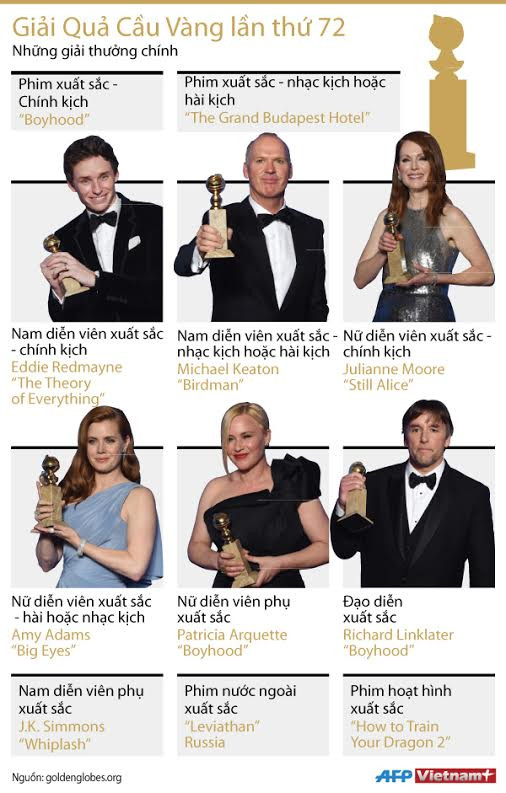 Giải Quả Cầu Vàng lần thứ 72
Những giải thưởng chính

Phim xuất sắc - Chính kịch
"Boyhood"

Phim xuất sắc - nhạc kịch hoặc hài kịch
"The Grand Budapest Hotel"

Nam diễn viên xuất sắc - chính kịch
Eddie Redmayne
"The Theory of Everything"

Nam diễn viên xuất sắc - nhạc kịch hoặc hài kịch
Michael Keaton
"Birdman"

Nữ diễn viên xuất sắc - chính kịch
Julianne Moore
"Still Alice"

Nữ diễn viên xuất sắc - hài hoặc nhạc kịch
Amy Adams
"Big Eyes"

Nữ diễn viên phụ xuất sắc
Patricia Arquette
"Boyhood"

Đạo diễn xuất sắc
Richard Linklater
"Boyhood"

Nam diễn viên phụ xuất sắc
J.K. Simmons
"Whiplash"

Phim nước ngoài xuất sắc
"Leviathan"
Russia

Phim hoạt hình xuất sắc
"How to Train Your Dragon 2"

Nguồn: goldenglobes.org

AFP Vietnam+