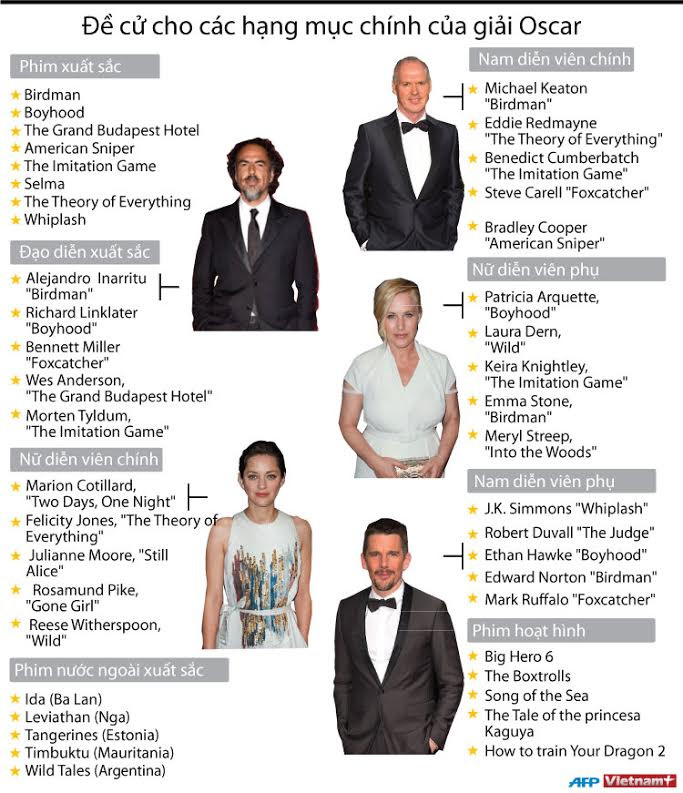 Đề cử cho các hạng mục chính của giải Oscar

Phim xuất sắc
★ Birdman
★ Boyhood
★ The Grand Budapest Hotel
★ American Sniper
★ The Imitation Game
★ Selma
★ The Theory of Everything
★ Whiplash

Đạo diễn xuất sắc
★ Alejandro Inarritu "Birdman"
★ Richard Linklater "Boyhood"
★ Bennett Miller "Foxcatcher"
★ Wes Anderson, "The Grand Budapest Hotel"
★ Morten Tyldum, "The Imitation Game"

Nữ diễn viên chính
★ Marion Cotillard, "Two Days, One Night"
★ Felicity Jones, "The Theory of Everything"
★ Julianne Moore, "Still Alice"
★ Rosamund Pike, "Gone Girl"
★ Reese Witherspoon, "Wild"

Phim nước ngoài xuất sắc
★ Ida (Ba Lan)
★ Leviathan (Nga)
★ Tangerines (Estonia)
★ Timbuktu (Mauritania)
★ Wild Tales (Argentina)

Nam diễn viên chính
★ Michael Keaton "Birdman"
★ Eddie Redmayne "The Theory of Everything"
★ Benedict Cumberbatch "The Imitation Game"
★ Steve Carell "Foxcatcher"
★ Bradley Cooper "American Sniper"

Nữ diễn viên phụ
★ Patricia Arquette, "Boyhood"
★ Laura Dern, "Wild"
★ Keira Knightley, "The Imitation Game"
★ Emma Stone, "Birdman"
★ Meryl Streep, "Into the Woods"

Nam diễn viên phụ
★ J.K. Simmons "Whiplash"
★ Robert Duvall "The Judge"
★ Ethan Hawke "Boyhood"
★ Edward Norton "Birdman"
★ Mark Ruffalo "Foxcatcher"

Phim hoạt hình
★ Big Hero 6
★ The Boxtrolls
★ Song of the Sea
★ The Tale of the princesa Kaguya
★ How to train Your Dragon 2

AFP Vietnam+