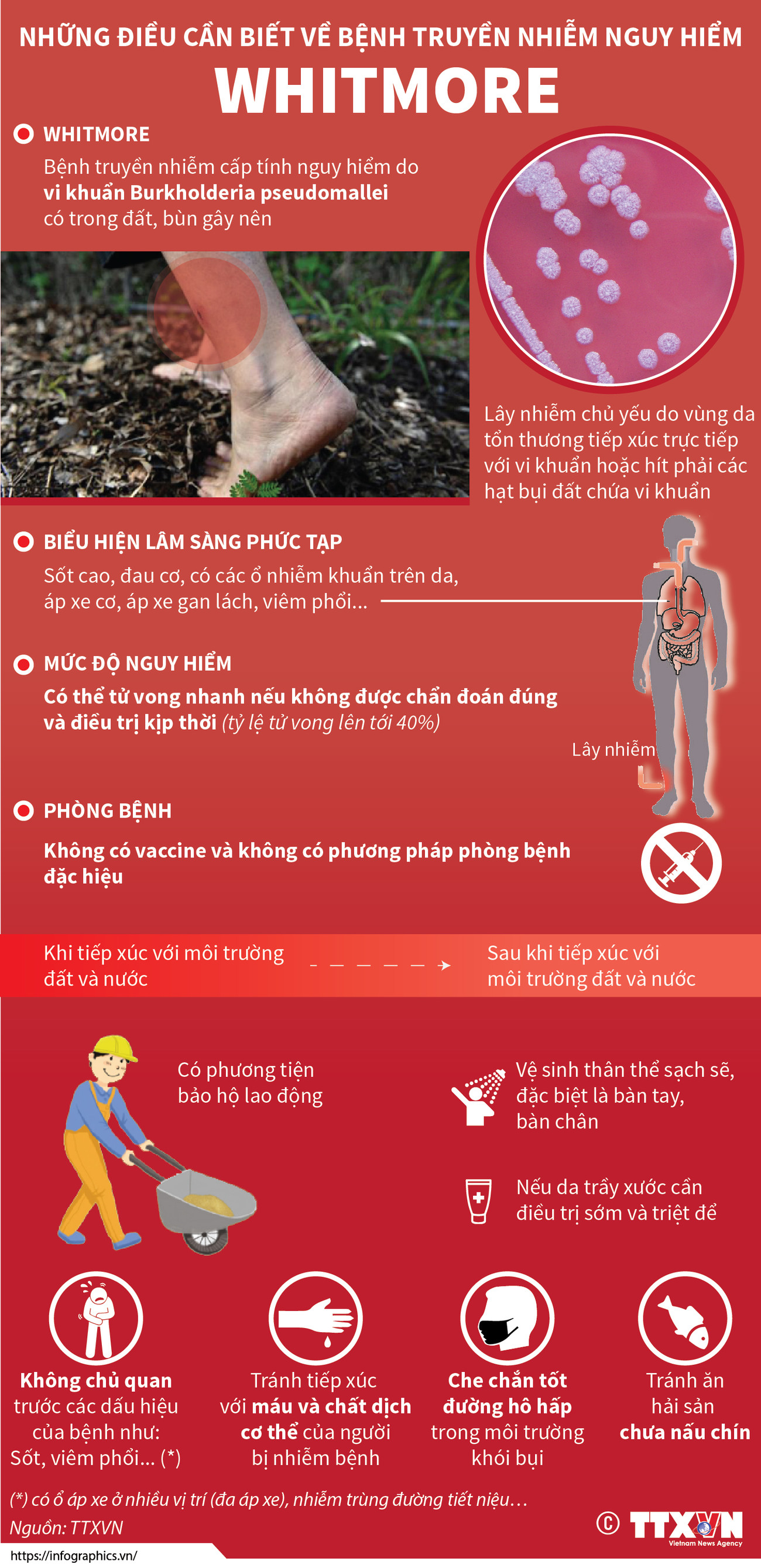 NHỮNG ĐIỀU CẦN BIẾT VỀ BỆNH TRUYỀN NHIỄM NGUY HIỂM
WHITMORE

WHITMORE
Bệnh truyền nhiễm cấp tính nguy hiểm do vi khuẩn Burkholderia pseudomallei có trong đất, bùn gây nên

Lây nhiễm chủ yếu do vùng da tổn thương tiếp xúc trực tiếp với vi khuẩn hoặc hít phải các hạt bụi đất chứa vi khuẩn

BIỂU HIỆN LÂM SÀNG PHỨC TẠP
Sốt cao, đau cơ, có các ổ nhiễm khuẩn trên da, áp xe cơ, áp xe gan lách, viêm phổi...

MỨC ĐỘ NGUY HIỂM
Có thể tử vong nhanh nếu không được chẩn đoán đúng và điều trị kịp thời (tỷ lệ tử vong lên tới 40%)

Lây nhiễm

PHÒNG BỆNH
Không có vaccine và không có phương pháp phòng bệnh đặc hiệu

Khi tiếp xúc với môi trường đất và nước

Sau khi tiếp xúc với môi trường đất và nước

Có phương tiện bảo hộ lao động

Vệ sinh thân thể sạch sẽ, đặc biệt là bàn tay, bàn chân

Nếu da trầy xước cần điều trị sớm và triệt để

Không chủ quan trước các dấu hiệu của bệnh như: Sốt, viêm phổi... (*)

Tránh tiếp xúc với máu và chất dịch cơ thể của người bị nhiễm bệnh

Che chắn tốt đường hô hấp trong môi trường khói bụi

Tránh ăn hải sản chưa nấu chín

(*) có ổ áp xe ở nhiều vị trí (đa áp xe), nhiễm trùng đường tiết niệu…
Nguồn: TTXVN

© TTXVN
Vietnam News Agency

https://infographics.vn/