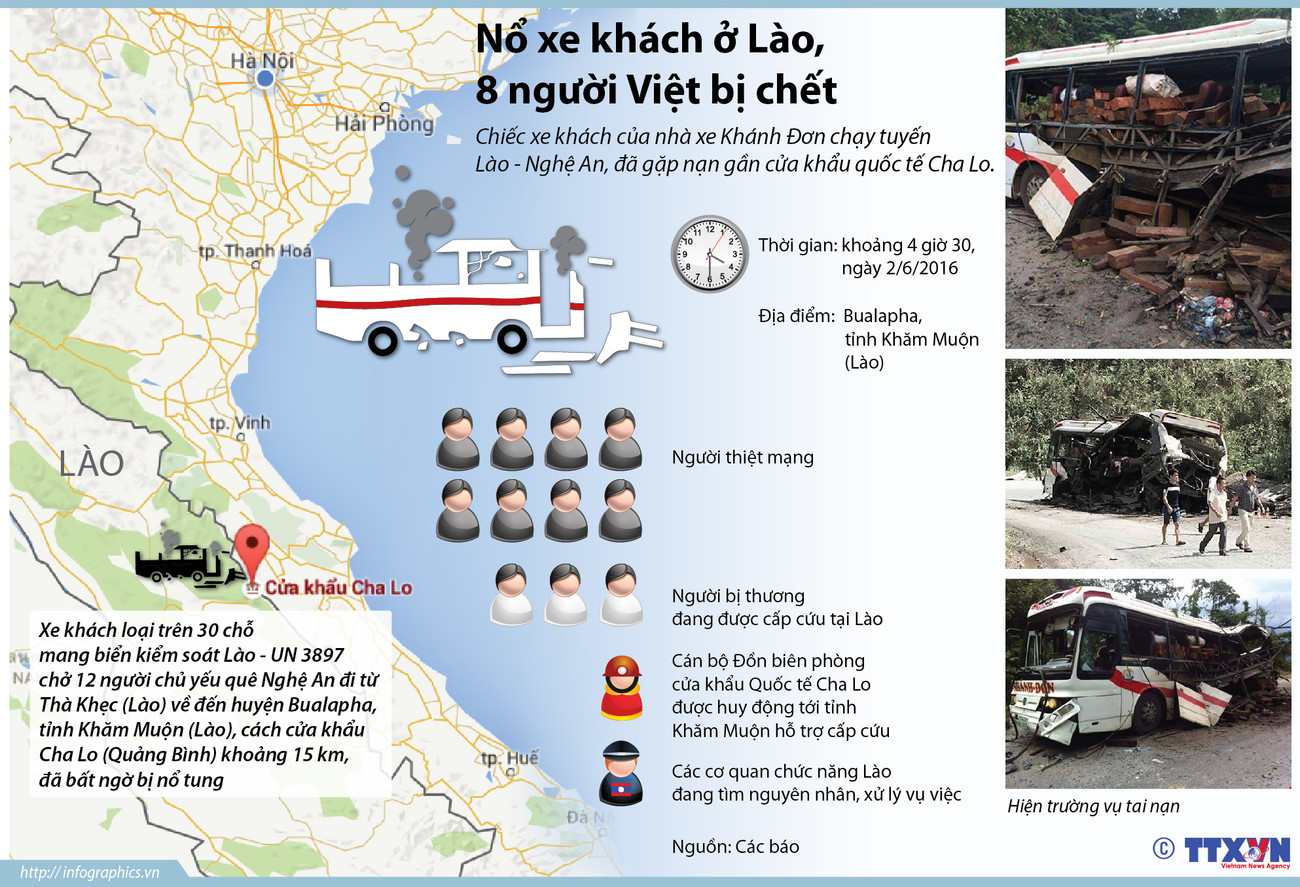 Nổ xe khách ở Lào, 8 người Việt bị chết

Chiếc xe khách của nhà xe Khánh Đơn chạy tuyến Lào - Nghệ An, đã gặp nạn gần cửa khẩu quốc tế Cha Lo.

Hà Nội
Hải Phòng
tp. Thanh Hoá
tp. Vinh
LÀO
Cửa khẩu Cha Lo
tp. Huế

Thời gian: khoảng 4 giờ 30, ngày 2/6/2016

Địa điểm: Bualapha, tỉnh Khăm Muộn (Lào)

Người thiệt mạng

Người bị thương đang được cấp cứu tại Lào

Cán bộ Đồn biên phòng cửa khẩu Quốc tế Cha Lo được huy động tới tỉnh Khăm Muộn hỗ trợ cấp cứu

Các cơ quan chức năng Lào đang tìm nguyên nhân, xử lý vụ việc

Nguồn: Các báo

Xe khách loại trên 30 chỗ mang biển kiểm soát Lào - UN 3897 chở 12 người chủ yếu quê Nghệ An đi từ Thà Khẹc (Lào) về đến huyện Bualapha, tỉnh Khăm Muộn (Lào), cách cửa khẩu Cha Lo (Quảng Bình) khoảng 15 km, đã bất ngờ bị nổ tung

Hiện trường vụ tai nạn

http://infographics.vn

© TTXVN Vietnam News Agency