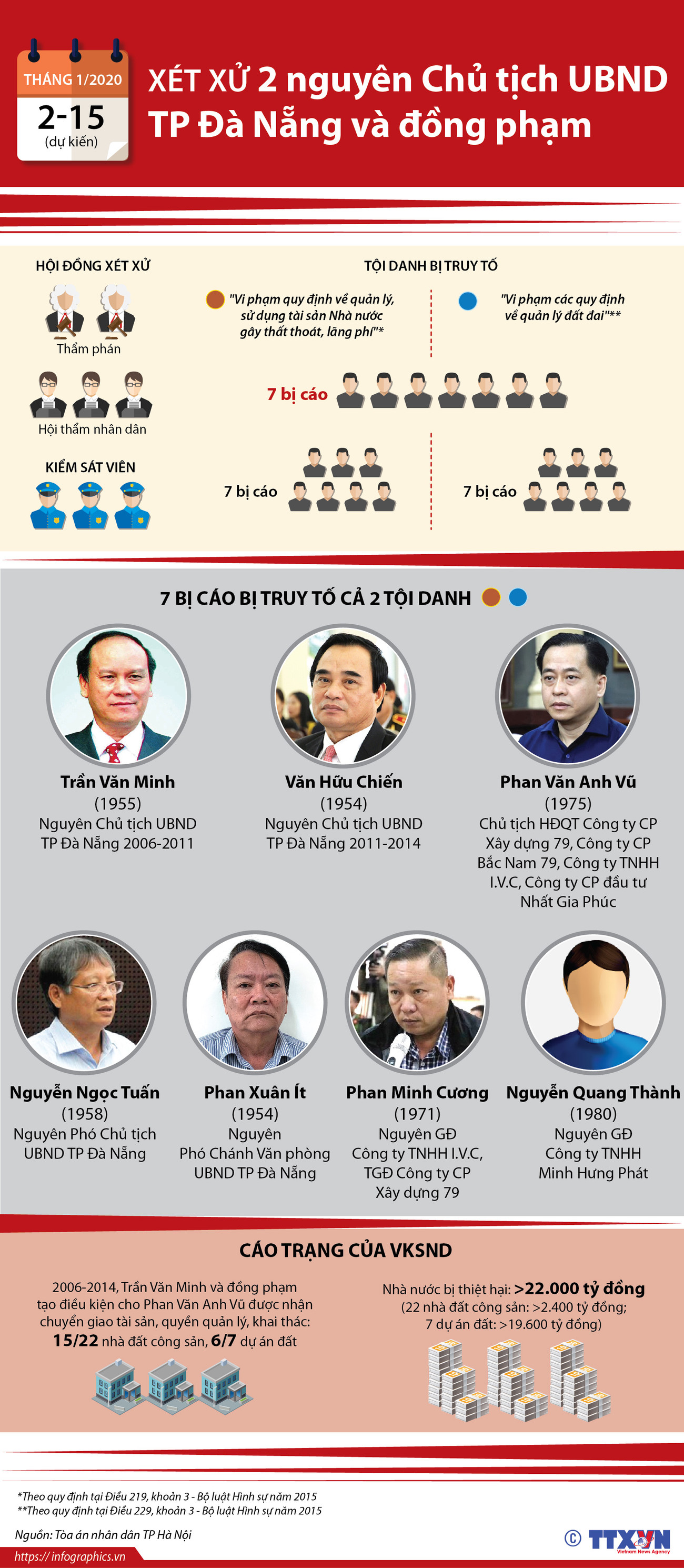 THÁNG 1/2020
2-15
(dự kiến)

XÉT XỬ 2 nguyên Chủ tịch UBND TP Đà Nẵng và đồng phạm

HỘI ĐỒNG XÉT XỬ

Thẩm phán

Hội thẩm nhân dân

KIỂM SÁT VIÊN

TỘI DANH BỊ TRUY TỐ

"Vi phạm quy định về quản lý, sử dụng tài sản Nhà nước gây thất thoát, lãng phí"*

"Vi phạm các quy định về quản lý đất đai"**

7 bị cáo

7 bị cáo

7 bị cáo

7 BỊ CÁO BỊ TRUY TỐ CẢ 2 TỘI DANH

Trần Văn Minh
(1955)
Nguyên Chủ tịch UBND TP Đà Nẵng 2006-2011

Văn Hữu Chiến
(1954)
Nguyên Chủ tịch UBND TP Đà Nẵng 2011-2014

Phan Văn Anh Vũ
(1975)
Chủ tịch HĐQT Công ty CP Xây dựng 79, Công ty CP Bắc Nam 79, Công ty TNHH I.V.C, Công ty CP đầu tư Nhất Gia Phúc

Nguyễn Ngọc Tuấn
(1958)
Nguyên Phó Chủ tịch UBND TP Đà Nẵng

Phan Xuân Ít
(1954)
Nguyên Phó Chánh Văn phòng UBND TP Đà Nẵng

Phan Minh Cương
(1971)
Nguyên GĐ Công ty TNHH I.V.C, TGĐ Công ty CP Xây dựng 79

Nguyễn Quang Thành
(1980)
Nguyên GĐ Công ty TNHH Minh Hưng Phát

CÁO TRẠNG CỦA VKSND

2006-2014, Trần Văn Minh và đồng phạm tạo điều kiện cho Phan Văn Anh Vũ được nhận chuyển giao tài sản, quyền quản lý, khai thác: 15/22 nhà đất công sản, 6/7 dự án đất

Nhà nước bị thiệt hại: >22.000 tỷ đồng
(22 nhà đất công sản: >2.400 tỷ đồng; 7 dự án đất: >19.600 tỷ đồng)

*Theo quy định tại Điều 219, khoản 3 - Bộ luật Hình sự năm 2015
**Theo quy định tại Điều 229, khoản 3 - Bộ luật Hình sự năm 2015

Nguồn: Tòa án nhân dân TP Hà Nội

https://infographics.vn

© TTXVN
Vietnam News Agency